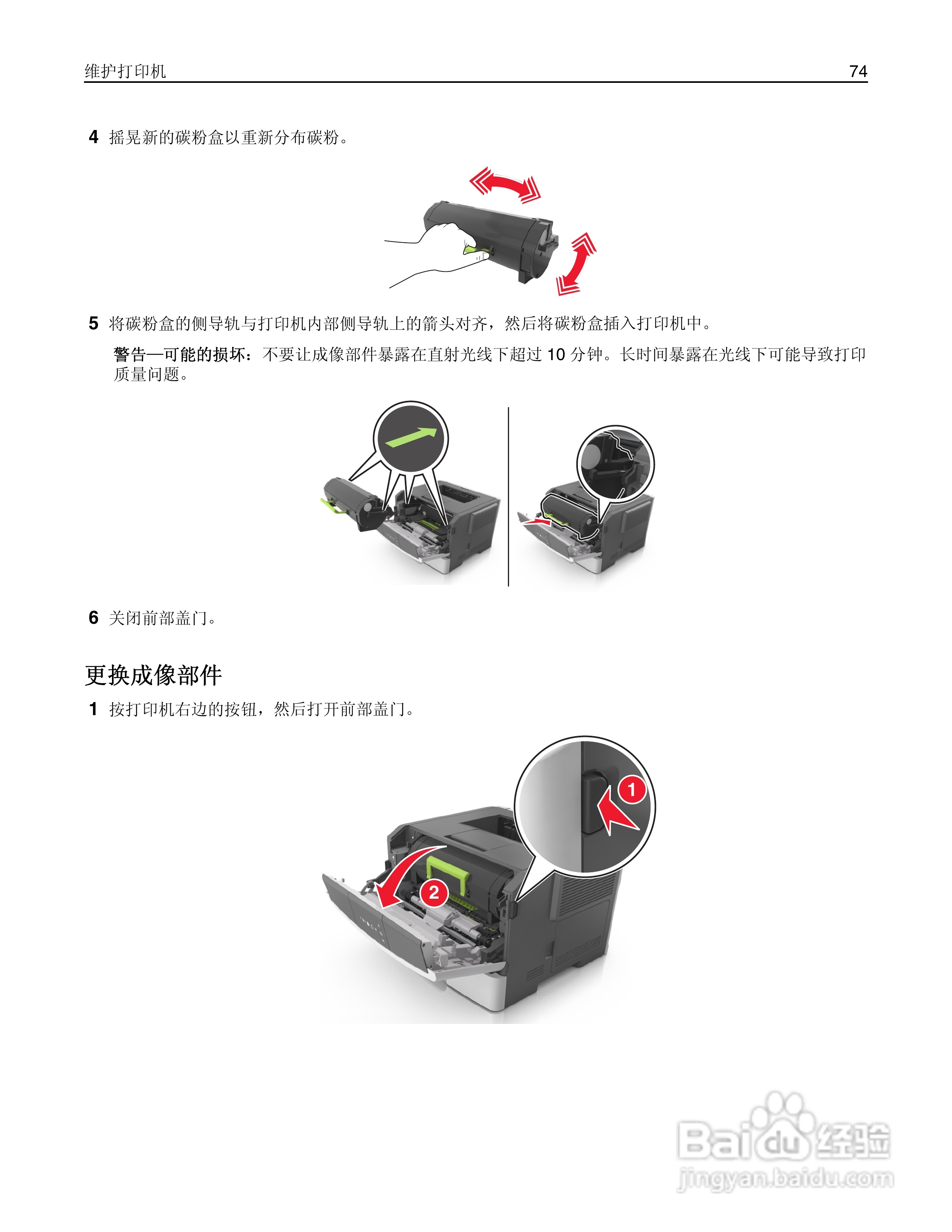 维护打印机 74

4 摇晃新的碳粉盒以重新分布碳粉。

5 将碳粉盒的侧导轨与打印机内部侧导轨上的箭头对齐，然后将碳粉盒插入打印机中。

警告—可能的损坏：不要让成像部件暴露在直射光线下超过 10 分钟。长时间暴露在光线下可能导致打印质量问题。

6 关闭前部盖门。

更换成像部件

1 按打印机右边的按钮，然后打开前部盖门。

1

2

Baidu经验
jingyan.baidu.com