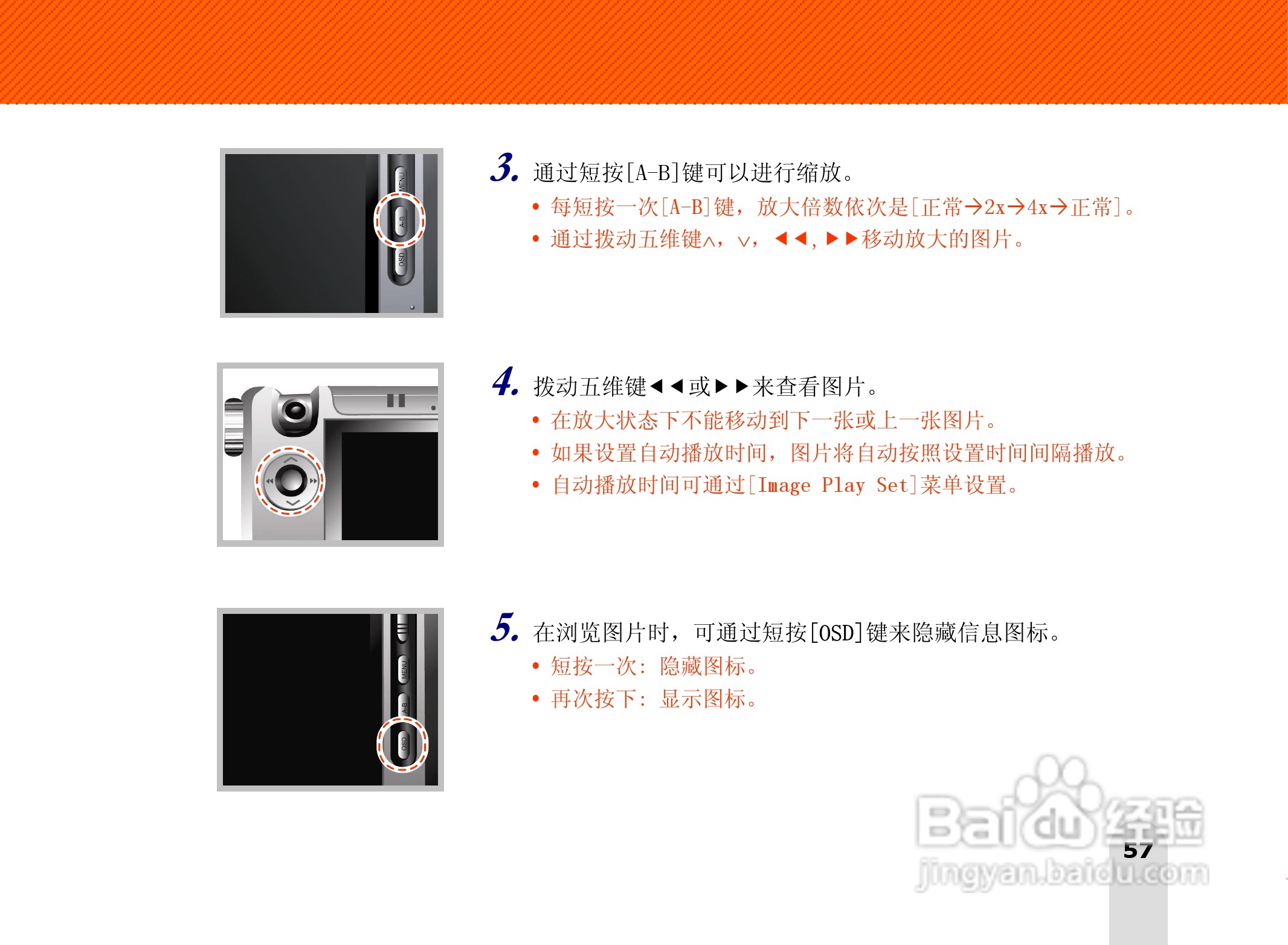 MENU
A-B
OSD

3. 通过短按[A-B]键可以进行缩放。

• 每短按一次[A-B]键，放大倍数依次是[正常→2x→4x→正常]。

• 通过拨动五维键∧，∨，◀◀，▶▶移动放大的图片。

4. 拨动五维键◀◀或▶▶来查看图片。

• 在放大状态下不能移动到下一张或上一张图片。

• 如果设置自动播放时间，图片将自动按照设置时间间隔播放。

• 自动播放时间可通过[Image Play Set]菜单设置。

MENU
A-B
OSD

5. 在浏览图片时，可通过短按[OSD]键来隐藏信息图标。

• 短按一次：隐藏图标。

• 再次按下：显示图标。

Baidu经验
jingyan.baidu.com

57