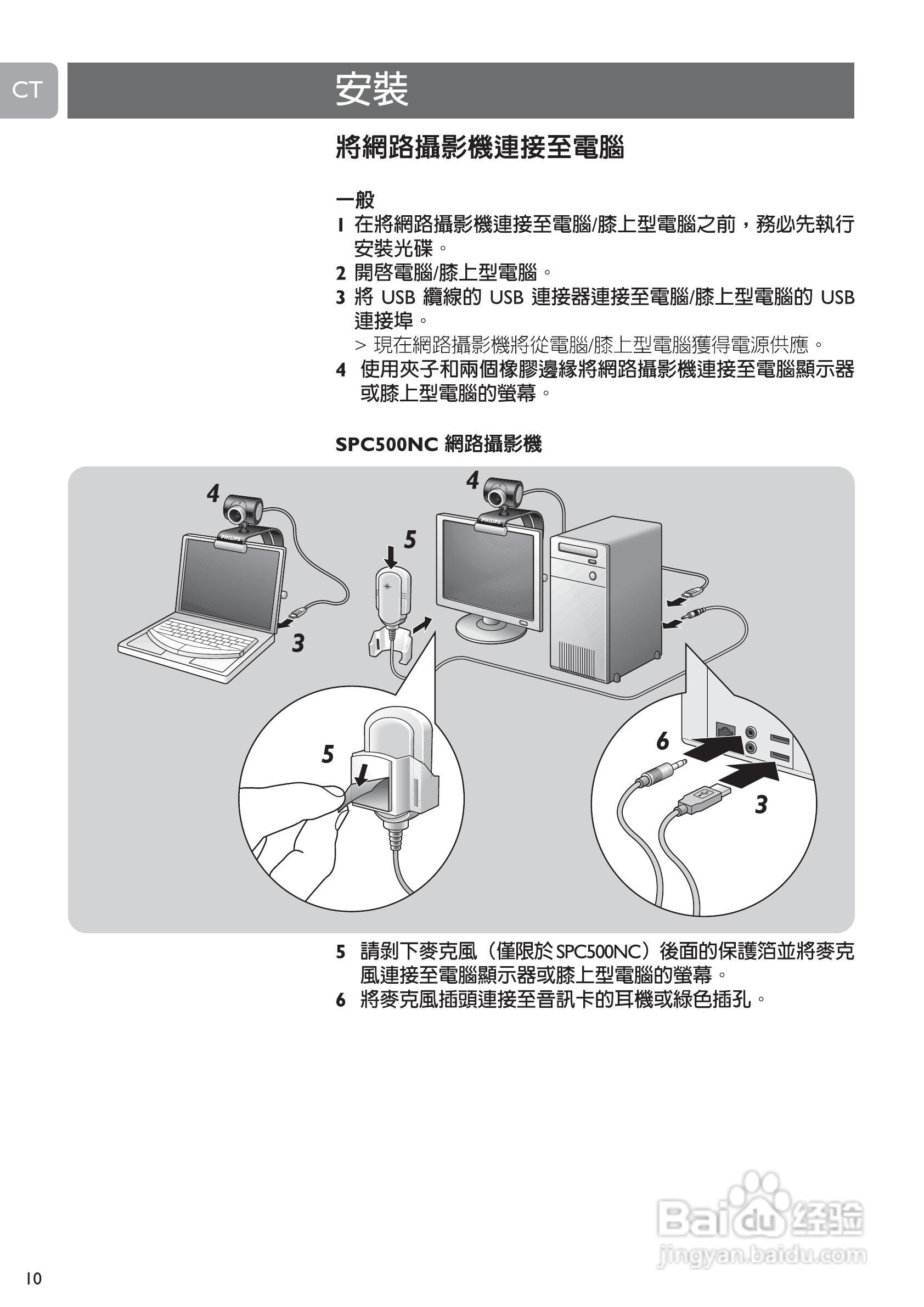 CT

安裝

將網路攝影機連接至電腦

一般
1 在將網路攝影機連接至電腦/膝上型電腦之前，務必先執行安裝光碟。
2 開啓電腦/膝上型電腦。
3 將 USB 纜線的 USB 連接器連接至電腦/膝上型電腦的 USB 連接埠。
> 現在網路攝影機將從電腦/膝上型電腦獲得電源供應。
4 使用夾子和兩個橡膠邊緣將網路攝影機連接至電腦顯示器或膝上型電腦的螢幕。

SPC500NC 網路攝影機

4
PHILIPS
3
5
4
PHILIPS
5
6
3

5 請剝下麥克風（僅限於 SPC500NC）後面的保護箔並將麥克風連接至電腦顯示器或膝上型電腦的螢幕。
6 將麥克風插頭連接至音訊卡的耳機或綠色插孔。

Baidu 经验
jingyan.baidu.com

10