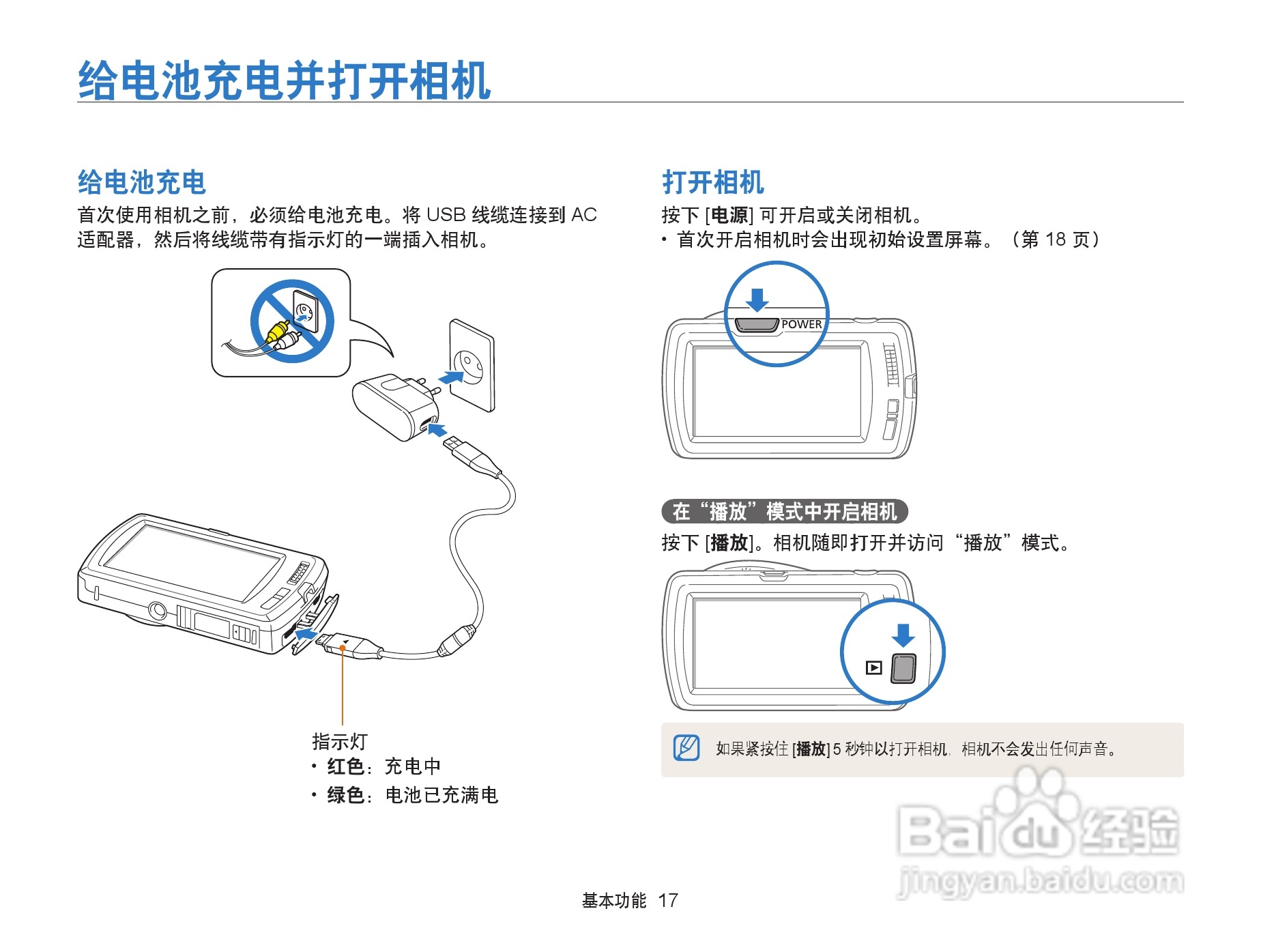 给电池充电并打开相机

给电池充电

首次使用相机之前，必须给电池充电。将 USB 线缆连接到 AC 适配器，然后将线缆带有指示灯的一端插入相机。

指示灯
• 红色：充电中
• 绿色：电池已充满电

打开相机

按下 [电源] 可开启或关闭相机。
• 首次开启相机时会出现初始设置屏幕。（第 18 页）

POWER

在“播放”模式中开启相机

按下 [播放]。相机随即打开并访问“播放”模式。

如果紧按住 [播放] 5 秒钟以打开相机，相机不会发出任何声音。

Baidu 经验
jingyan.baidu.com

基本功能 17