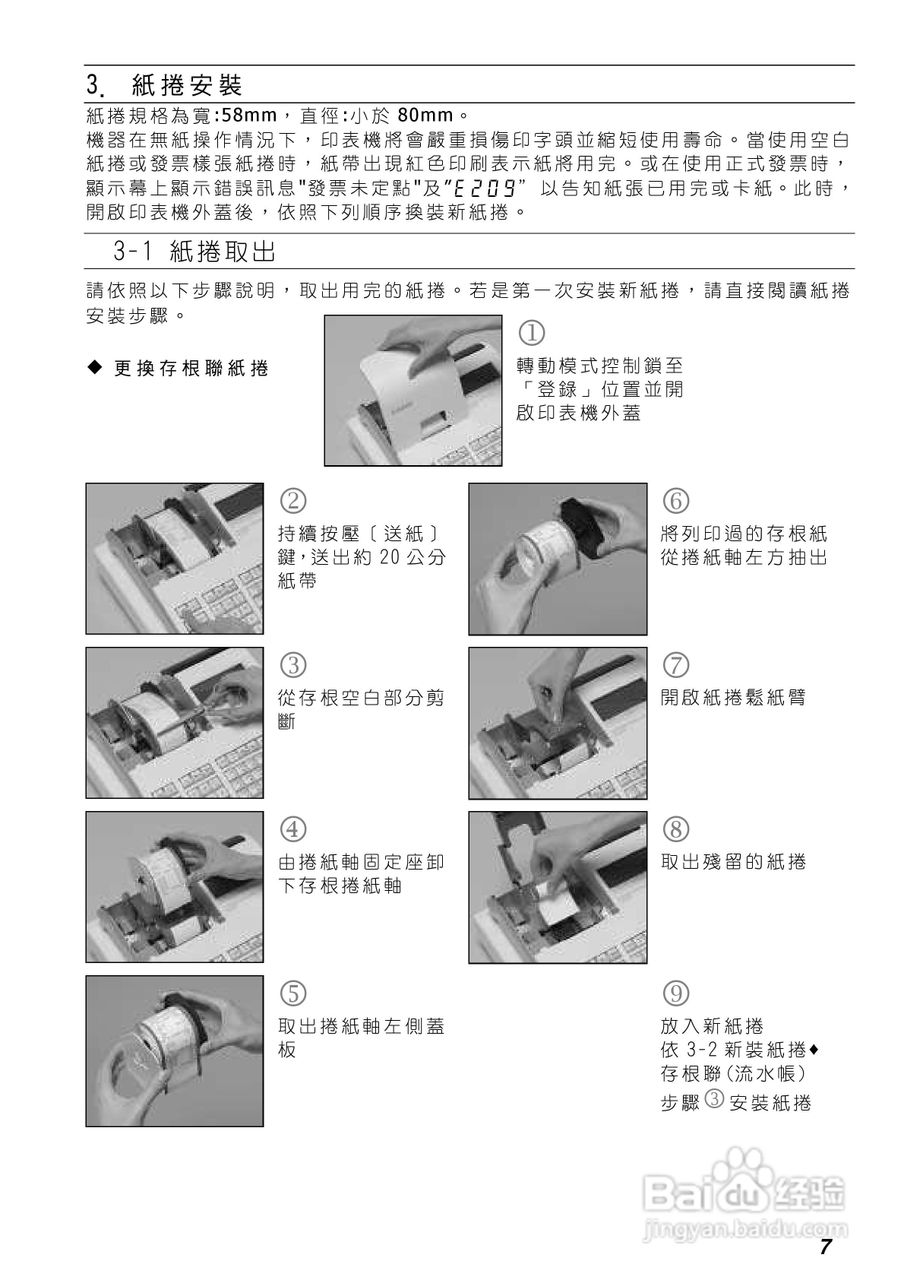 3. 紙捲安裝

紙捲規格為寬:58mm，直徑:小於 80mm。
機器在無紙操作情況下，印表機將會嚴重損傷印字頭並縮短使用壽命。當使用空白紙捲或發票樣張紙捲時，紙帶出現紅色印刷表示紙將用完。或在使用正式發票時，顯示幕上顯示錯誤訊息"發票未定點"及"E209" 以告知紙張已用完或卡紙。此時，開啟印表機外蓋後，依照下列順序換裝新紙捲。

3-1 紙捲取出

請依照以下步驟說明，取出用完的紙捲。若是第一次安裝新紙捲，請直接閱讀紙捲安裝步驟。

◆ 更換存根聯紙捲

① 轉動模式控制鎖至「登錄」位置並開啟印表機外蓋

② 持續按壓〔送紙〕鍵，送出約 20 公分紙帶

③ 從存根空白部分剪斷

④ 由捲紙軸固定座卸下存根捲紙軸

⑤ 取出捲紙軸左側蓋板

⑥ 將列印過的存根紙從捲紙軸左方抽出

⑦ 開啟紙捲鬆紙臂

⑧ 取出殘留的紙捲

⑨ 放入新紙捲
依 3-2 新裝紙捲◆存根聯(流水帳)步驟③安裝紙捲

Baidu 经验
jingyan.baidu.com

7