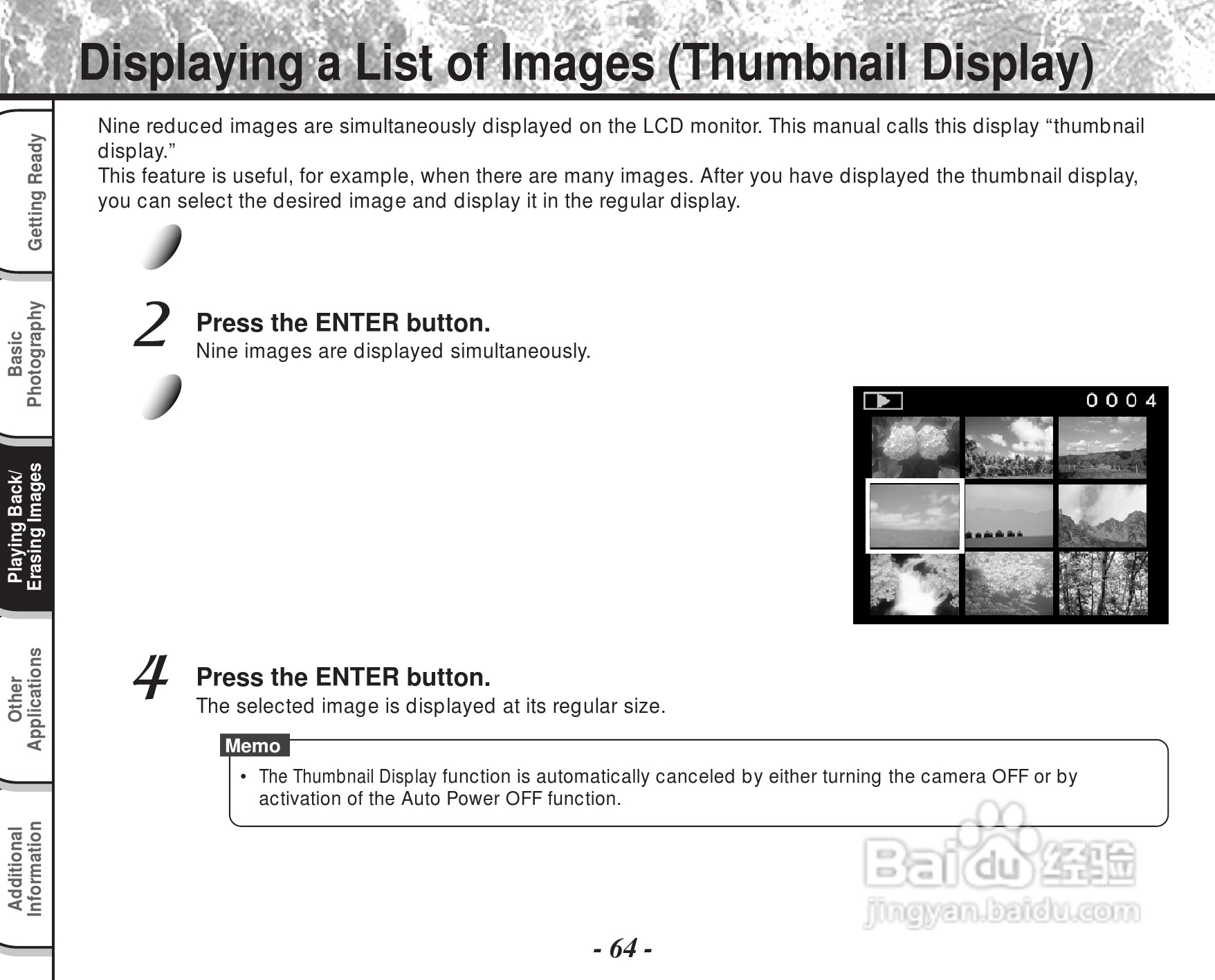 Displaying a List of Images (Thumbnail Display)

Getting Ready

Basic Photography

Playing Back/ Erasing Images

Other Applications

Additional Information

Nine reduced images are simultaneously displayed on the LCD monitor. This manual calls this display “thumbnail display.”
This feature is useful, for example, when there are many images. After you have displayed the thumbnail display, you can select the desired image and display it in the regular display.

2 Press the ENTER button.
Nine images are displayed simultaneously.

0004

4 Press the ENTER button.
The selected image is displayed at its regular size.

Memo
• The Thumbnail Display function is automatically canceled by either turning the camera OFF or by activation of the Auto Power OFF function.

Baidu 经验
jingyan.baidu.com

- 64 -