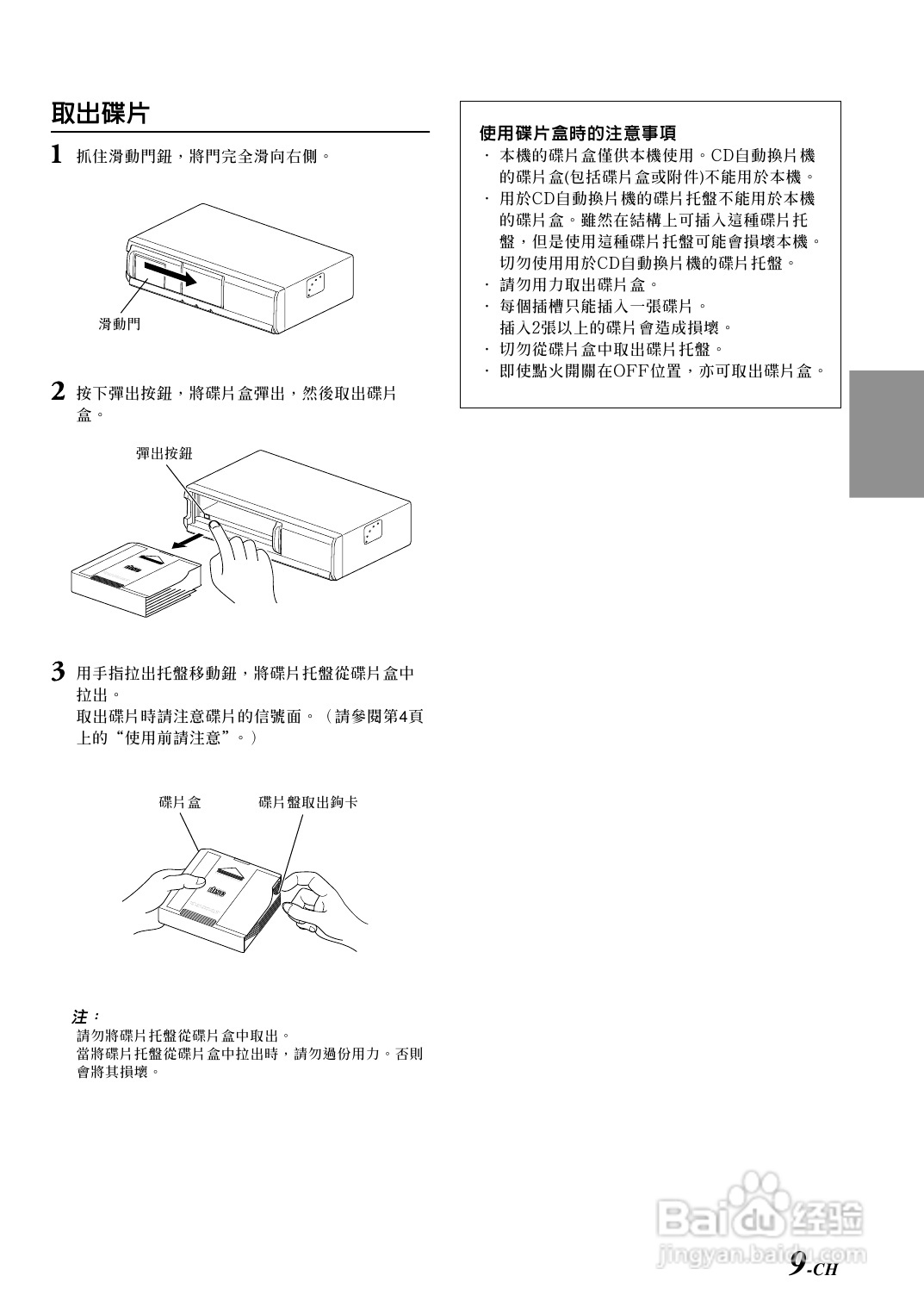 取出碟片

1 抓住滑動門鈕，將門完全滑向右側。

滑動門

2 按下彈出按鈕，將碟片盒彈出，然後取出碟片盒。

彈出按鈕

3 用手指拉出托盤移動鈕，將碟片托盤從碟片盒中拉出。
取出碟片時請注意碟片的信號面。（請參閱第4頁上的“使用前請注意”。）

碟片盒　碟片盤取出鉤卡

注：
請勿將碟片托盤從碟片盒中取出。
當將碟片托盤從碟片盒中拉出時，請勿過份用力。否則會將其損壞。

使用碟片盒時的注意事項
· 本機的碟片盒僅供本機使用。CD自動換片機的碟片盒(包括碟片盒或附件)不能用於本機。
· 用於CD自動換片機的碟片托盤不能用於本機的碟片盒。雖然在結構上可插入這種碟片托盤，但是使用這種碟片托盤可能會損壞本機。切勿使用用於CD自動換片機的碟片托盤。
· 請勿用力取出碟片盒。
· 每個插槽只能插入一張碟片。
插入2張以上的碟片會造成損壞。
· 切勿從碟片盒中取出碟片托盤。
· 即使點火開關在OFF位置，亦可取出碟片盒。

Baidu经验
jingyan.baidu.com

9-CH