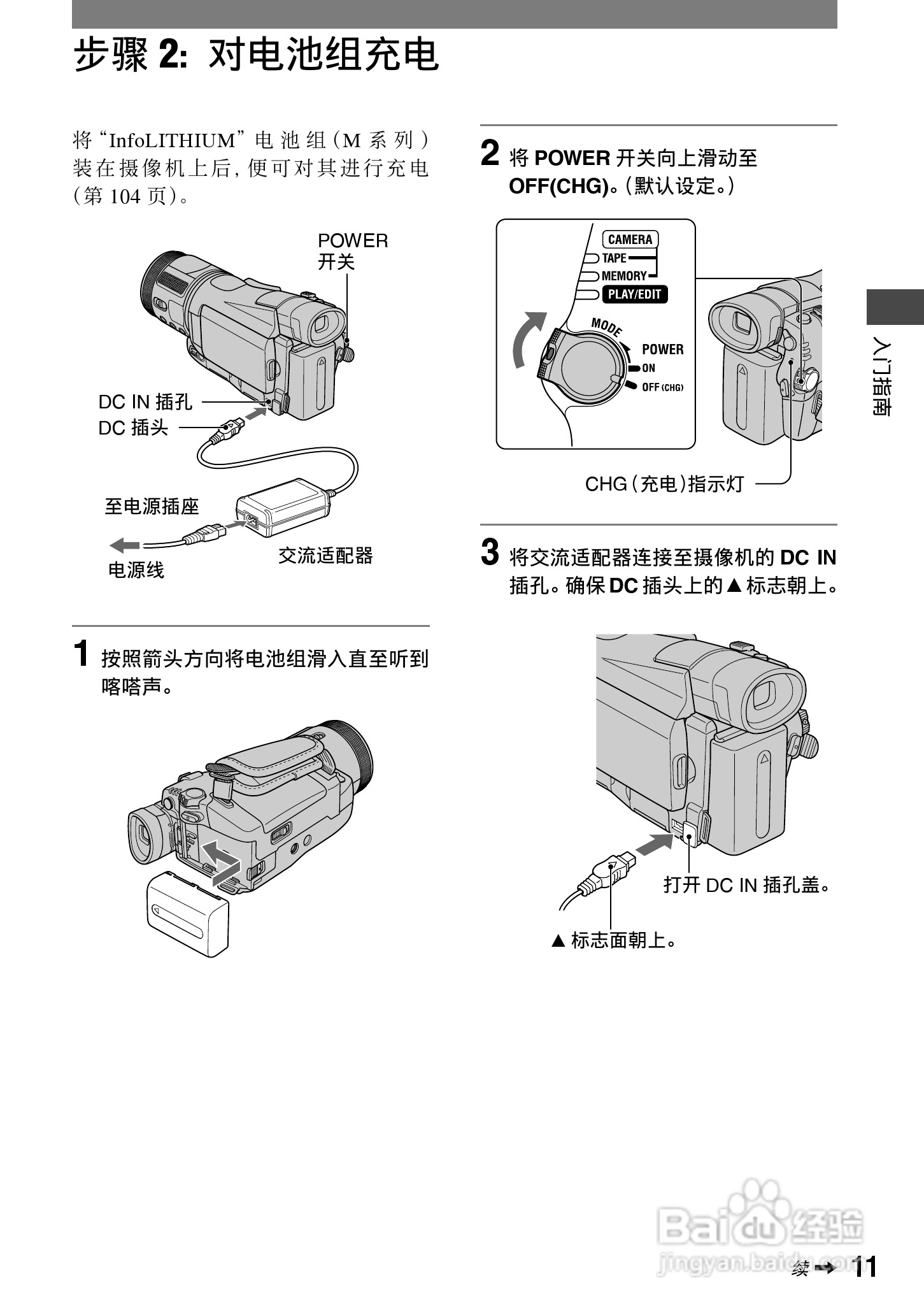 步骤 2: 对电池组充电

将“InfoLITHIUM”电池组(M 系列)装在摄像机上后,便可对其进行充电(第 104 页)。

POWER 开关

DC IN 插孔
DC 插头

至电源插座

电源线

交流适配器

1 按照箭头方向将电池组滑入直至听到喀嗒声。

2 将 POWER 开关向上滑动至 OFF(CHG)。(默认设定。)

CAMERA
TAPE
MEMORY
PLAY/EDIT
MODE
POWER
ON
OFF (CHG)

CHG(充电)指示灯

3 将交流适配器连接至摄像机的 DC IN 插孔。确保 DC 插头上的▲标志朝上。

打开 DC IN 插孔盖。

▲标志面朝上。

入门指南

Baidu 经验
jingyan.baidu.com

续 → 11