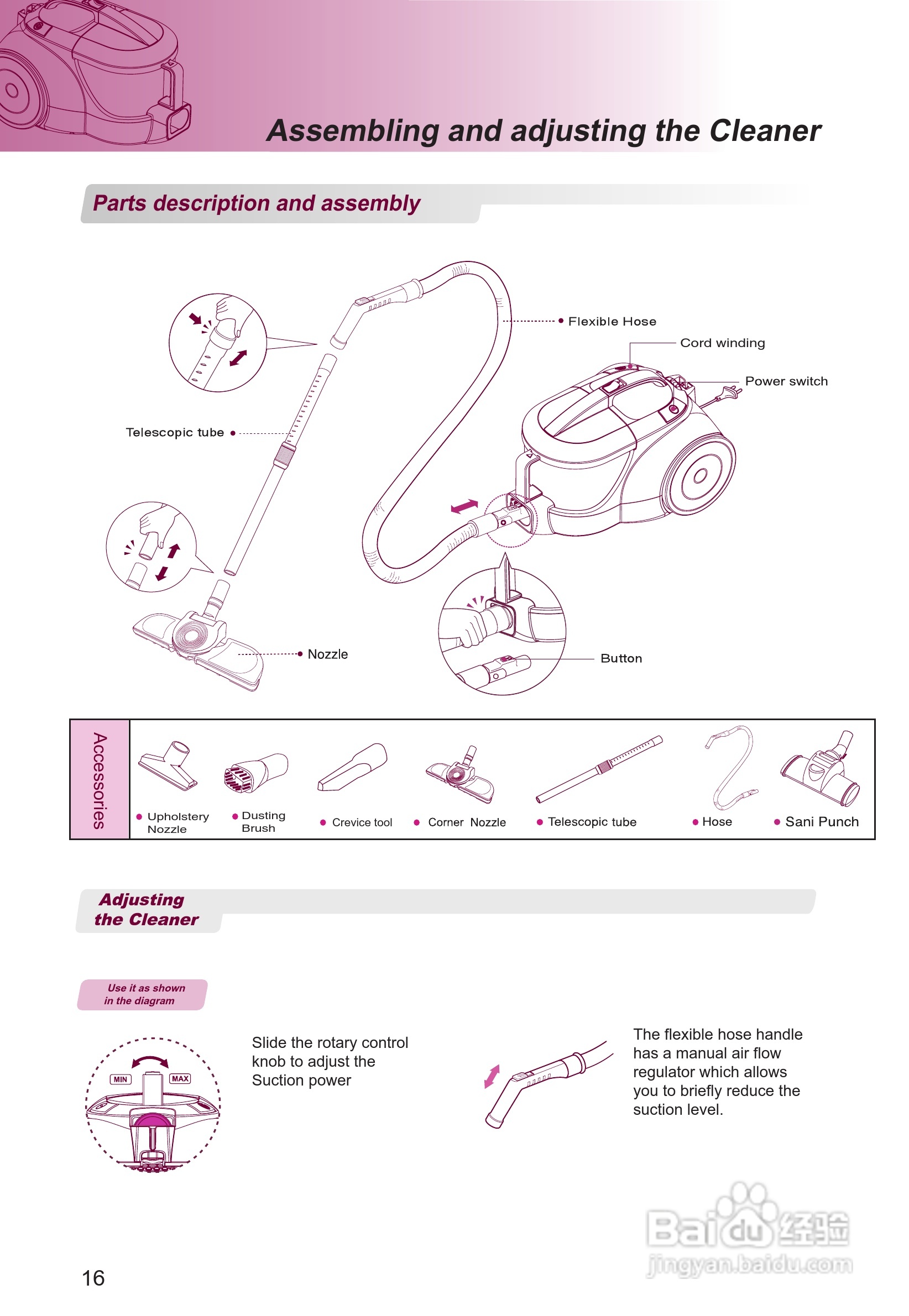 Assembling and adjusting the Cleaner

Parts description and assembly

Flexible Hose

Cord winding

Power switch

Telescopic tube

Nozzle

Button

Accessories

Upholstery Nozzle

Dusting Brush

Crevice tool

Corner Nozzle

Telescopic tube

Hose

Sani Punch

Adjusting the Cleaner

Use it as shown in the diagram

MIN

MAX

Slide the rotary control knob to adjust the Suction power

The flexible hose handle has a manual air flow regulator which allows you to briefly reduce the suction level.

Baidu 经验
jingyan.baidu.com

16