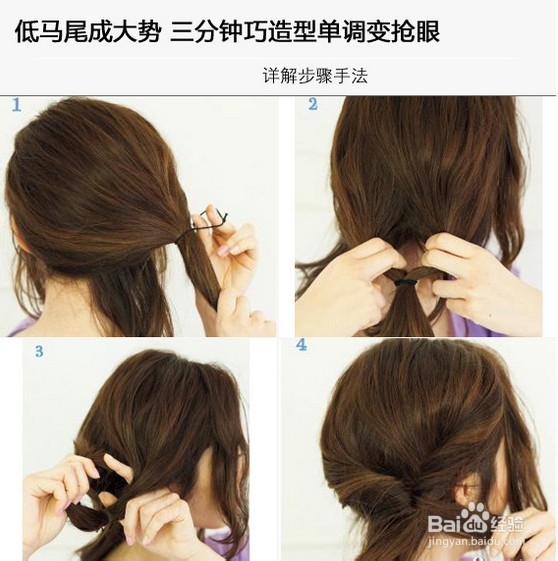 低马尾成大势 三分钟巧造型单调变抢眼

详解步骤手法

1

2

3

4

Baidu经验
jingyan.baidu.com