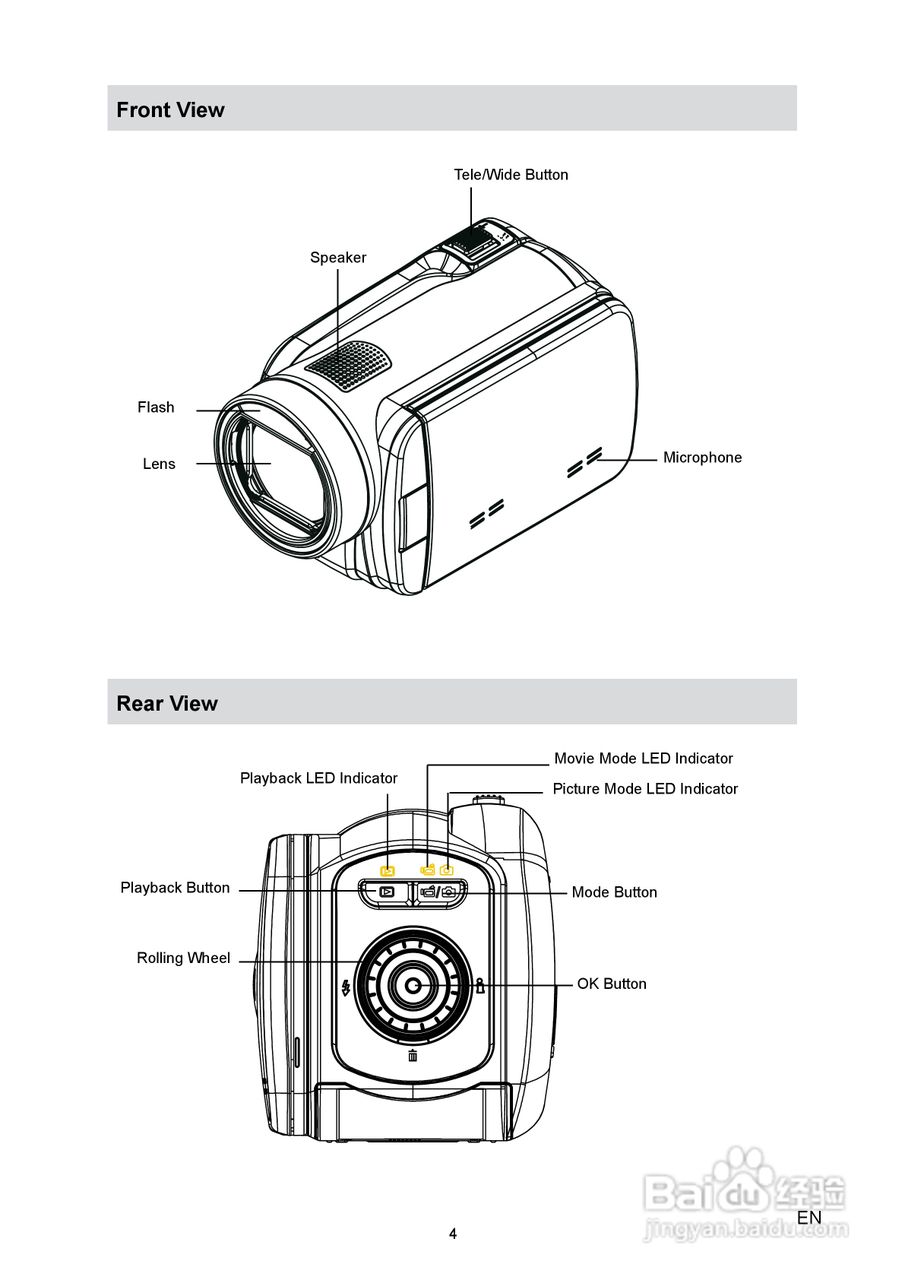 Front View

Tele/Wide Button

Speaker

Flash

Lens

Microphone

Rear View

Movie Mode LED Indicator

Playback LED Indicator

Picture Mode LED Indicator

Playback Button

Mode Button

Rolling Wheel

OK Button

Baidu 经验
jingyan.baidu.com

EN

4