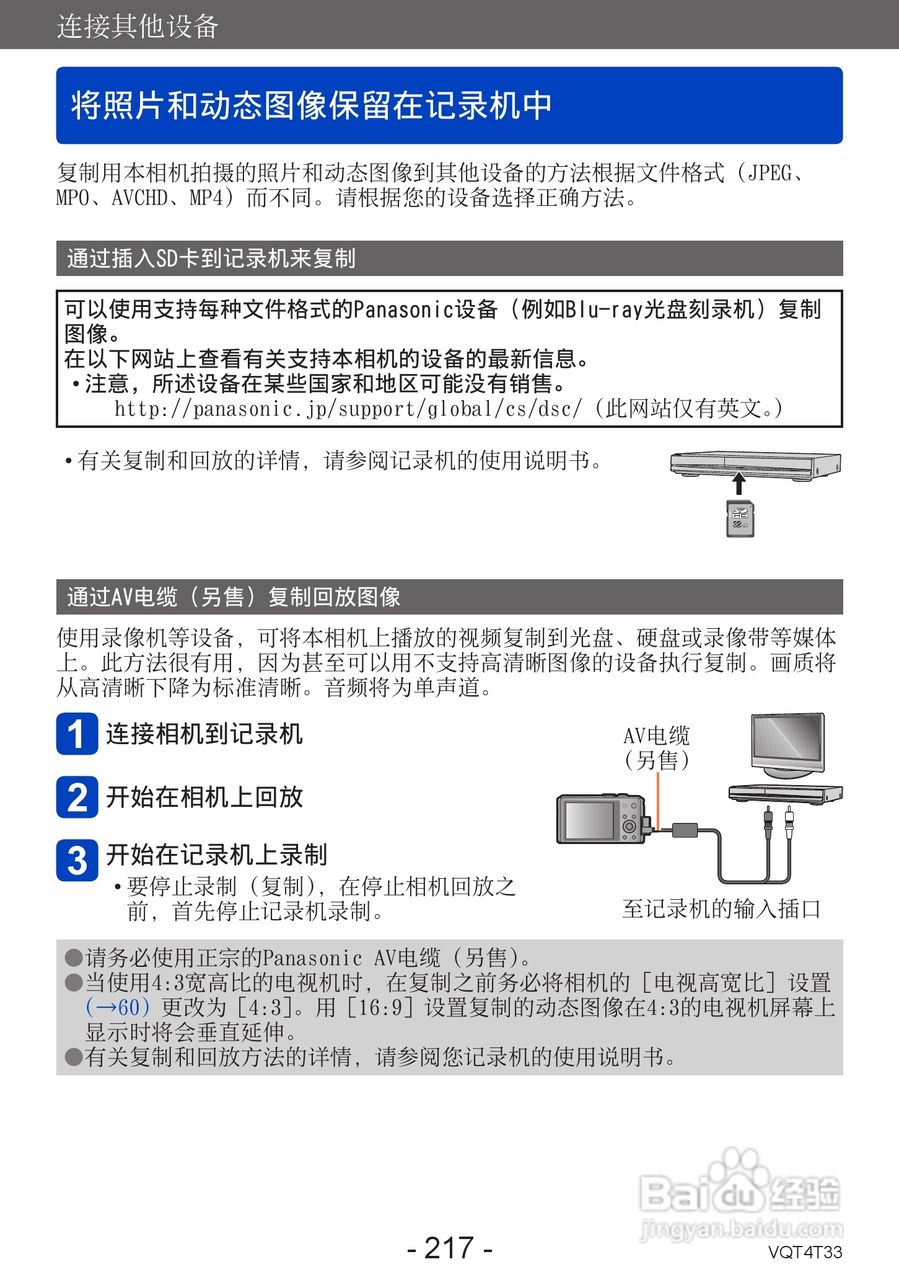 连接其他设备

将照片和动态图像保留在记录机中

复制用本相机拍摄的照片和动态图像到其他设备的方法根据文件格式（JPEG、MPO、AVCHD、MP4）而不同。请根据您的设备选择正确方法。

通过插入SD卡到记录机来复制

可以使用支持每种文件格式的Panasonic设备（例如Blu-ray光盘刻录机）复制图像。
在以下网站上查看有关支持本相机的设备的最新信息。
•注意，所述设备在某些国家和地区可能没有销售。
http://panasonic.jp/support/global/cs/dsc/（此网站仅有英文。）

•有关复制和回放的详情，请参阅记录机的使用说明书。

通过AV电缆（另售）复制回放图像

使用录像机等设备，可将本相机上播放的视频复制到光盘、硬盘或录像带等媒体上。此方法很有用，因为甚至可以用不支持高清晰图像的设备执行复制。画质将从高清晰下降为标准清晰。音频将为单声道。

1 连接相机到记录机

2 开始在相机上回放

3 开始在记录机上录制
•要停止录制（复制），在停止相机回放之前，首先停止记录机录制。

AV电缆（另售）

至记录机的输入插口

●请务必使用正宗的Panasonic AV电缆（另售）。
●当使用4:3宽高比的电视机时，在复制之前务必将相机的［电视高宽比］设置（→60）更改为［4:3］。用［16:9］设置复制的动态图像在4:3的电视机屏幕上显示时将会垂直延伸。
●有关复制和回放方法的详情，请参阅您记录机的使用说明书。

Baidu 经验
jingyan.baidu.com

- 217 -

VQT4T33