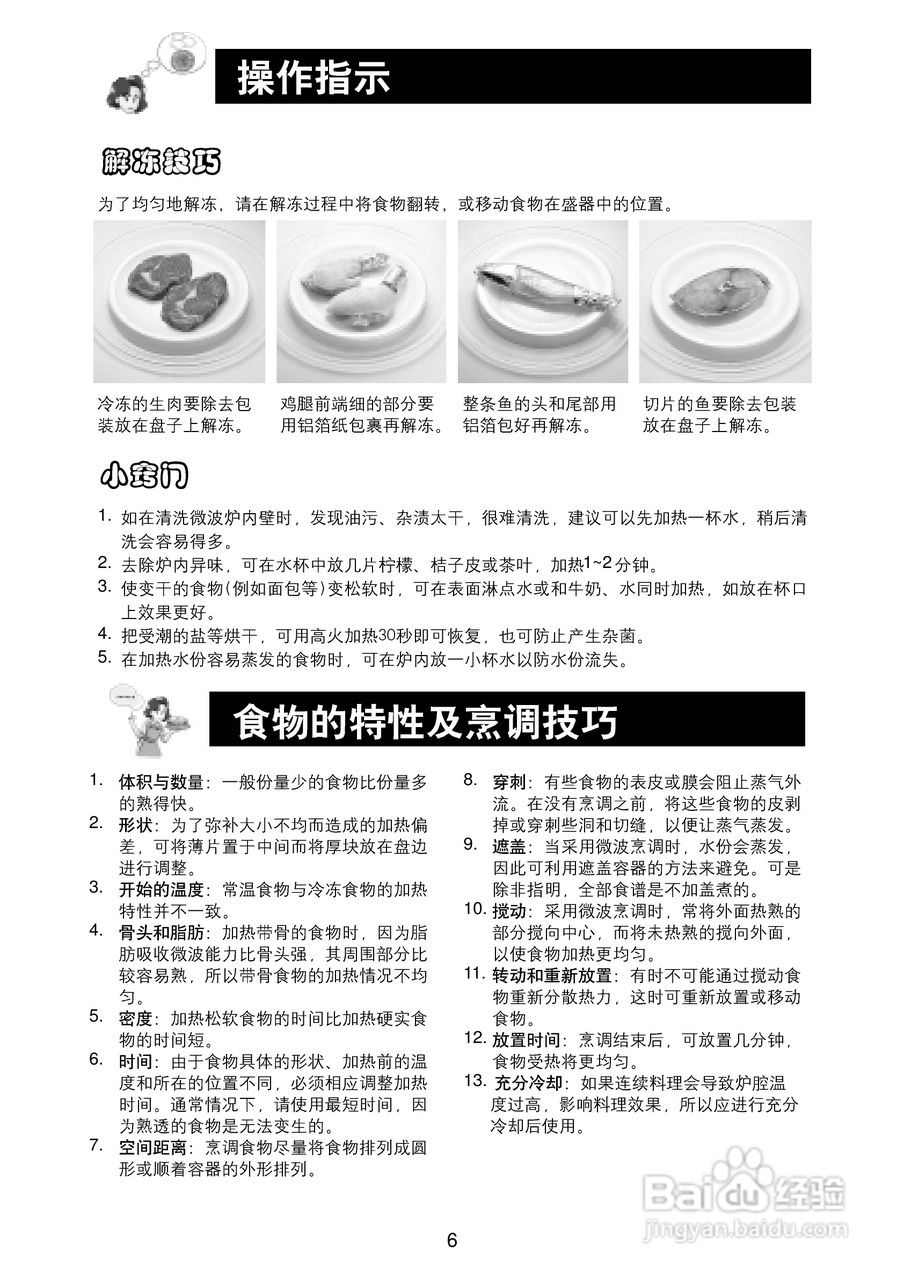 操作指示

解冻技巧

为了均匀地解冻，请在解冻过程中将食物翻转，或移动食物在盛器中的位置。

冷冻的生肉要除去包装放在盘子上解冻。

鸡腿前端细的部分要用铝箔纸包裹再解冻。

整条鱼的头和尾部用铝箔包好再解冻。

切片的鱼要除去包装放在盘子上解冻。

小窍门

1. 如在清洗微波炉内壁时，发现油污、杂渍太干，很难清洗，建议可以先加热一杯水，稍后清洗会容易得多。
2. 去除炉内异味，可在水杯中放几片柠檬、桔子皮或茶叶，加热1~2分钟。
3. 使变干的食物(例如面包等)变松软时，可在表面淋点水或和牛奶、水同时加热，如放在杯口上效果更好。
4. 把受潮的盐等烘干，可用高火加热30秒即可恢复，也可防止产生杂菌。
5. 在加热水份容易蒸发的食物时，可在炉内放一小杯水以防水份流失。

食物的特性及烹调技巧

1. 体积与数量：一般份量少的食物比份量多的熟得快。
2. 形状：为了弥补大小不均而造成的加热偏差，可将薄片置于中间而将厚块放在盘边进行调整。
3. 开始的温度：常温食物与冷冻食物的加热特性并不一致。
4. 骨头和脂肪：加热带骨的食物时，因为脂肪吸收微波能力比骨头强，其周围部分比较容易熟，所以带骨食物的加热情况不均匀。
5. 密度：加热松软食物的时间比加热硬实食物的时间短。
6. 时间：由于食物具体的形状、加热前的温度和所在的位置不同，必须相应调整加热时间。通常情况下，请使用最短时间，因为熟透的食物是无法变生的。
7. 空间距离：烹调食物尽量将食物排列成圆形或顺着容器的外形排列。
8. 穿刺：有些食物的表皮或膜会阻止蒸气外流。在没有烹调之前，将这些食物的皮剥掉或穿刺些洞和切缝，以便让蒸气蒸发。
9. 遮盖：当采用微波烹调时，水份会蒸发，因此可利用遮盖容器的方法来避免。可是除非指明，全部食谱是不加盖煮的。
10. 搅动：采用微波烹调时，常将外面热熟的部分搅向中心，而将未热熟的搅向外面，以使食物加热更均匀。
11. 转动和重新放置：有时不可能通过搅动食物重新分散热力，这时可重新放置或移动食物。
12. 放置时间：烹调结束后，可放置几分钟，食物受热将更均匀。
13. 充分冷却：如果连续料理会导致炉腔温度过高，影响料理效果，所以应进行充分冷却后使用。

Baidu经验
jingyan.baidu.com

6