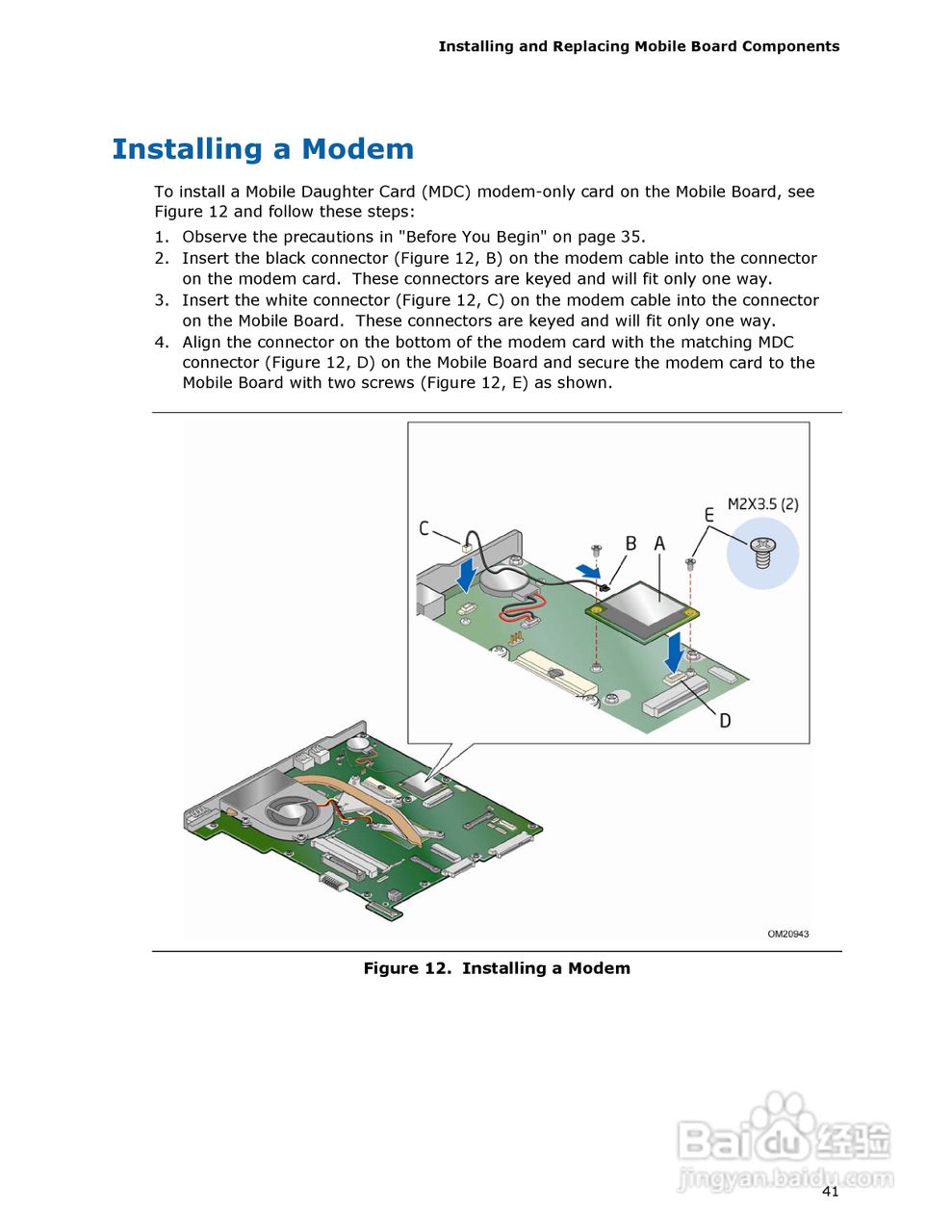 Installing and Replacing Mobile Board Components

Installing a Modem

To install a Mobile Daughter Card (MDC) modem-only card on the Mobile Board, see Figure 12 and follow these steps:

1. Observe the precautions in "Before You Begin" on page 35.
2. Insert the black connector (Figure 12, B) on the modem cable into the connector on the modem card. These connectors are keyed and will fit only one way.
3. Insert the white connector (Figure 12, C) on the modem cable into the connector on the Mobile Board. These connectors are keyed and will fit only one way.
4. Align the connector on the bottom of the modem card with the matching MDC connector (Figure 12, D) on the Mobile Board and secure the modem card to the Mobile Board with two screws (Figure 12, E) as shown.

C
B
A
E
M2X3.5 (2)
D
OM20943

Figure 12. Installing a Modem

Baidu经验
jingyan.baidu.com

41