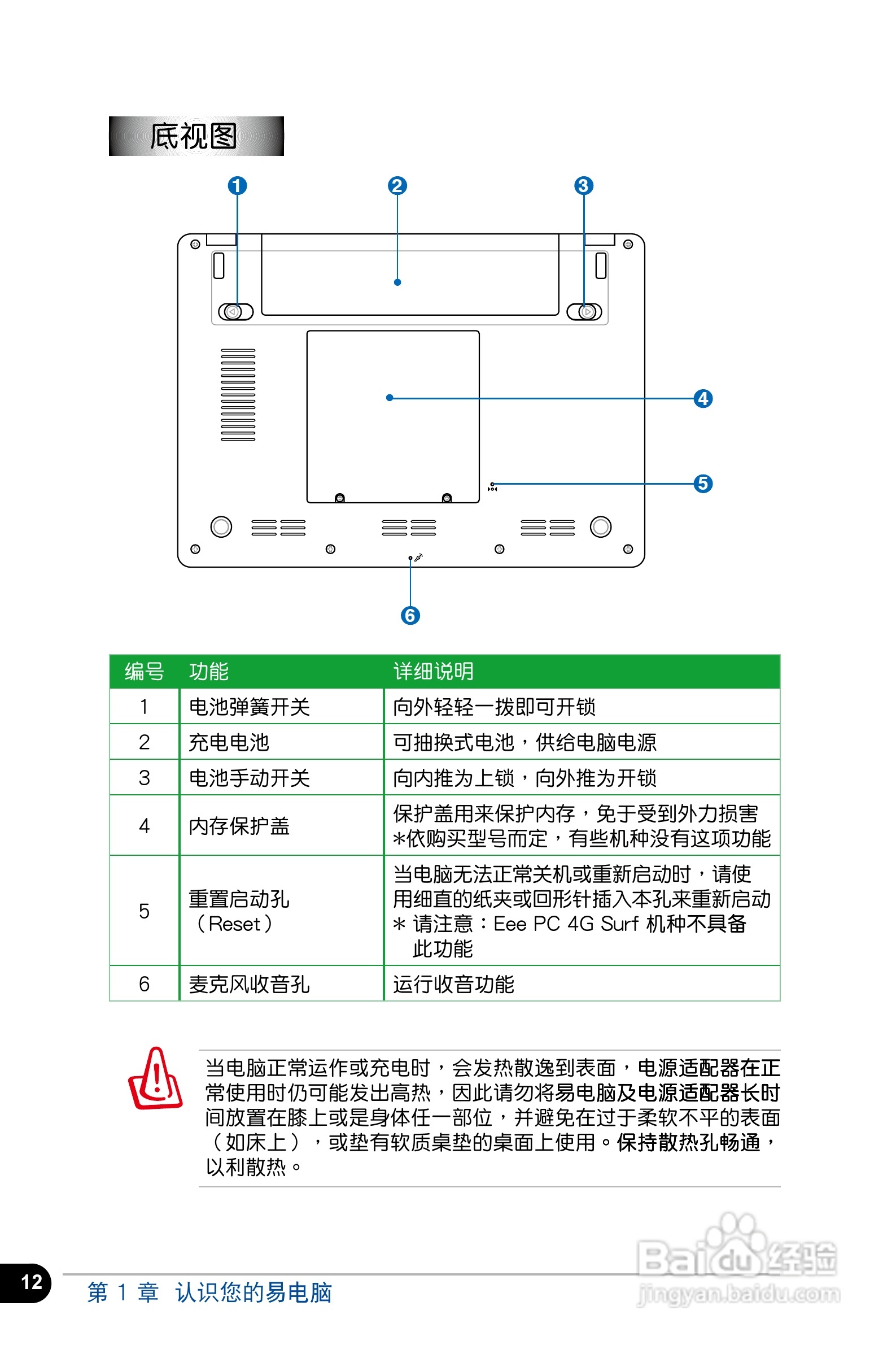 底视图

1 2 3 4 5 6

| 编号 | 功能 | 详细说明 |
|---|---|---|
| 1 | 电池弹簧开关 | 向外轻轻一拨即可开锁 |
| 2 | 充电电池 | 可抽换式电池，供给电脑电源 |
| 3 | 电池手动开关 | 向内推为上锁，向外推为开锁 |
| 4 | 内存保护盖 | 保护盖用来保护内存，免于受到外力损害 *依购买型号而定，有些机种没有这项功能 |
| 5 | 重置启动孔（Reset） | 当电脑无法正常关机或重新启动时，请使用细直的纸夹或回形针插入本孔来重新启动 * 请注意：Eee PC 4G Surf 机种不具备此功能 |
| 6 | 麦克风收音孔 | 运行收音功能 |

当电脑正常运作或充电时，会发热散逸到表面，电源适配器在正常使用时仍可能发出高热，因此请勿将易电脑及电源适配器长时间放置在膝上或是身体任一部位，并避免在过于柔软不平的表面（如床上），或垫有软质桌垫的桌面上使用。保持散热孔畅通，以利散热。

12 第 1 章 认识您的易电脑

Baidu经验 jingyan.baidu.com