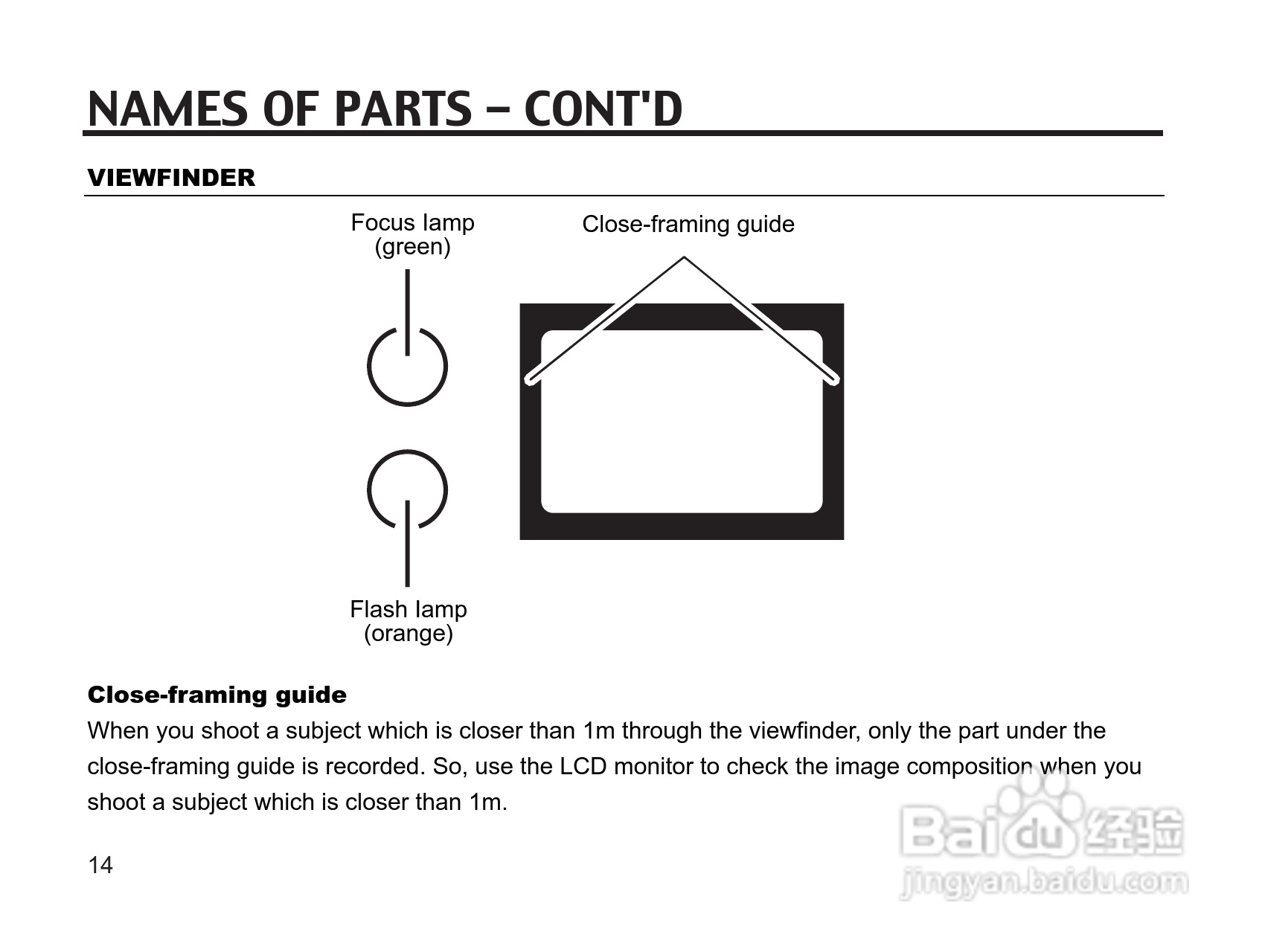 NAMES OF PARTS – CONT'D

VIEWFINDER

Focus lamp
(green)

Close-framing guide

Flash lamp
(orange)

Close-framing guide

When you shoot a subject which is closer than 1m through the viewfinder, only the part under the close-framing guide is recorded. So, use the LCD monitor to check the image composition when you shoot a subject which is closer than 1m.

14

Baidu 经验
jingyan.baidu.com