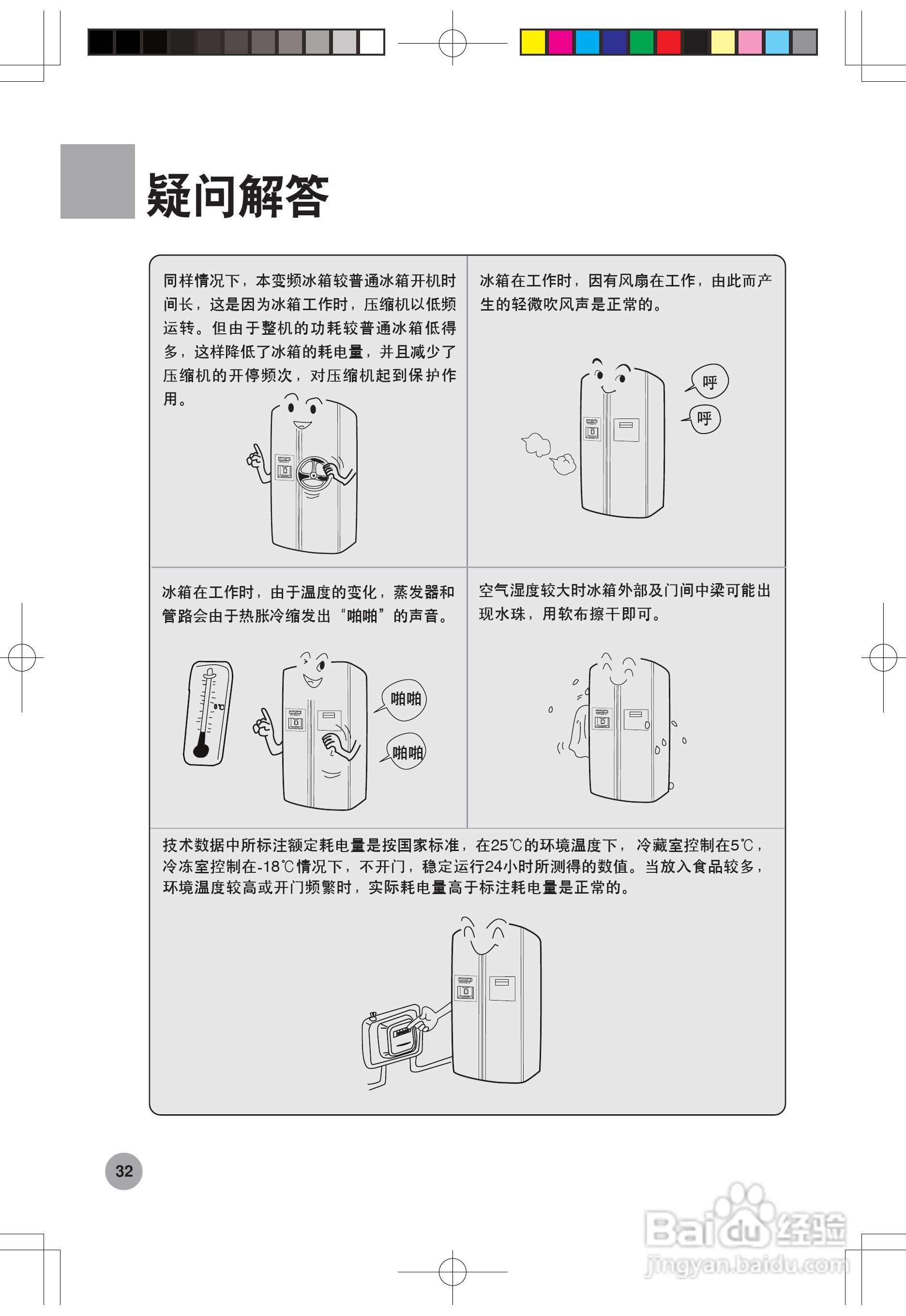 疑问解答

同样情况下，本变频冰箱较普通冰箱开机时间长，这是因为冰箱工作时，压缩机以低频运转。但由于整机的功耗较普通冰箱低得多，这样降低了冰箱的耗电量，并且减少了压缩机的开停频次，对压缩机起到保护作用。

冰箱在工作时，因有风扇在工作，由此而产生的轻微吹风声是正常的。

呼

呼

冰箱在工作时，由于温度的变化，蒸发器和管路会由于热胀冷缩发出“啪啪”的声音。

0℃

啪啪

啪啪

空气湿度较大时冰箱外部及门间中梁可能出现水珠，用软布擦干即可。

技术数据中所标注额定耗电量是按国家标准，在25℃的环境温度下，冷藏室控制在5℃，冷冻室控制在-18℃情况下，不开门，稳定运行24小时所测得的数值。当放入食品较多，环境温度较高或开门频繁时，实际耗电量高于标注耗电量是正常的。

32

Baidu经验
jingyan.baidu.com