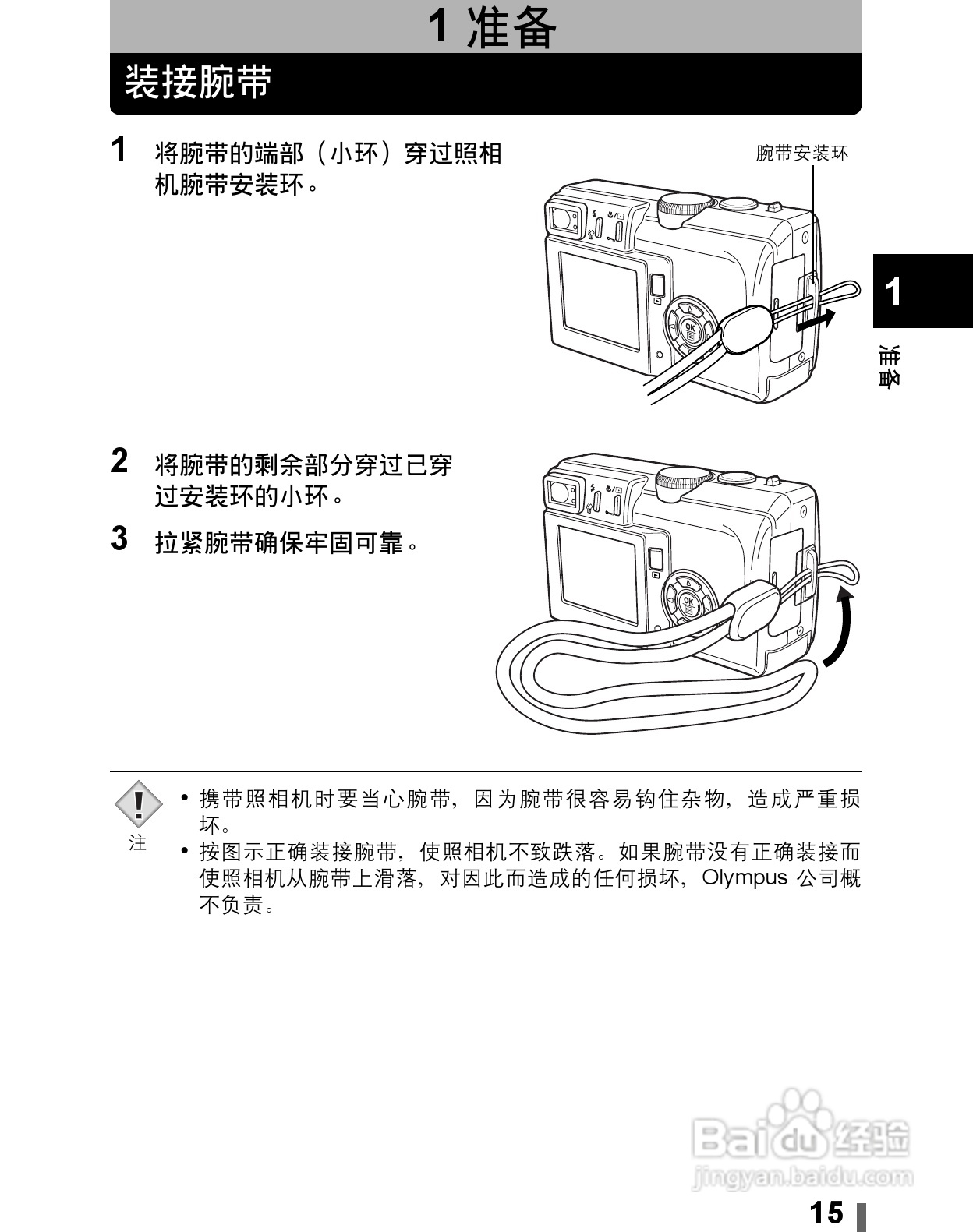 1 准备

装接腕带

1 将腕带的端部（小环）穿过照相机腕带安装环。

腕带安装环

OK

1

准备

2 将腕带的剩余部分穿过已穿过安装环的小环。

3 拉紧腕带确保牢固可靠。

OK

注

• 携带照相机时要当心腕带，因为腕带很容易钩住杂物，造成严重损坏。

• 按图示正确装接腕带，使照相机不致跌落。如果腕带没有正确装接而使照相机从腕带上滑落，对因此而造成的任何损坏，Olympus 公司概不负责。

Baidu 经验
jingyan.baidu.com

15