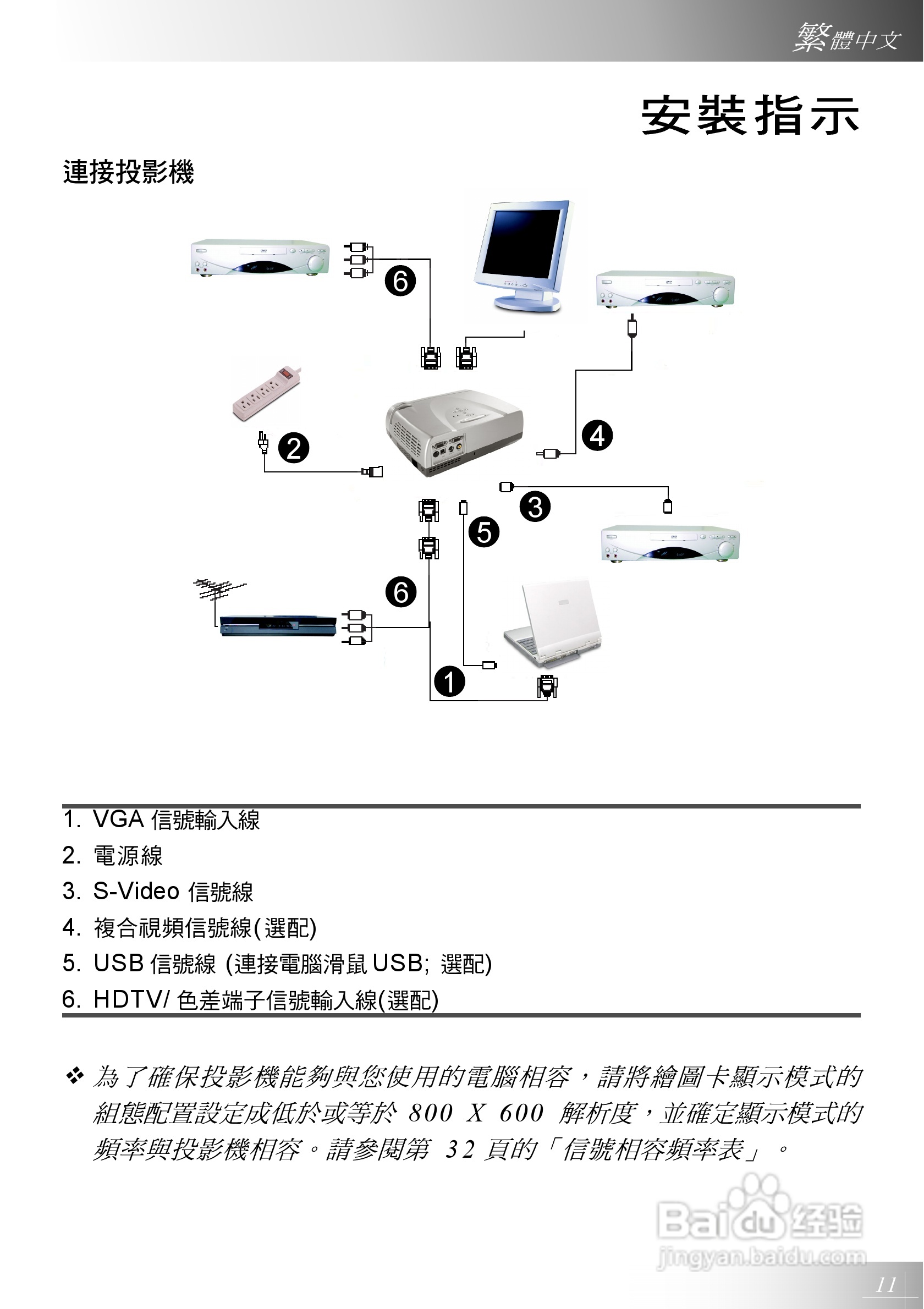 繁體中文

安裝指示

連接投影機

6

2

4

3

5

6

1

1. VGA 信號輸入線
2. 電源線
3. S-Video 信號線
4. 複合視頻信號線(選配)
5. USB 信號線 (連接電腦滑鼠 USB; 選配)
6. HDTV/ 色差端子信號輸入線(選配)

❖ 為了確保投影機能夠與您使用的電腦相容，請將繪圖卡顯示模式的組態配置設定成低於或等於 800 X 600 解析度，並確定顯示模式的頻率與投影機相容。請參閱第 32 頁的「信號相容頻率表」。

Baidu 经验
jingyan.baidu.com

11