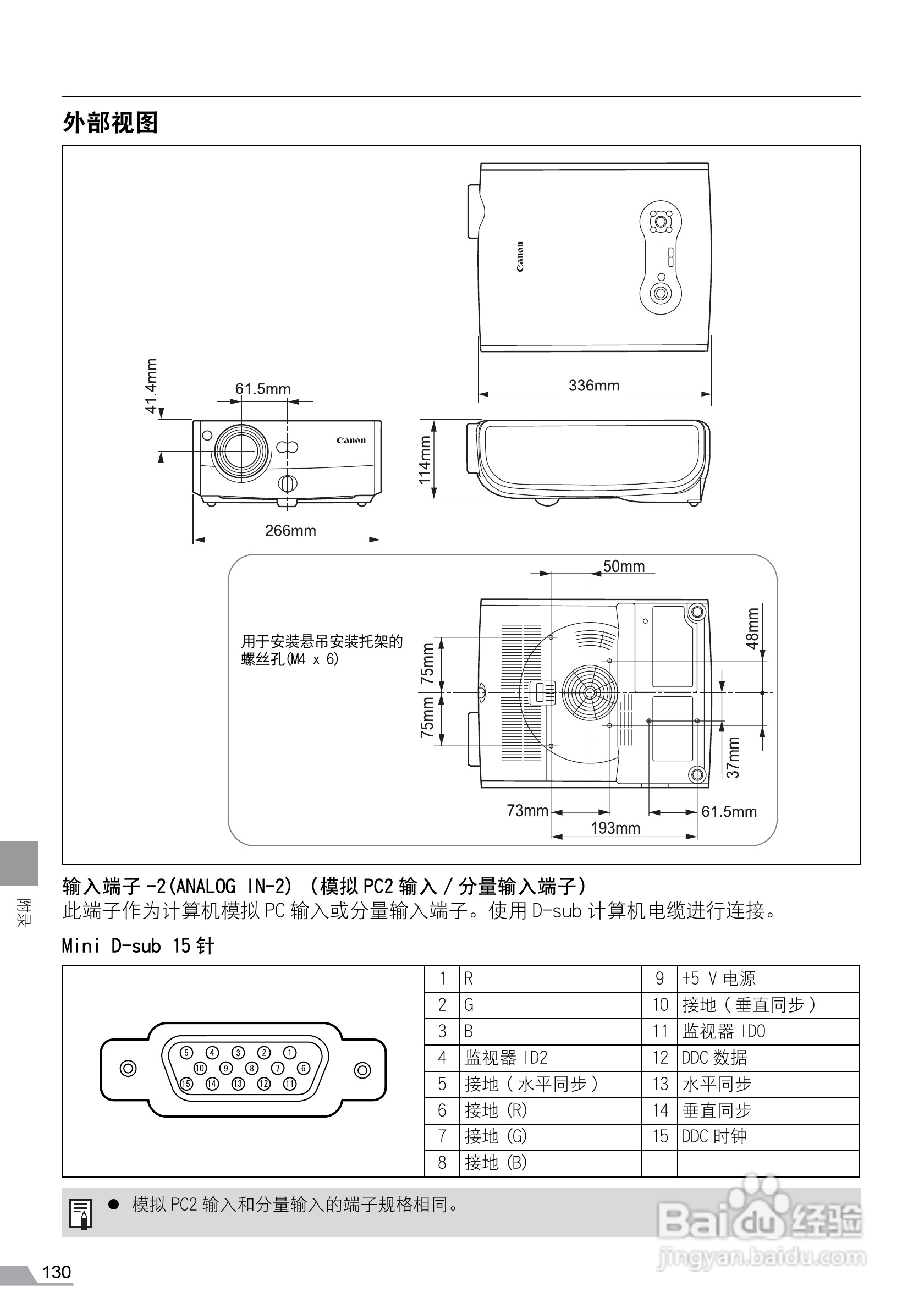 外部视图

Canon

336mm

41.4mm

61.5mm

Canon

114mm

266mm

50mm

用于安装悬吊安装托架的螺丝孔(M4 x 6)

75mm

75mm

48mm

37mm

73mm

193mm

61.5mm

附录

输入端子 -2(ANALOG IN-2) (模拟 PC2 输入 / 分量输入端子)
此端子作为计算机模拟 PC 输入或分量输入端子。使用 D-sub 计算机电缆进行连接。

Mini D-sub 15 针

5 4 3 2 1
10 9 8 7 6
15 14 13 12 11

| 1 | R | 9 | +5 V 电源 |
|---|---|---|---|
| 2 | G | 10 | 接地 ( 垂直同步 ) |
| 3 | B | 11 | 监视器 ID0 |
| 4 | 监视器 ID2 | 12 | DDC 数据 |
| 5 | 接地 ( 水平同步 ) | 13 | 水平同步 |
| 6 | 接地 (R) | 14 | 垂直同步 |
| 7 | 接地 (G) | 15 | DDC 时钟 |
| 8 | 接地 (B) | | |

● 模拟 PC2 输入和分量输入的端子规格相同。

Baidu 经验
jingyan.baidu.com

130