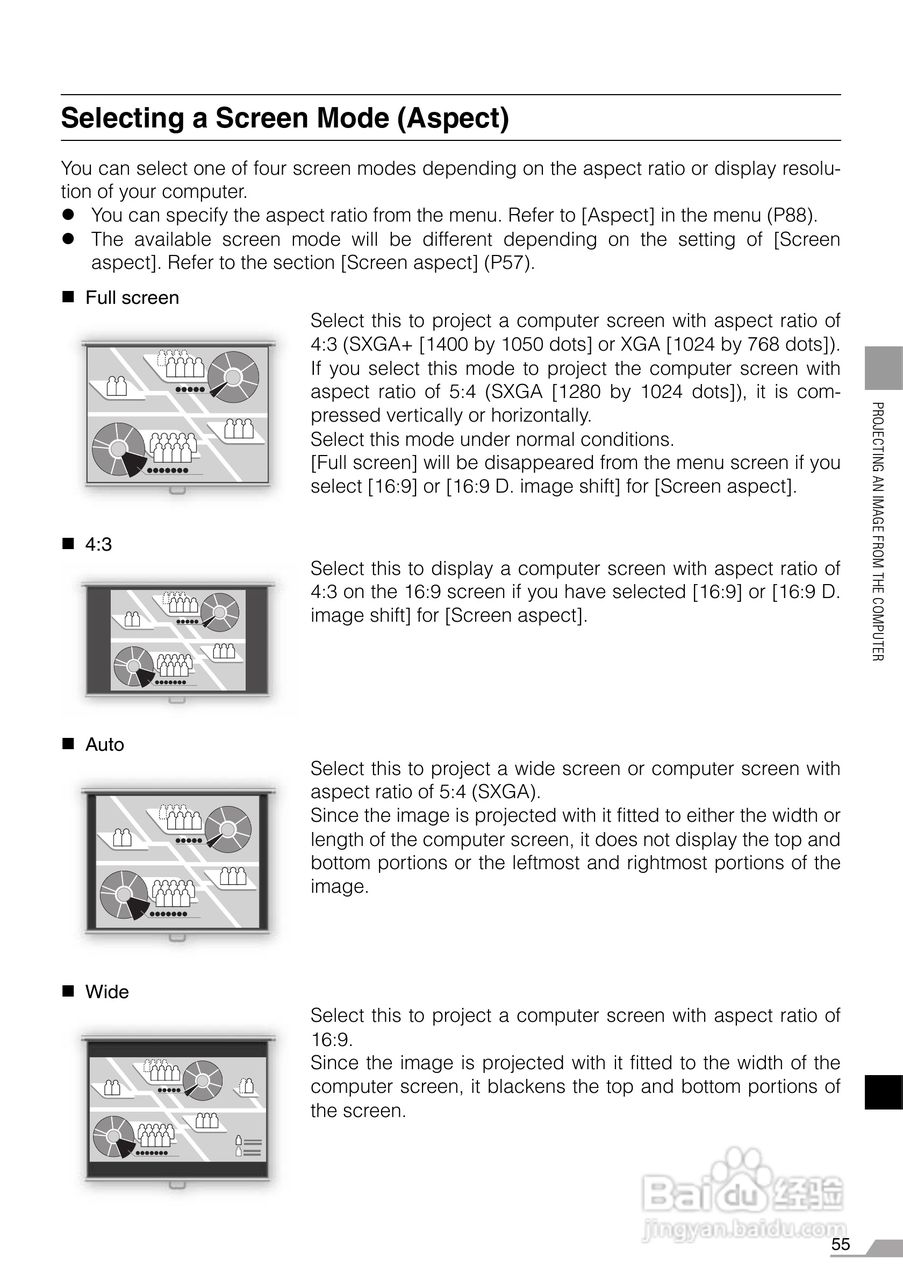 Selecting a Screen Mode (Aspect)

You can select one of four screen modes depending on the aspect ratio or display resolution of your computer.
● You can specify the aspect ratio from the menu. Refer to [Aspect] in the menu (P88).
● The available screen mode will be different depending on the setting of [Screen aspect]. Refer to the section [Screen aspect] (P57).

■ Full screen

Select this to project a computer screen with aspect ratio of 4:3 (SXGA+ [1400 by 1050 dots] or XGA [1024 by 768 dots]). If you select this mode to project the computer screen with aspect ratio of 5:4 (SXGA [1280 by 1024 dots]), it is compressed vertically or horizontally.
Select this mode under normal conditions.
[Full screen] will be disappeared from the menu screen if you select [16:9] or [16:9 D. image shift] for [Screen aspect].

■ 4:3

Select this to display a computer screen with aspect ratio of 4:3 on the 16:9 screen if you have selected [16:9] or [16:9 D. image shift] for [Screen aspect].

■ Auto

Select this to project a wide screen or computer screen with aspect ratio of 5:4 (SXGA).
Since the image is projected with it fitted to either the width or length of the computer screen, it does not display the top and bottom portions or the leftmost and rightmost portions of the image.

■ Wide

Select this to project a computer screen with aspect ratio of 16:9.
Since the image is projected with it fitted to the width of the computer screen, it blackens the top and bottom portions of the screen.

PROJECTING AN IMAGE FROM THE COMPUTER

Baidu 经验
jingyan.baidu.com

55