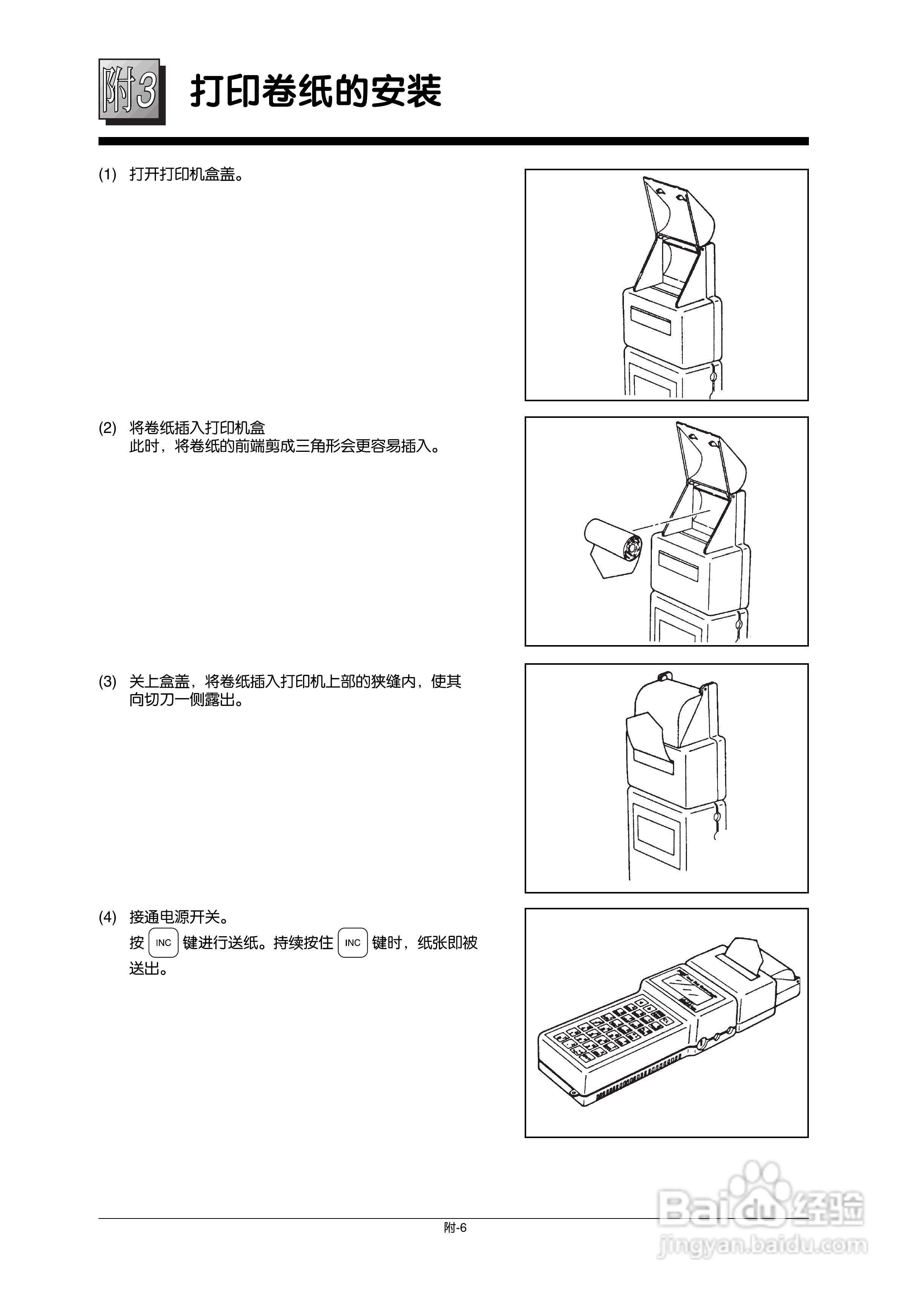 附3 打印卷纸的安装

(1) 打开打印机盒盖。

(2) 将卷纸插入打印机盒
此时，将卷纸的前端剪成三角形会更容易插入。

(3) 关上盒盖，将卷纸插入打印机上部的狭缝内，使其向切刀一侧露出。

(4) 接通电源开关。
按 INC 键进行送纸。持续按住 INC 键时，纸张即被送出。

附-6

Baidu经验
jingyan.baidu.com