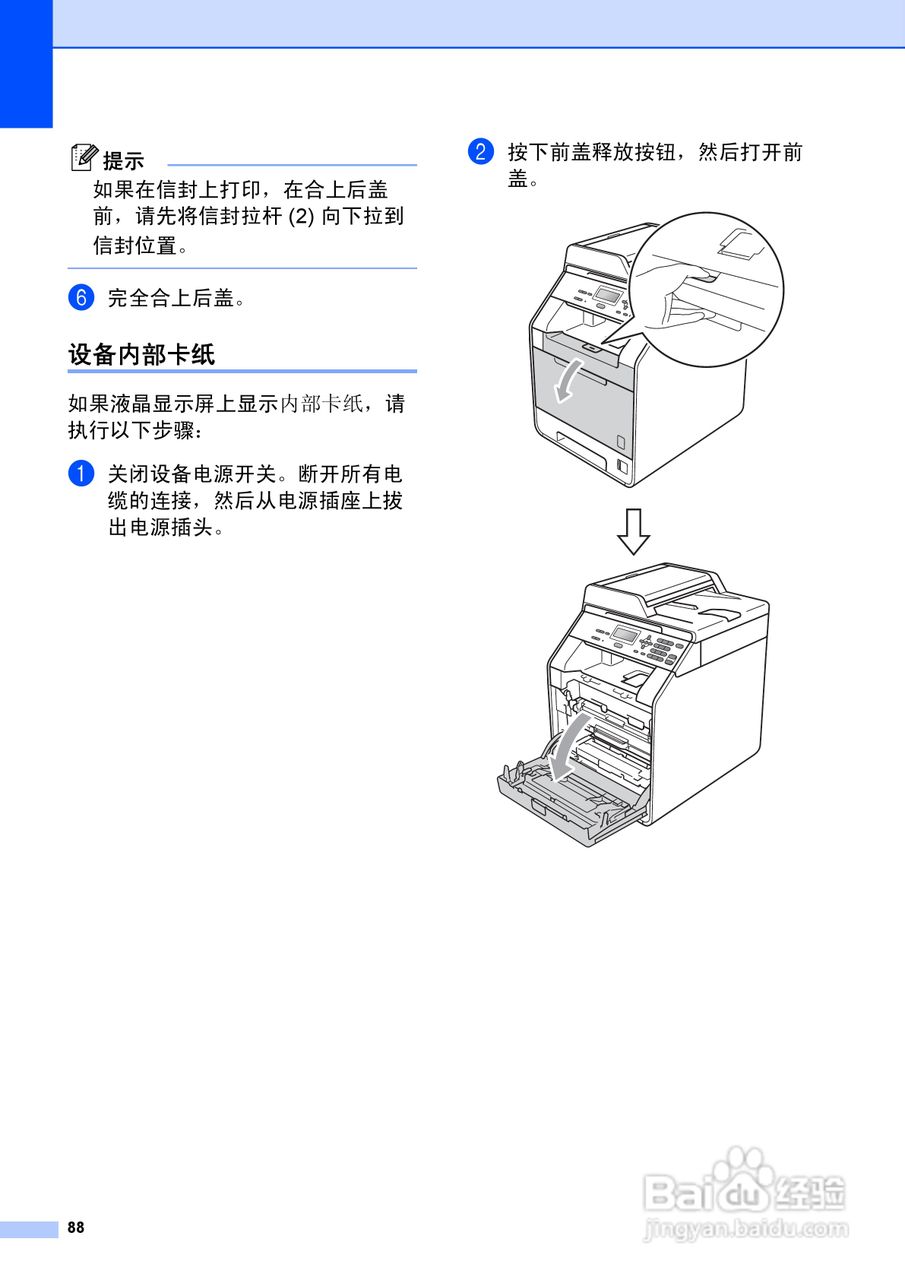 提示

如果在信封上打印，在合上后盖前，请先将信封拉杆 (2) 向下拉到信封位置。

6 完全合上后盖。

设备内部卡纸

如果液晶显示屏上显示内部卡纸，请执行以下步骤：

1 关闭设备电源开关。断开所有电缆的连接，然后从电源插座上拔出电源插头。

2 按下前盖释放按钮，然后打开前盖。

88

Baidu经验
jingyan.baidu.com