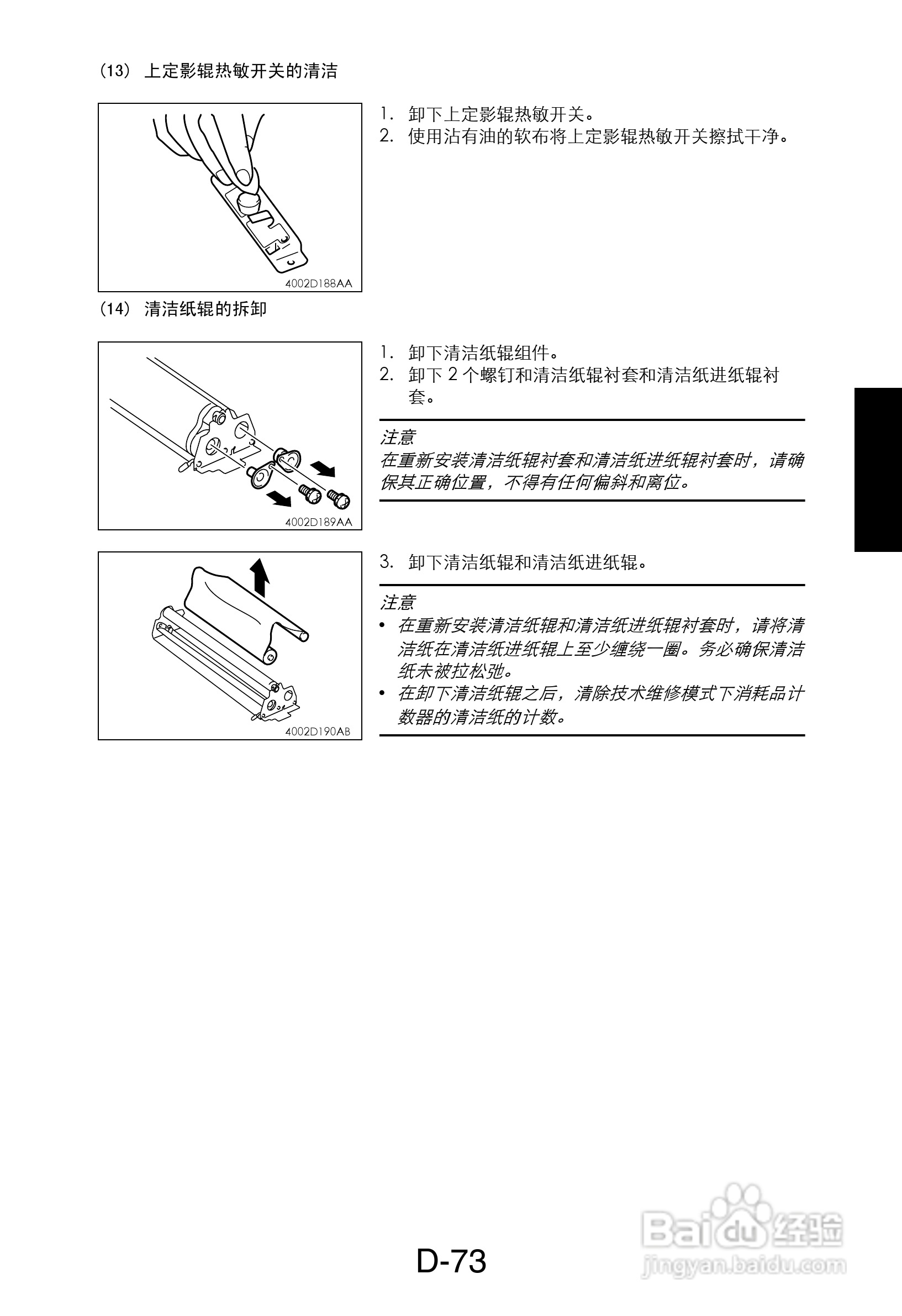 (13) 上定影辊热敏开关的清洁

4002D188AA

1. 卸下上定影辊热敏开关。
2. 使用沾有油的软布将上定影辊热敏开关擦拭干净。

(14) 清洁纸辊的拆卸

4002D189AA

1. 卸下清洁纸辊组件。
2. 卸下 2 个螺钉和清洁纸辊衬套和清洁纸进纸辊衬套。

注意
在重新安装清洁纸辊衬套和清洁纸进纸辊衬套时，请确保其正确位置，不得有任何偏斜和离位。

4002D190AB

3. 卸下清洁纸辊和清洁纸进纸辊。

注意
• 在重新安装清洁纸辊和清洁纸进纸辊衬套时，请将清洁纸在清洁纸进纸辊上至少缠绕一圈。务必确保清洁纸未被拉松弛。
• 在卸下清洁纸辊之后，清除技术维修模式下消耗品计数器的清洁纸的计数。

D-73

Baidu 经验
jingyan.baidu.com