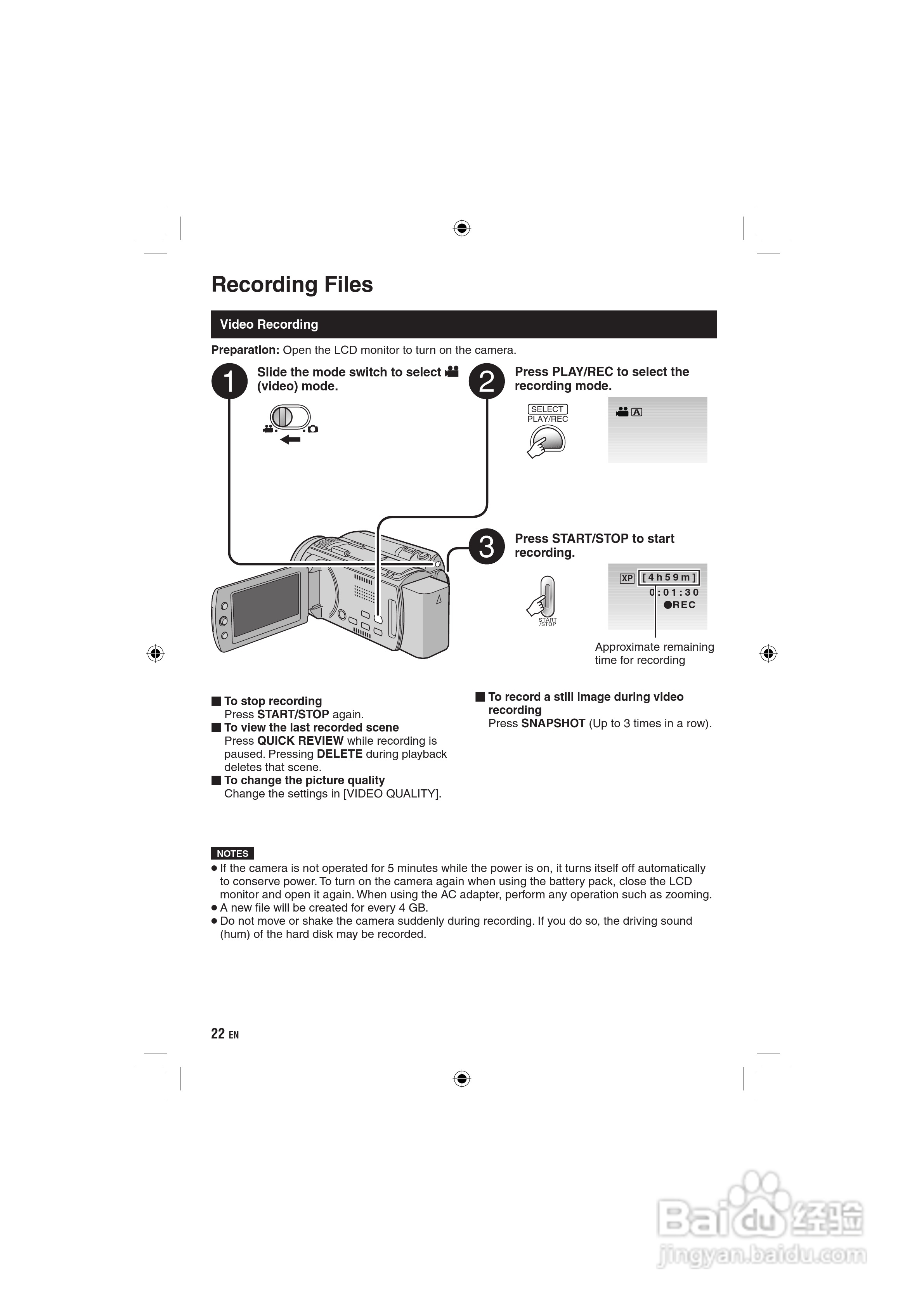 Recording Files

Video Recording

Preparation: Open the LCD monitor to turn on the camera.

1 Slide the mode switch to select (video) mode.

2 Press PLAY/REC to select the recording mode.

SELECT PLAY/REC

A

3 Press START/STOP to start recording.

START /STOP

XP [4h59m]
0:01:30
●REC

Approximate remaining time for recording

■ To stop recording
Press START/STOP again.
■ To view the last recorded scene
Press QUICK REVIEW while recording is paused. Pressing DELETE during playback deletes that scene.
■ To change the picture quality
Change the settings in [VIDEO QUALITY].

■ To record a still image during video recording
Press SNAPSHOT (Up to 3 times in a row).

NOTES
● If the camera is not operated for 5 minutes while the power is on, it turns itself off automatically to conserve power. To turn on the camera again when using the battery pack, close the LCD monitor and open it again. When using the AC adapter, perform any operation such as zooming.
● A new file will be created for every 4 GB.
● Do not move or shake the camera suddenly during recording. If you do so, the driving sound (hum) of the hard disk may be recorded.

22 EN

Baidu 经验
jingyan.baidu.com