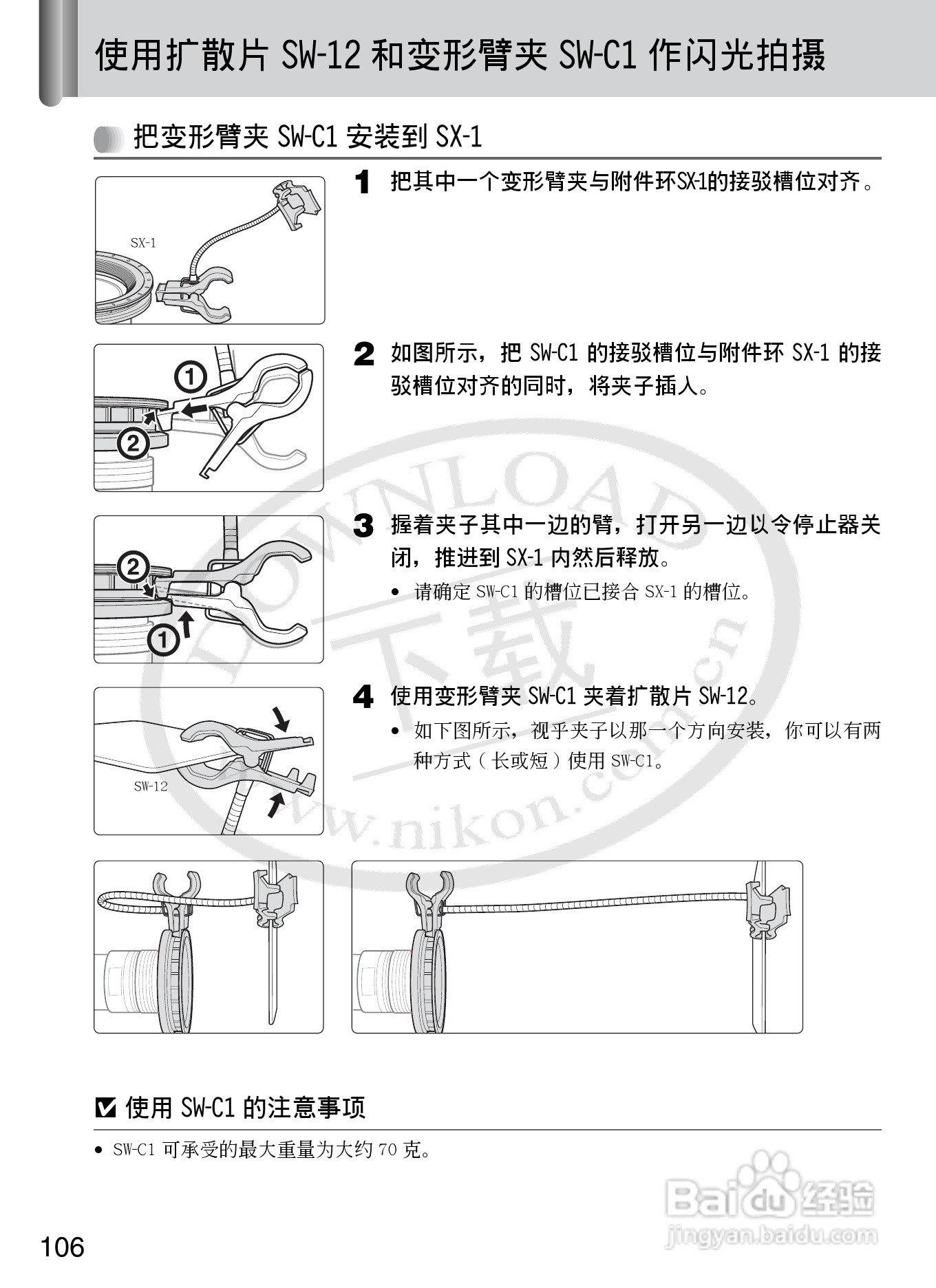 使用扩散片 SW-12 和变形臂夹 SW-C1 作闪光拍摄

把变形臂夹 SW-C1 安装到 SX-1

SX-1

1 把其中一个变形臂夹与附件环SX-1的接驳槽位对齐。

①
②

2 如图所示，把 SW-C1 的接驳槽位与附件环 SX-1 的接驳槽位对齐的同时，将夹子插入。

②
①

3 握着夹子其中一边的臂，打开另一边以令停止器关闭，推进到 SX-1 内然后释放。

• 请确定 SW-C1 的槽位已接合 SX-1 的槽位。

SW-12

4 使用变形臂夹 SW-C1 夹着扩散片 SW-12。

• 如下图所示，视乎夹子以那一个方向安装，你可以有两种方式（长或短）使用 SW-C1。

DOWNLOAD
下载
www.nikon.com.cn

使用 SW-C1 的注意事项

• SW-C1 可承受的最大重量为大约 70 克。

Baidu 经验
jingyan.baidu.com

106