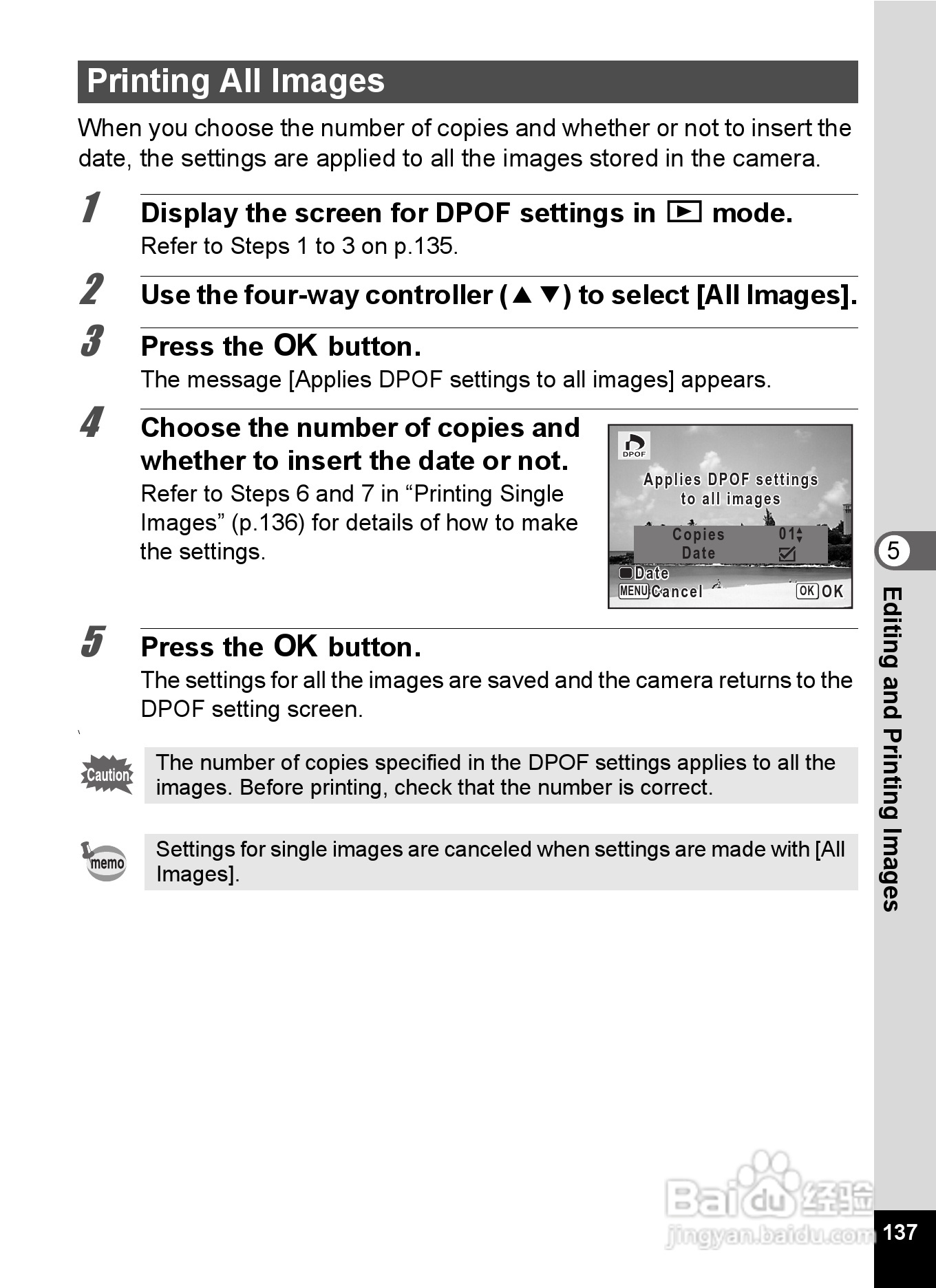 Printing All Images

When you choose the number of copies and whether or not to insert the date, the settings are applied to all the images stored in the camera.

1 Display the screen for DPOF settings in ▶ mode.
Refer to Steps 1 to 3 on p.135.

2 Use the four-way controller (▲▼) to select [All Images].

3 Press the OK button.
The message [Applies DPOF settings to all images] appears.

4 Choose the number of copies and whether to insert the date or not.
Refer to Steps 6 and 7 in “Printing Single Images” (p.136) for details of how to make the settings.

DPOF
Applies DPOF settings to all images
Copies 01
Date ☑
Date
MENU Cancel OK OK

5 Press the OK button.
The settings for all the images are saved and the camera returns to the DPOF setting screen.

Caution
The number of copies specified in the DPOF settings applies to all the images. Before printing, check that the number is correct.

memo
Settings for single images are canceled when settings are made with [All Images].

5
Editing and Printing Images

Baidu 经验
jingyan.baidu.com

137