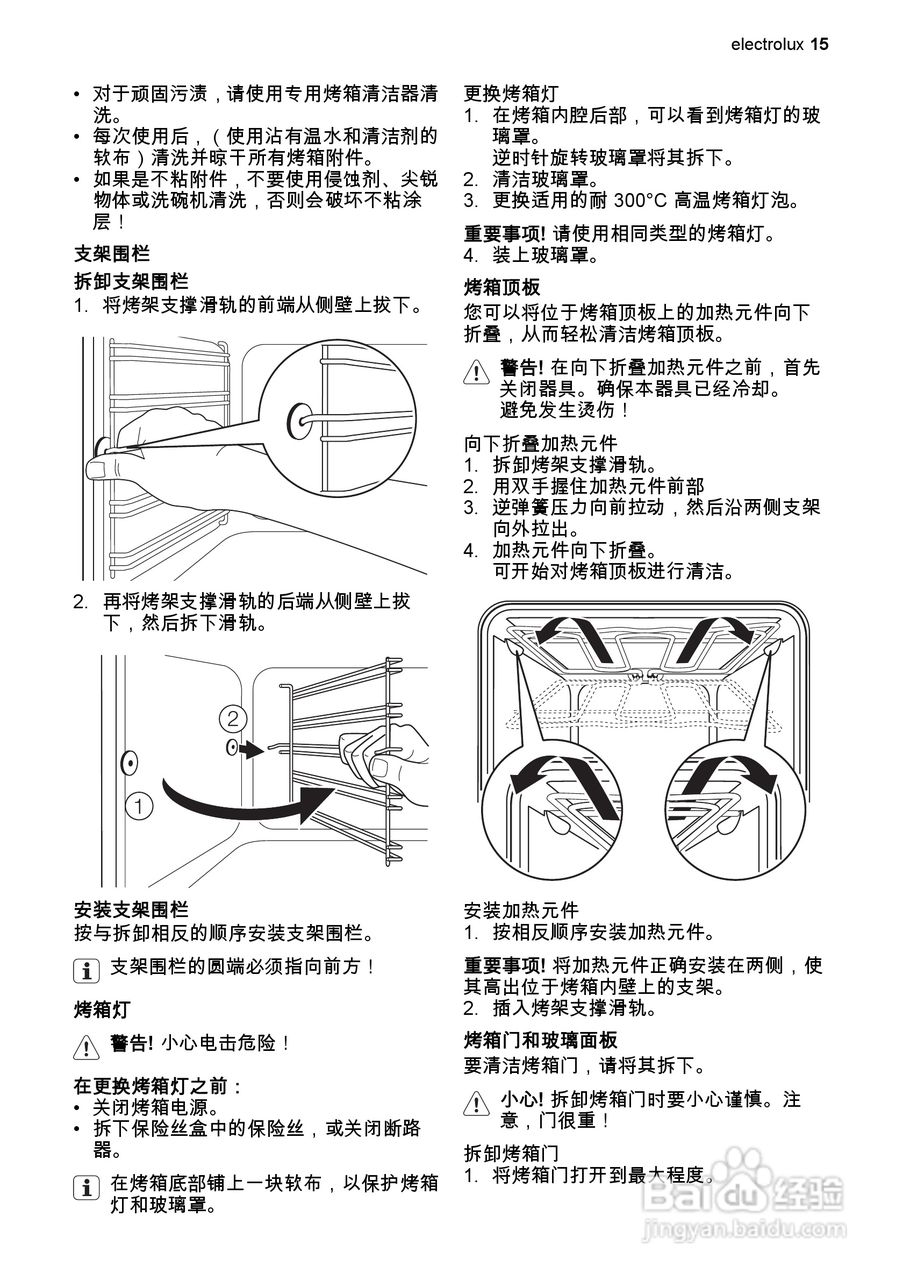 electrolux 15

• 对于顽固污渍，请使用专用烤箱清洁器清洗。
• 每次使用后，（使用沾有温水和清洁剂的软布）清洗并晾干所有烤箱附件。
• 如果是不粘附件，不要使用侵蚀剂、尖锐物体或洗碗机清洗，否则会破坏不粘涂层！

支架围栏

拆卸支架围栏
1. 将烤架支撑滑轨的前端从侧壁上拔下。

2. 再将烤架支撑滑轨的后端从侧壁上拔下，然后拆下滑轨。

2
1

安装支架围栏
按与拆卸相反的顺序安装支架围栏。

支架围栏的圆端必须指向前方！

烤箱灯

警告! 小心电击危险！

在更换烤箱灯之前：
• 关闭烤箱电源。
• 拆下保险丝盒中的保险丝，或关闭断路器。

在烤箱底部铺上一块软布，以保护烤箱灯和玻璃罩。

更换烤箱灯
1. 在烤箱内腔后部，可以看到烤箱灯的玻璃罩。
逆时针旋转玻璃罩将其拆下。
2. 清洁玻璃罩。
3. 更换适用的耐 300°C 高温烤箱灯泡。

重要事项! 请使用相同类型的烤箱灯。
4. 装上玻璃罩。

烤箱顶板
您可以将位于烤箱顶板上的加热元件向下折叠，从而轻松清洁烤箱顶板。

警告! 在向下折叠加热元件之前，首先关闭器具。确保本器具已经冷却。避免发生烫伤！

向下折叠加热元件
1. 拆卸烤架支撑滑轨。
2. 用双手握住加热元件前部
3. 逆弹簧压力向前拉动，然后沿两侧支架向外拉出。
4. 加热元件向下折叠。
可开始对烤箱顶板进行清洁。

安装加热元件
1. 按相反顺序安装加热元件。

重要事项! 将加热元件正确安装在两侧，使其高出位于烤箱内壁上的支架。
2. 插入烤架支撑滑轨。

烤箱门和玻璃面板
要清洁烤箱门，请将其拆下。

小心! 拆卸烤箱门时要小心谨慎。注意，门很重！

拆卸烤箱门
1. 将烤箱门打开到最大程度。

Baidu 经验
jingyan.baidu.com