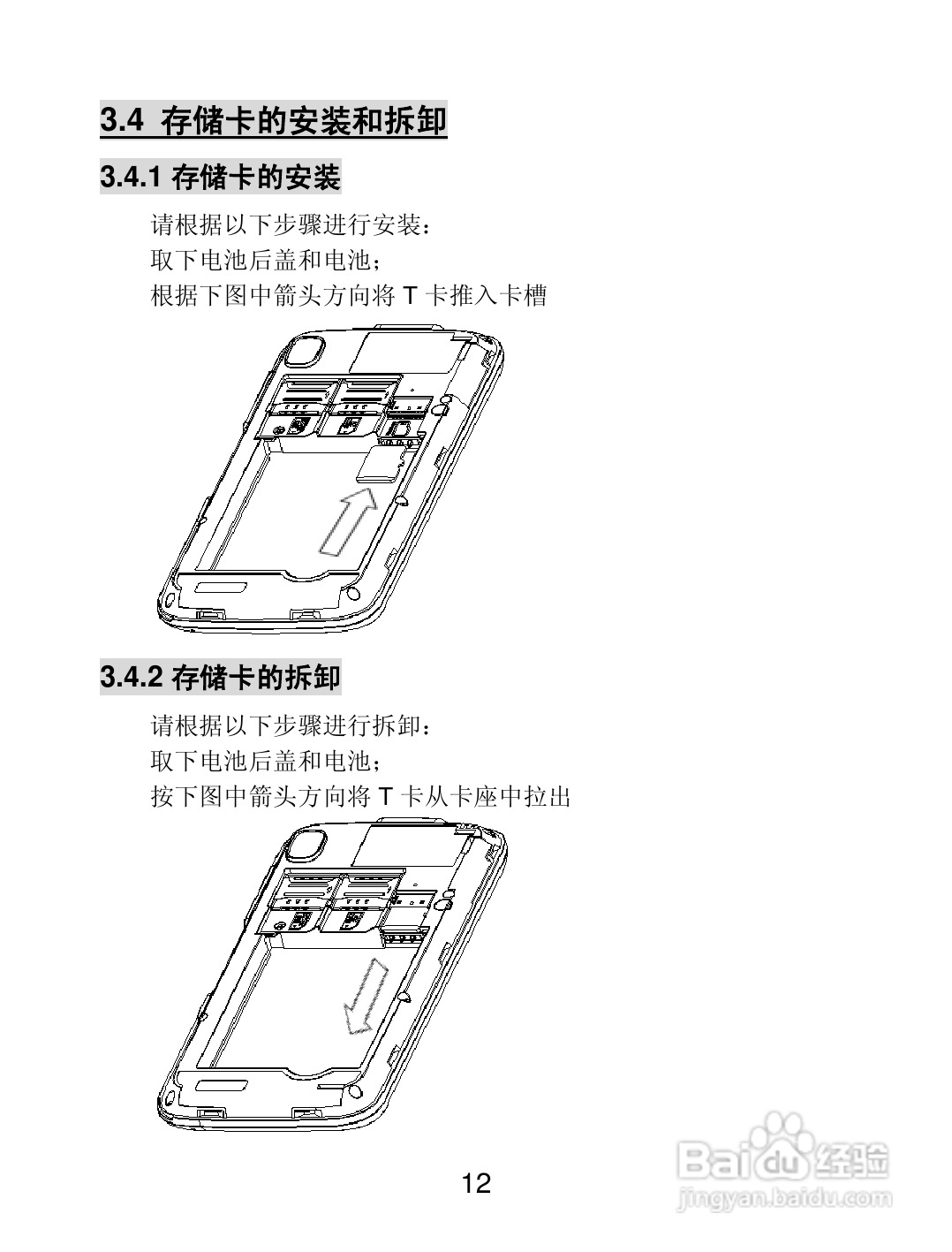 3.4 存储卡的安装和拆卸

3.4.1 存储卡的安装

请根据以下步骤进行安装：
取下电池后盖和电池；
根据下图中箭头方向将 T 卡推入卡槽

3.4.2 存储卡的拆卸

请根据以下步骤进行拆卸：
取下电池后盖和电池；
按下图中箭头方向将 T 卡从卡座中拉出

12

Baidu 经验
jingyan.baidu.com