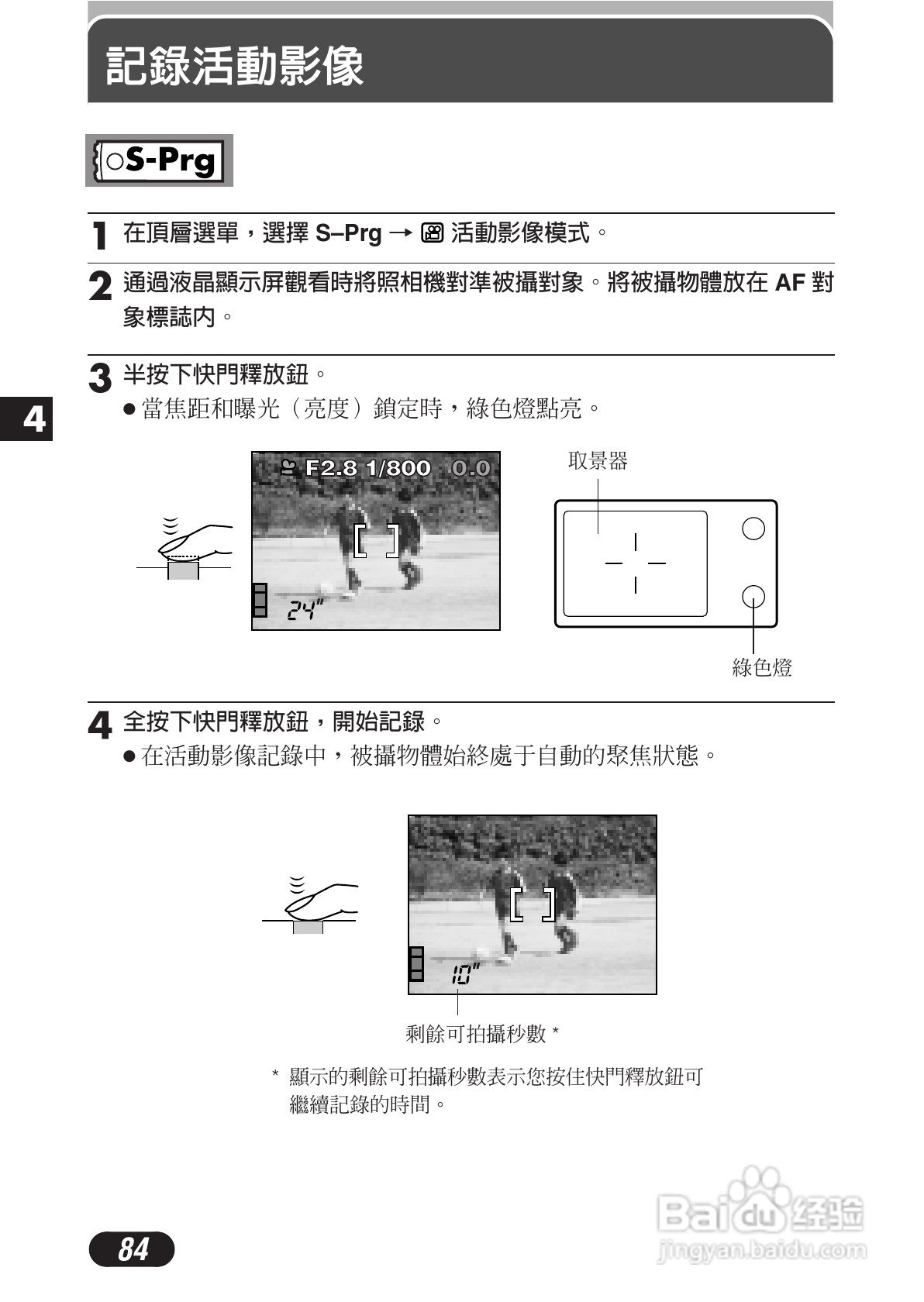 記錄活動影像

S-Prg

1 在頂層選單，選擇 S–Prg → 活動影像模式。

2 通過液晶顯示屏觀看時將照相機對準被攝對象。將被攝物體放在 AF 對象標誌內。

3 半按下快門釋放鈕。
● 當焦距和曝光（亮度）鎖定時，綠色燈點亮。

4

F2.8 1/800 0.0

24"

取景器

綠色燈

4 全按下快門釋放鈕，開始記錄。
● 在活動影像記錄中，被攝物體始終處于自動的聚焦狀態。

10"

剩餘可拍攝秒數 *

* 顯示的剩餘可拍攝秒數表示您按住快門釋放鈕可繼續記錄的時間。

84

Baidu 经验
jingyan.baidu.com