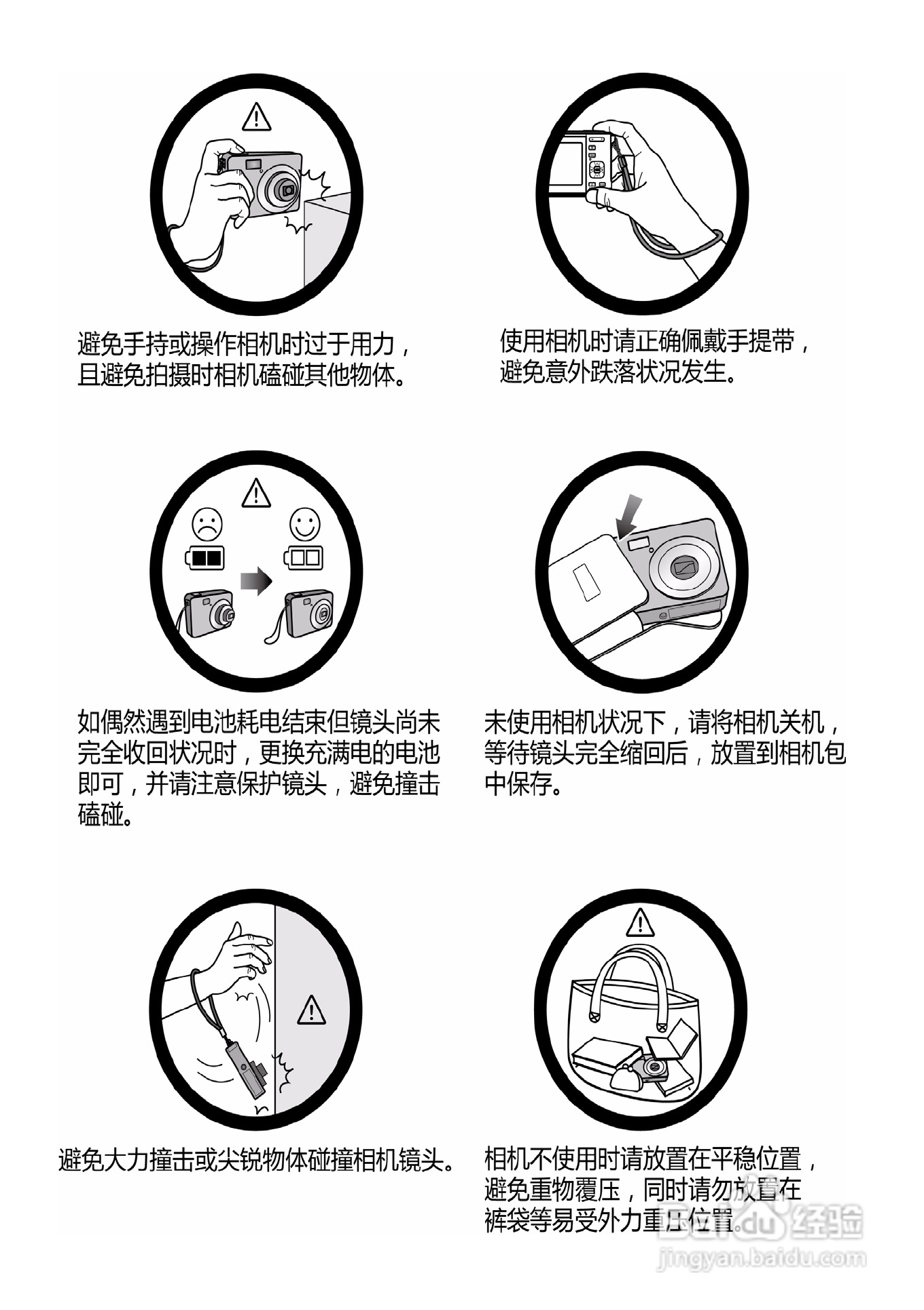 避免手持或操作相机时过于用力，且避免拍摄时相机磕碰其他物体。

使用相机时请正确佩戴手提带，避免意外跌落状况发生。

如偶然遇到电池耗电结束但镜头尚未完全收回状况时，更换充满电的电池即可，并请注意保护镜头，避免撞击磕碰。

未使用相机状况下，请将相机关机，等待镜头完全缩回后，放置到相机包中保存。

避免大力撞击或尖锐物体碰撞相机镜头。

相机不使用时请放置在平稳位置，避免重物覆压，同时请勿放置在裤袋等易受外力重压位置。

Baidu 经验
jingyan.baidu.com