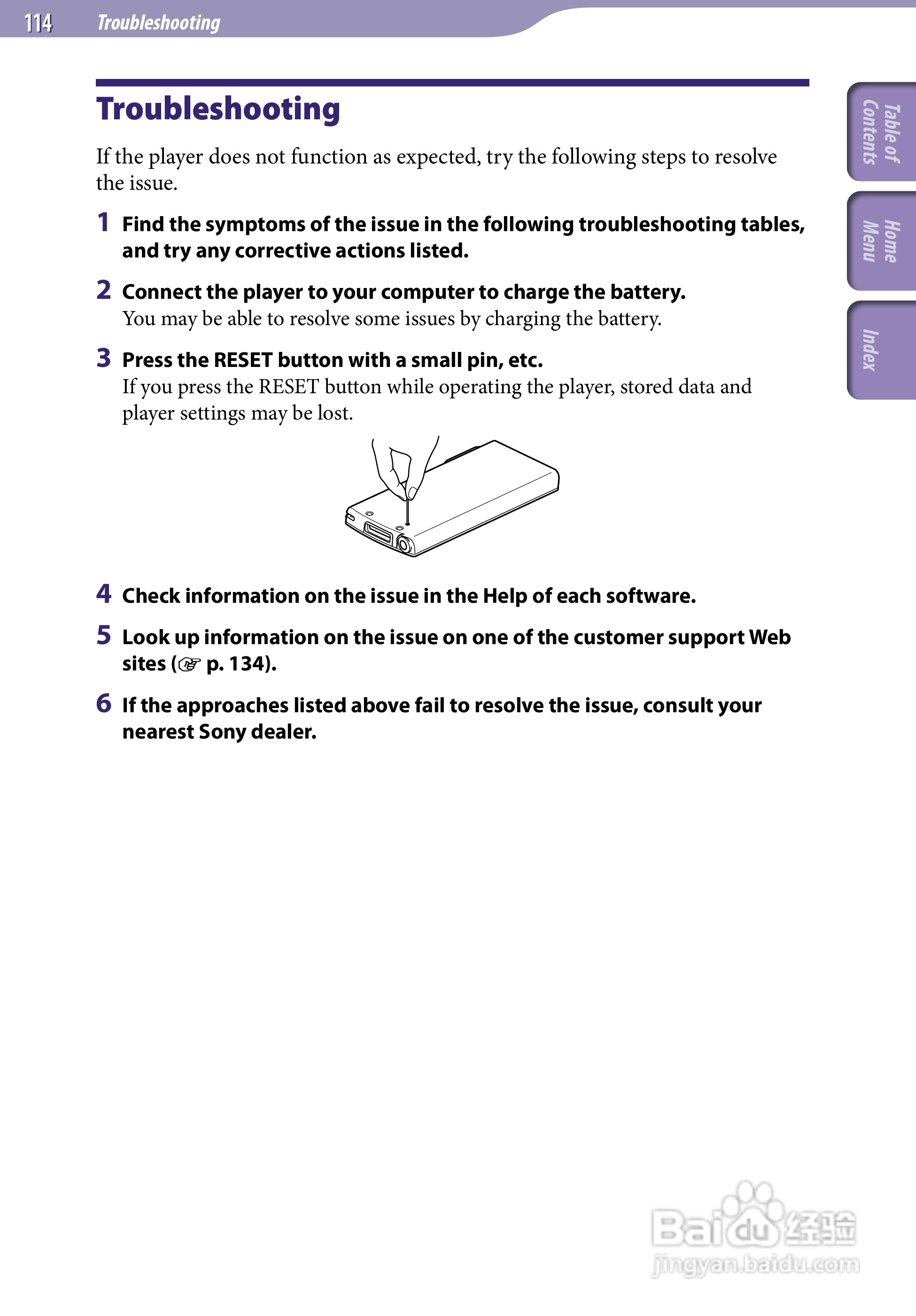 114 Troubleshooting

Table of Contents

Home Menu

Index

Troubleshooting

If the player does not function as expected, try the following steps to resolve the issue.

1 Find the symptoms of the issue in the following troubleshooting tables, and try any corrective actions listed.

2 Connect the player to your computer to charge the battery.
You may be able to resolve some issues by charging the battery.

3 Press the RESET button with a small pin, etc.
If you press the RESET button while operating the player, stored data and player settings may be lost.

4 Check information on the issue in the Help of each software.

5 Look up information on the issue on one of the customer support Web sites (☞ p. 134).

6 If the approaches listed above fail to resolve the issue, consult your nearest Sony dealer.

Baidu 经验
jingyan.baidu.com