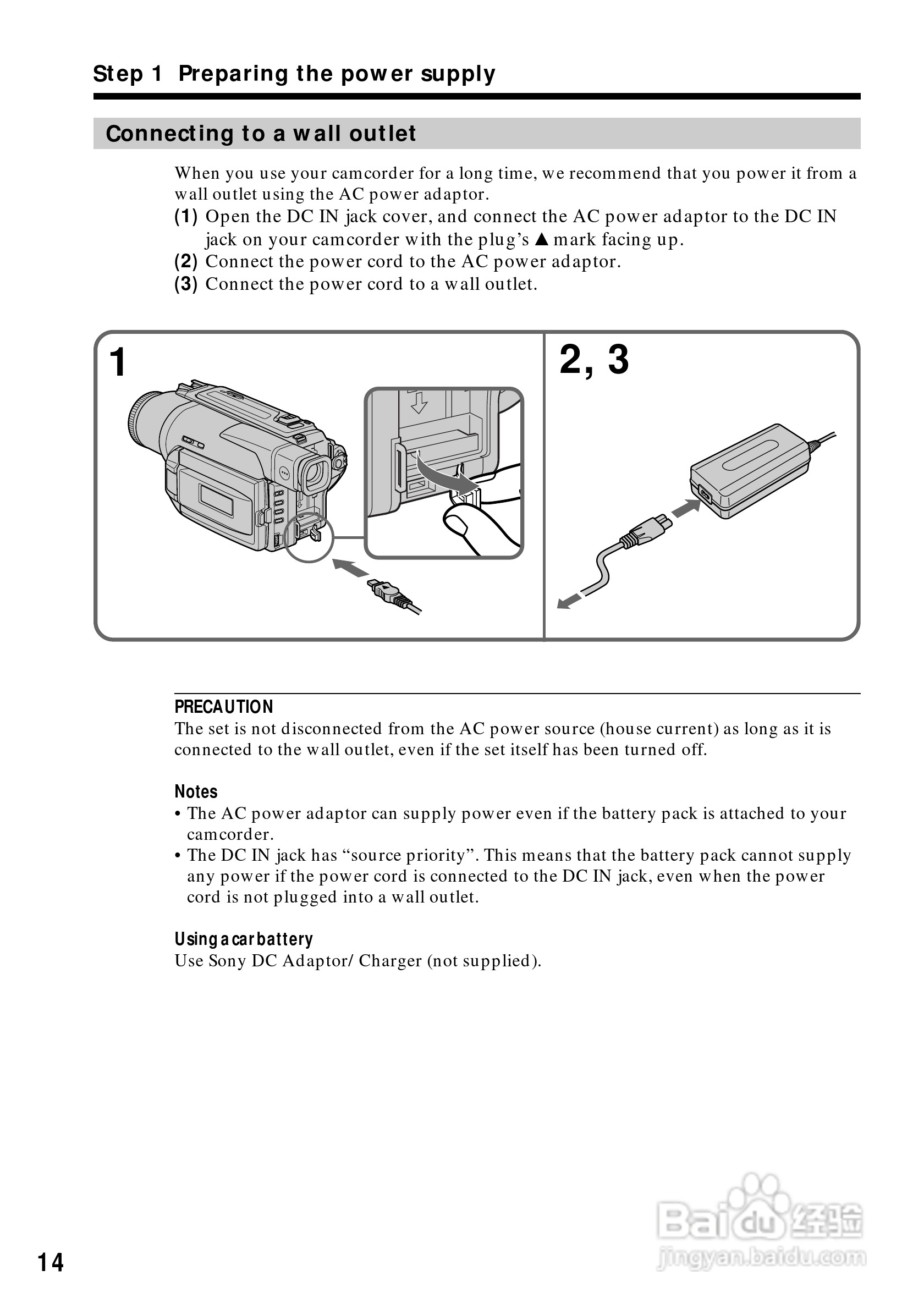 Step 1 Preparing the power supply

Connecting to a wall outlet

When you use your camcorder for a long time, we recommend that you power it from a wall outlet using the AC power adaptor.
(1) Open the DC IN jack cover, and connect the AC power adaptor to the DC IN jack on your camcorder with the plug's ▲ mark facing up.
(2) Connect the power cord to the AC power adaptor.
(3) Connect the power cord to a wall outlet.

1

2, 3

PRECAUTION
The set is not disconnected from the AC power source (house current) as long as it is connected to the wall outlet, even if the set itself has been turned off.

Notes
• The AC power adaptor can supply power even if the battery pack is attached to your camcorder.
• The DC IN jack has "source priority". This means that the battery pack cannot supply any power if the power cord is connected to the DC IN jack, even when the power cord is not plugged into a wall outlet.

Using a car battery
Use Sony DC Adaptor/ Charger (not supplied).

14

Baidu经验
jingyan.baidu.com