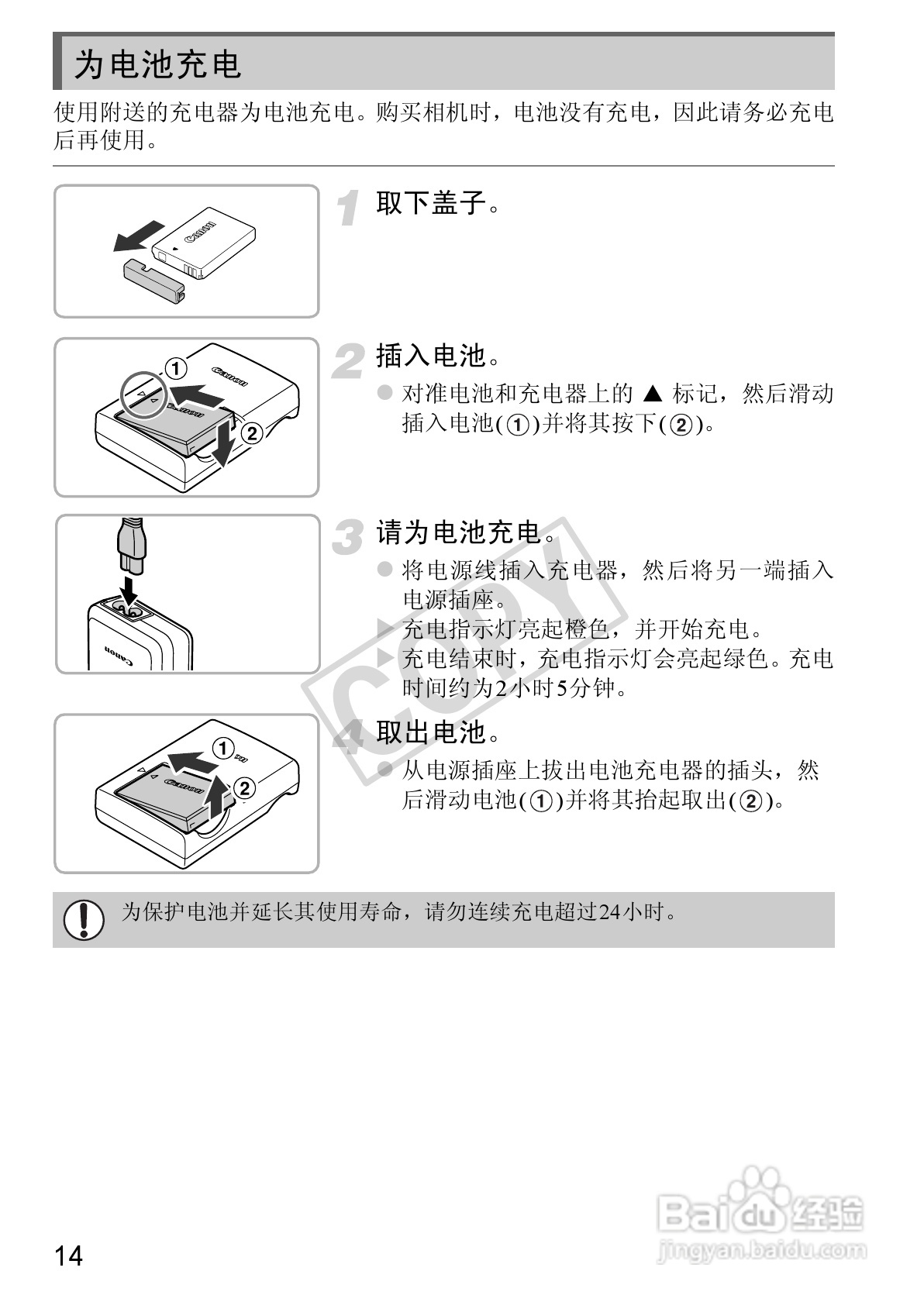 为电池充电

使用附送的充电器为电池充电。购买相机时，电池没有充电，因此请务必充电后再使用。

Canon

1 取下盖子。

①
②
Canon

2 插入电池。

● 对准电池和充电器上的 ▲ 标记，然后滑动插入电池(①)并将其按下(②)。

Canon

3 请为电池充电。

● 将电源线插入充电器，然后将另一端插入电源插座。

▶ 充电指示灯亮起橙色，并开始充电。

▶ 充电结束时，充电指示灯会亮起绿色。充电时间约为2小时5分钟。

COPY

①
②
Canon

4 取出电池。

● 从电源插座上拔出电池充电器的插头，然后滑动电池(①)并将其抬起取出(②)。

为保护电池并延长其使用寿命，请勿连续充电超过24小时。

14

Baidu 经验
jingyan.baidu.com