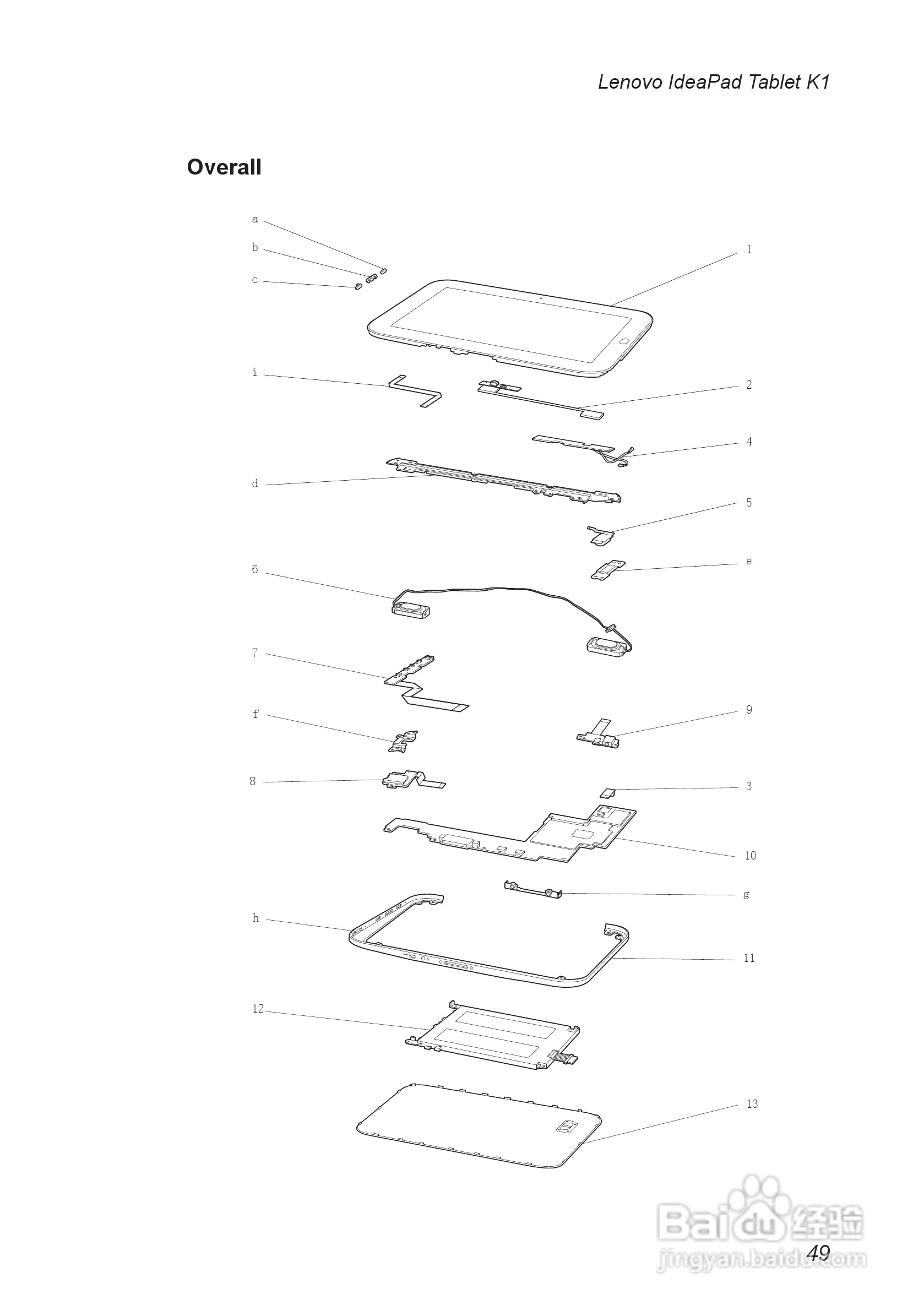 Lenovo IdeaPad Tablet K1

Overall

a
b
c
1
i
2
4
d
5
e
6
7
f
9
8
3
10
g
h
11
12
13

Baidu 经验
jingyan.baidu.com

49