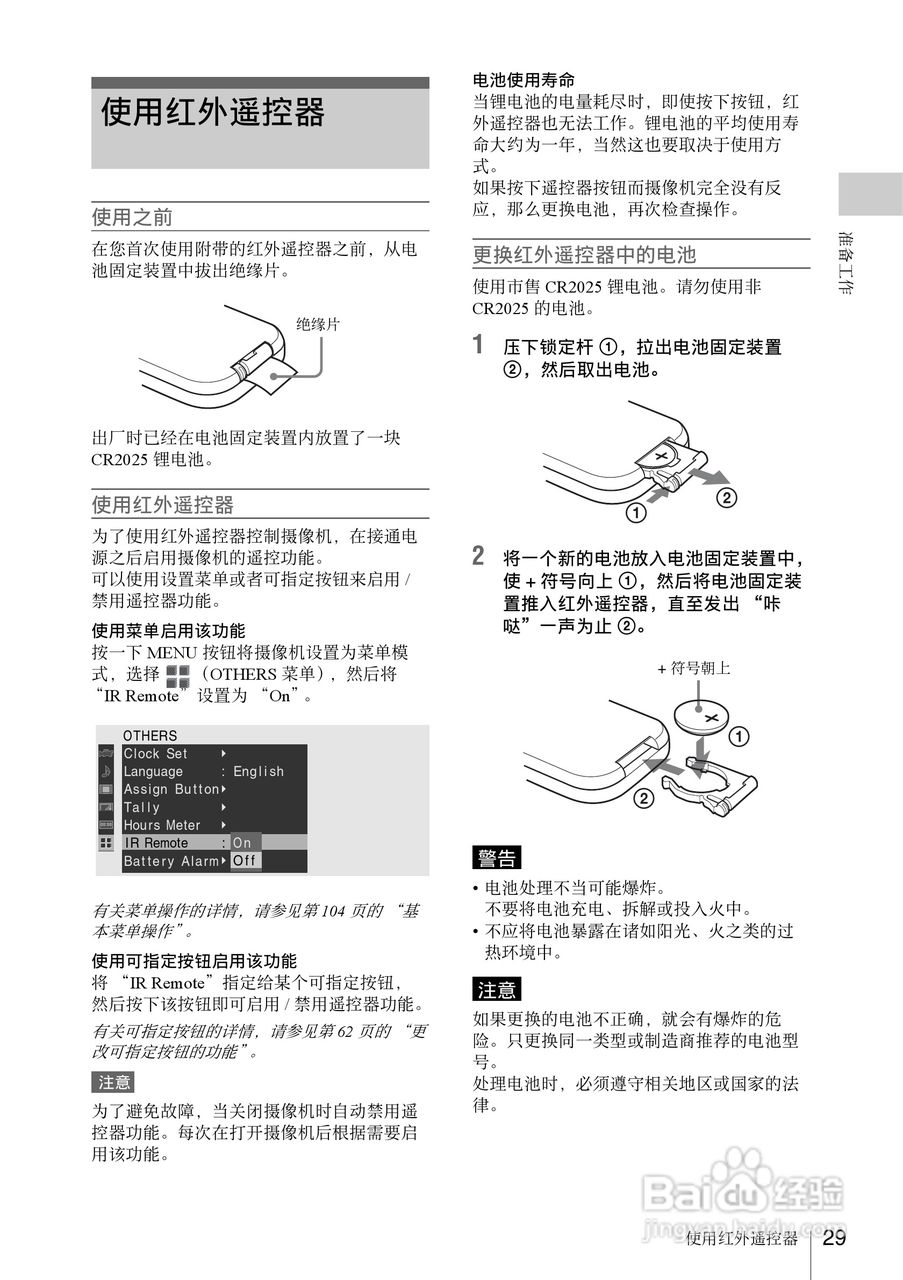 使用红外遥控器

使用之前

在您首次使用附带的红外遥控器之前，从电池固定装置中拔出绝缘片。

绝缘片

出厂时已经在电池固定装置内放置了一块 CR2025 锂电池。

使用红外遥控器

为了使用红外遥控器控制摄像机，在接通电源之后启用摄像机的遥控功能。
可以使用设置菜单或者可指定按钮来启用 / 禁用遥控器功能。

使用菜单启用该功能
按一下 MENU 按钮将摄像机设置为菜单模式，选择 （OTHERS 菜单），然后将 “IR Remote” 设置为 “On”。

OTHERS
Clock Set
Language : English
Assign Button
Tally
Hours Meter
IR Remote : On
Battery Alarm Off

有关菜单操作的详情，请参见第 104 页的 “基本菜单操作”。

使用可指定按钮启用该功能
将 “IR Remote” 指定给某个可指定按钮，然后按下该按钮即可启用 / 禁用遥控器功能。
有关可指定按钮的详情，请参见第 62 页的 “更改可指定按钮的功能”。

注意
为了避免故障，当关闭摄像机时自动禁用遥控器功能。每次在打开摄像机后根据需要启用该功能。

电池使用寿命
当锂电池的电量耗尽时，即使按下按钮，红外遥控器也无法工作。锂电池的平均使用寿命大约为一年，当然这也要取决于使用方式。
如果按下遥控器按钮而摄像机完全没有反应，那么更换电池，再次检查操作。

更换红外遥控器中的电池

使用市售 CR2025 锂电池。请勿使用非 CR2025 的电池。

1 压下锁定杆 ①，拉出电池固定装置 ②，然后取出电池。

①
②

2 将一个新的电池放入电池固定装置中，使 + 符号向上 ①，然后将电池固定装置推入红外遥控器，直至发出 “咔哒” 一声为止 ②。

+ 符号朝上
①
②

警告
• 电池处理不当可能爆炸。
不要将电池充电、拆解或投入火中。
• 不应将电池暴露在诸如阳光、火之类的过热环境中。

注意
如果更换的电池不正确，就会有爆炸的危险。只更换同一类型或制造商推荐的电池型号。
处理电池时，必须遵守相关地区或国家的法律。

准备工作

Baidu 经验
jingyan.baidu.com

使用红外遥控器 29