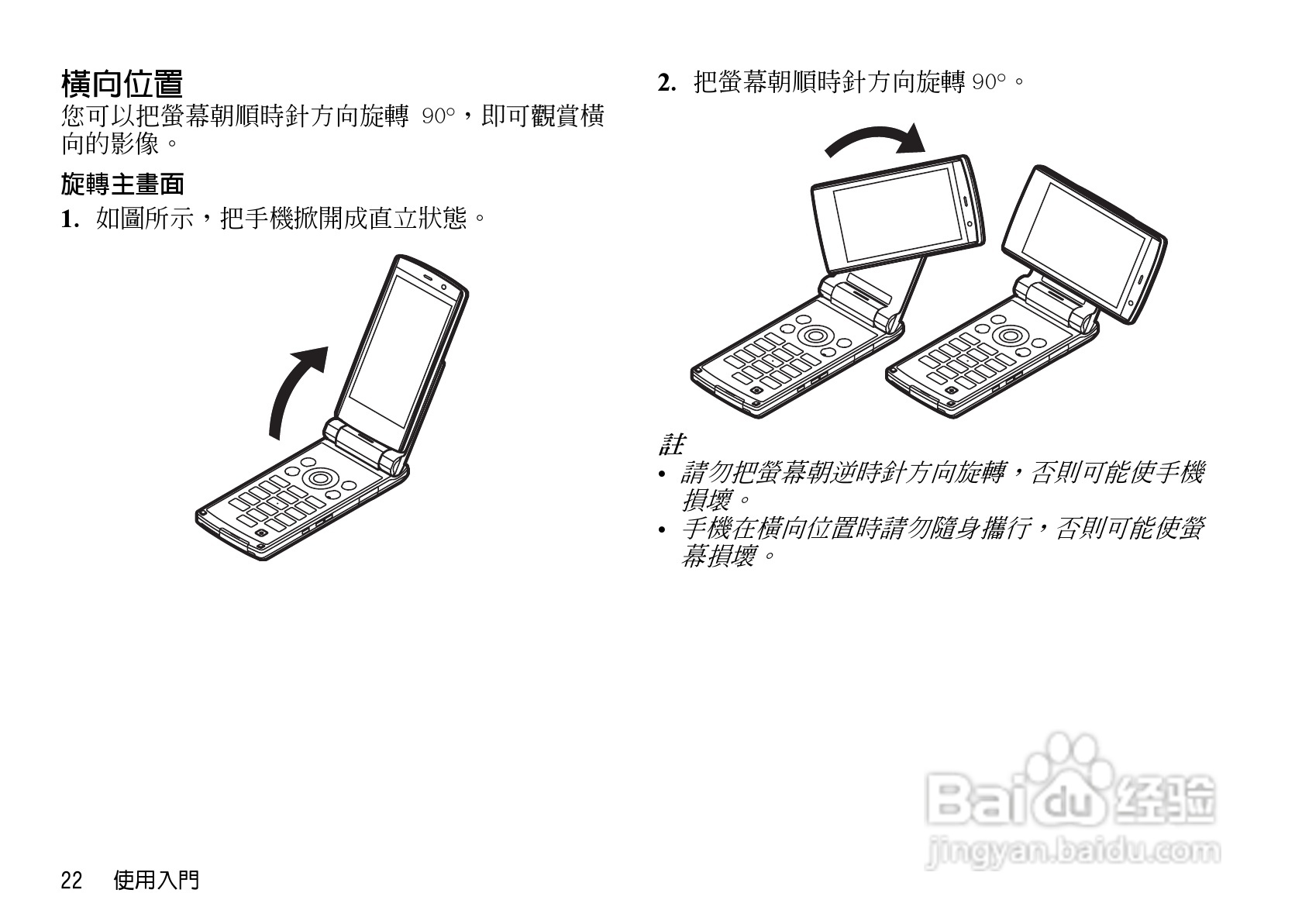 橫向位置

您可以把螢幕朝順時針方向旋轉 90°，即可觀賞橫向的影像。

旋轉主畫面

1. 如圖所示，把手機掀開成直立狀態。

2. 把螢幕朝順時針方向旋轉 90°。

註

• 請勿把螢幕朝逆時針方向旋轉，否則可能使手機損壞。

• 手機在橫向位置時請勿隨身攜行，否則可能使螢幕損壞。

Baidu 经验
jingyan.baidu.com

22 使用入門