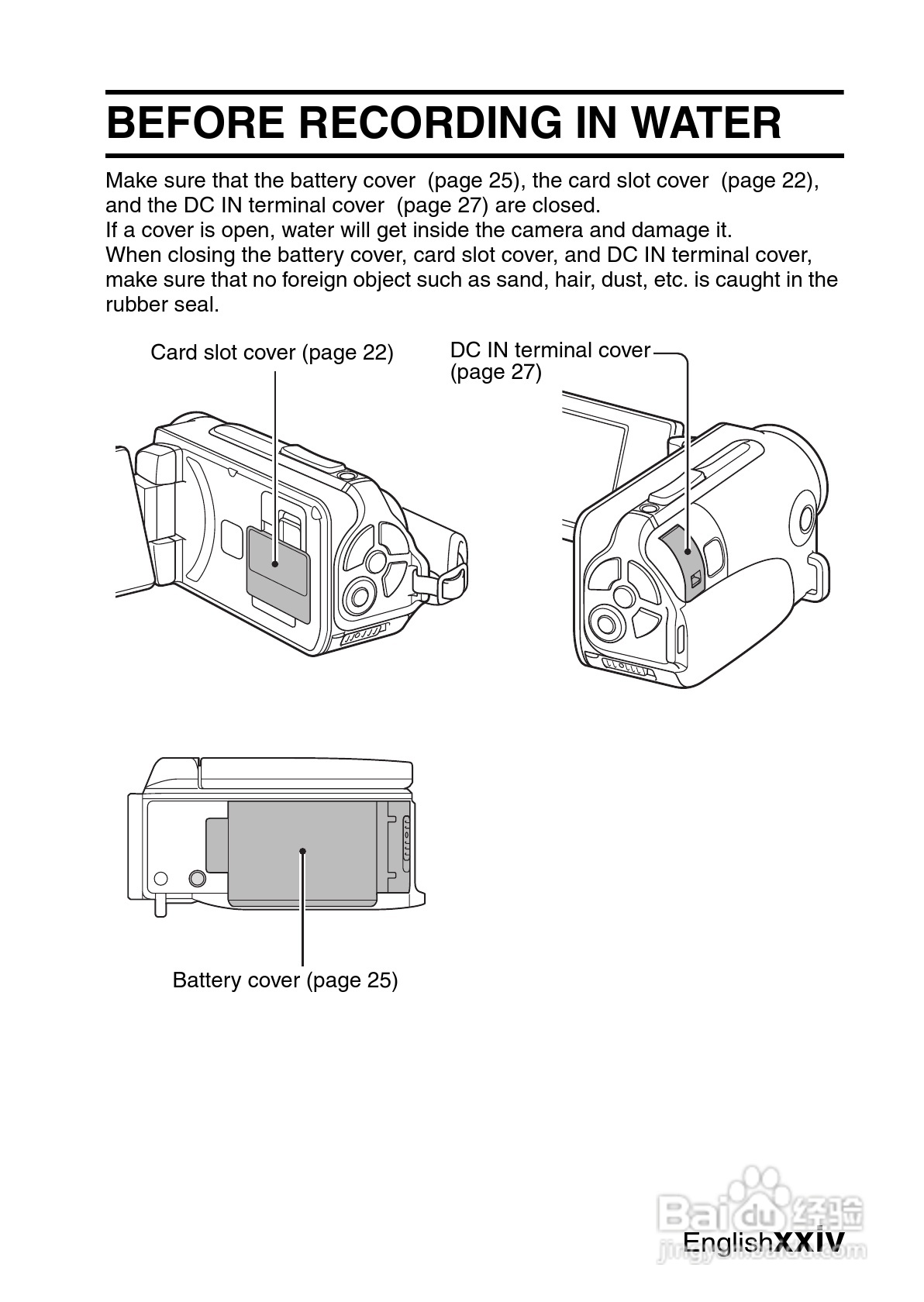 BEFORE RECORDING IN WATER

Make sure that the battery cover (page 25), the card slot cover (page 22), and the DC IN terminal cover (page 27) are closed.
If a cover is open, water will get inside the camera and damage it.
When closing the battery cover, card slot cover, and DC IN terminal cover, make sure that no foreign object such as sand, hair, dust, etc. is caught in the rubber seal.

Card slot cover (page 22)

DC IN terminal cover (page 27)

Battery cover (page 25)

Baidu 经验
jingyan.baidu.com

English XXIV