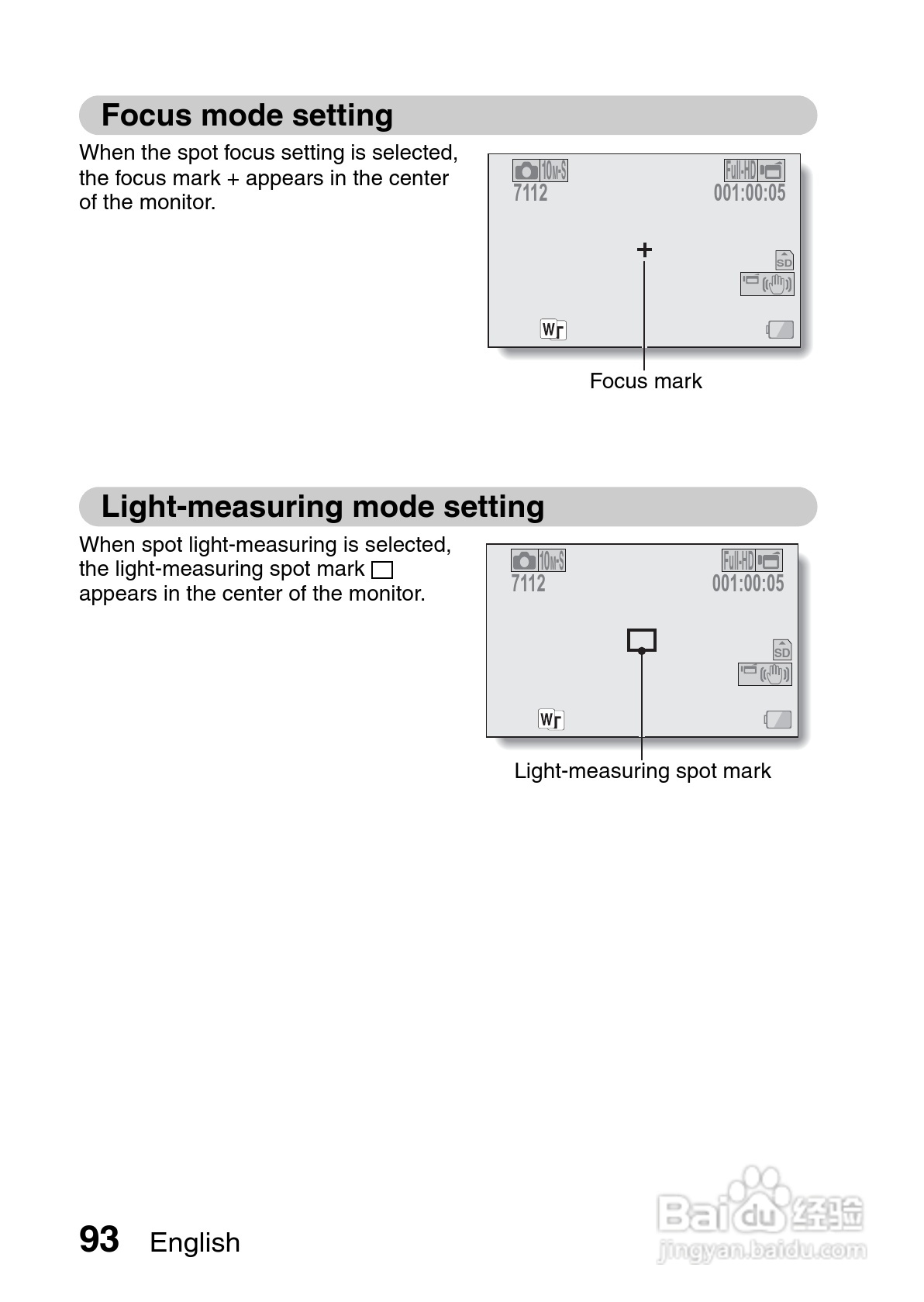 Focus mode setting

When the spot focus setting is selected, the focus mark + appears in the center of the monitor.

10M-S
7112
Full-HD
001:00:05
+
SD
W

Focus mark

Light-measuring mode setting

When spot light-measuring is selected, the light-measuring spot mark □ appears in the center of the monitor.

10M-S
7112
Full-HD
001:00:05
SD
W

Light-measuring spot mark

93 English

Baidu 经验
jingyan.baidu.com