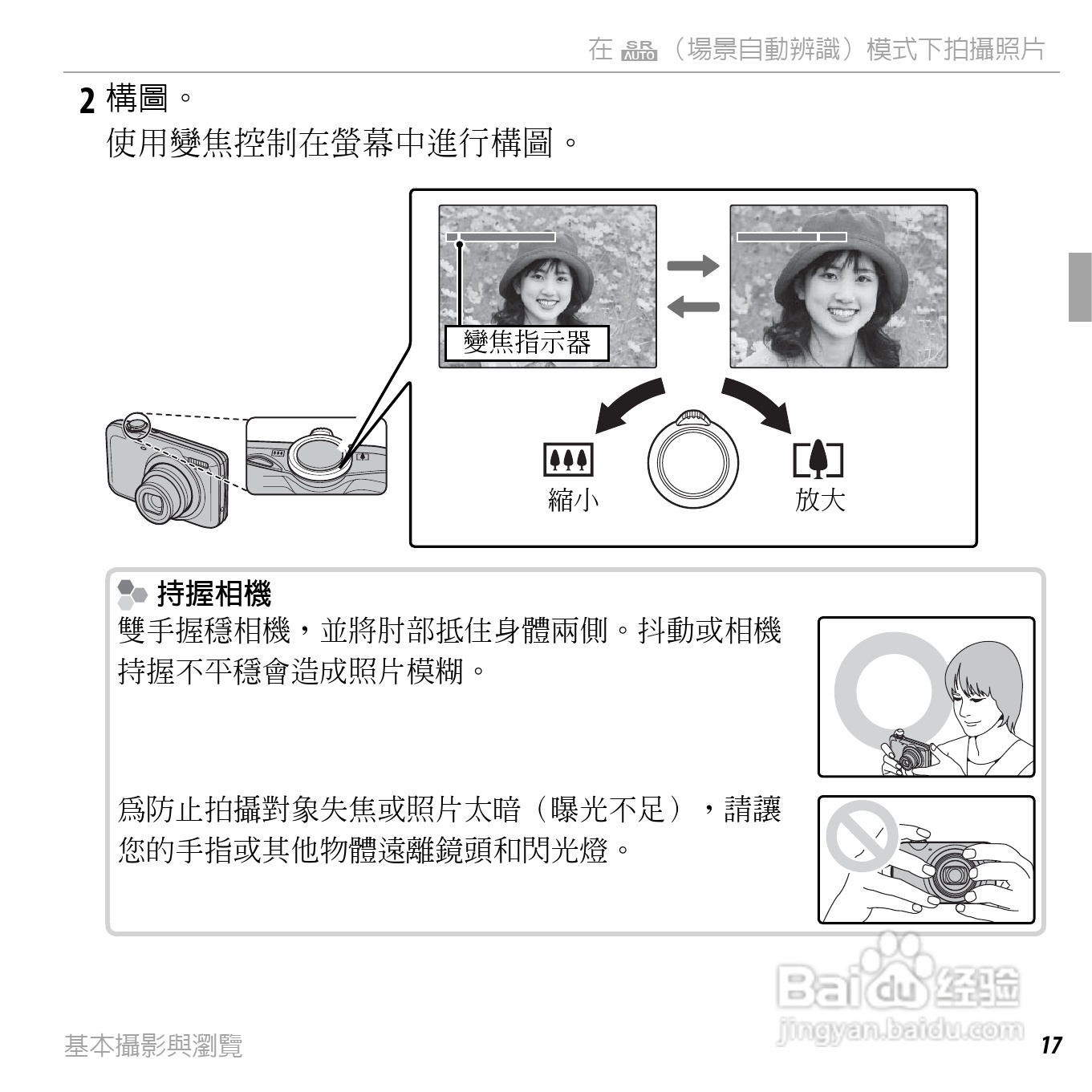 在 SR AUTO（場景自動辨識）模式下拍攝照片

2 構圖。

使用變焦控制在螢幕中進行構圖。

變焦指示器

縮小

放大

持握相機

雙手握穩相機，並將肘部抵住身體兩側。抖動或相機持握不平穩會造成照片模糊。

爲防止拍攝對象失焦或照片太暗（曝光不足），請讓您的手指或其他物體遠離鏡頭和閃光燈。

Baidu 经验
jingyan.baidu.com

基本攝影與瀏覽

17