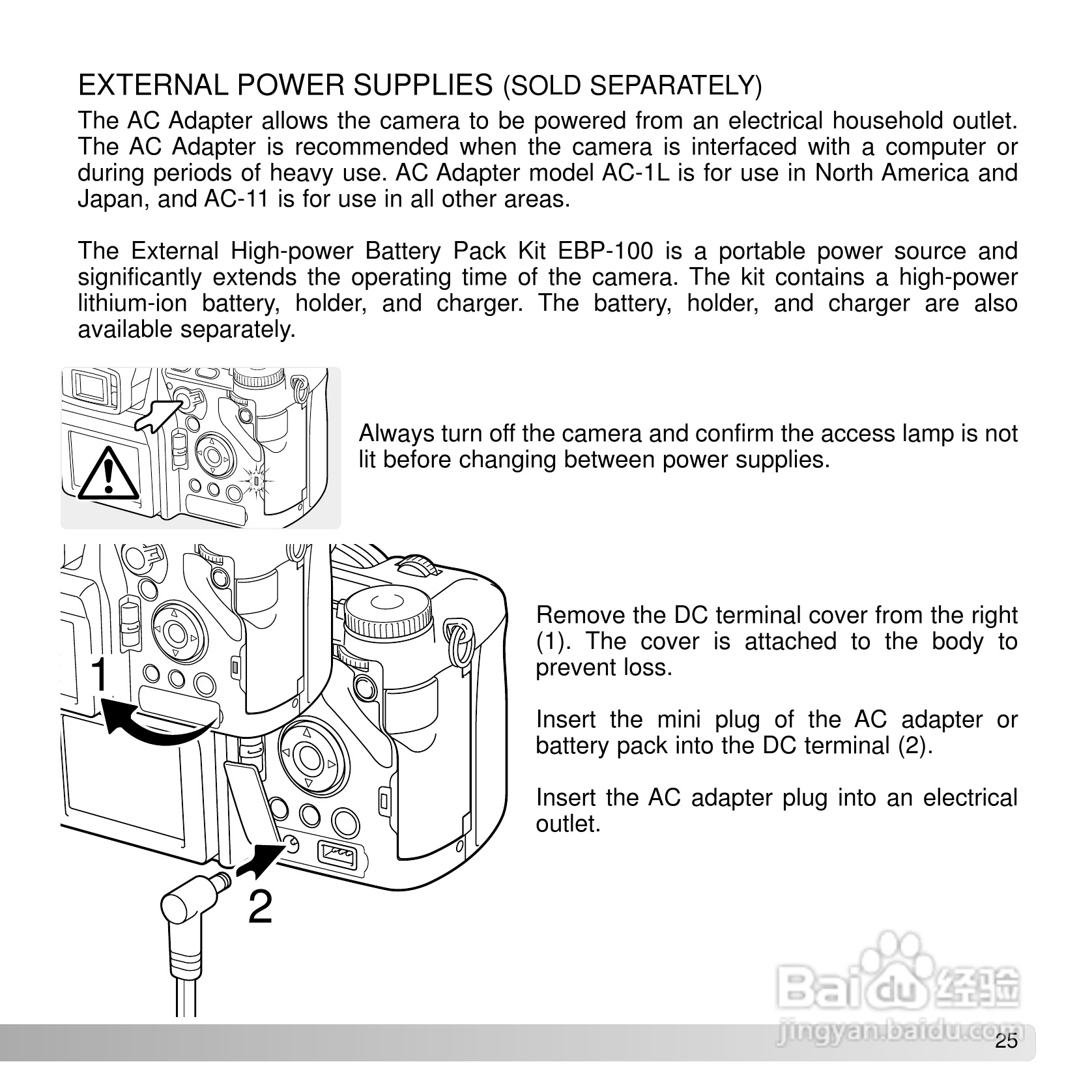 EXTERNAL POWER SUPPLIES (SOLD SEPARATELY)

The AC Adapter allows the camera to be powered from an electrical household outlet. The AC Adapter is recommended when the camera is interfaced with a computer or during periods of heavy use. AC Adapter model AC-1L is for use in North America and Japan, and AC-11 is for use in all other areas.

The External High-power Battery Pack Kit EBP-100 is a portable power source and significantly extends the operating time of the camera. The kit contains a high-power lithium-ion battery, holder, and charger. The battery, holder, and charger are also available separately.

Always turn off the camera and confirm the access lamp is not lit before changing between power supplies.

1

2

Remove the DC terminal cover from the right (1). The cover is attached to the body to prevent loss.

Insert the mini plug of the AC adapter or battery pack into the DC terminal (2).

Insert the AC adapter plug into an electrical outlet.

Baidu 经验
jingyan.baidu.com

25