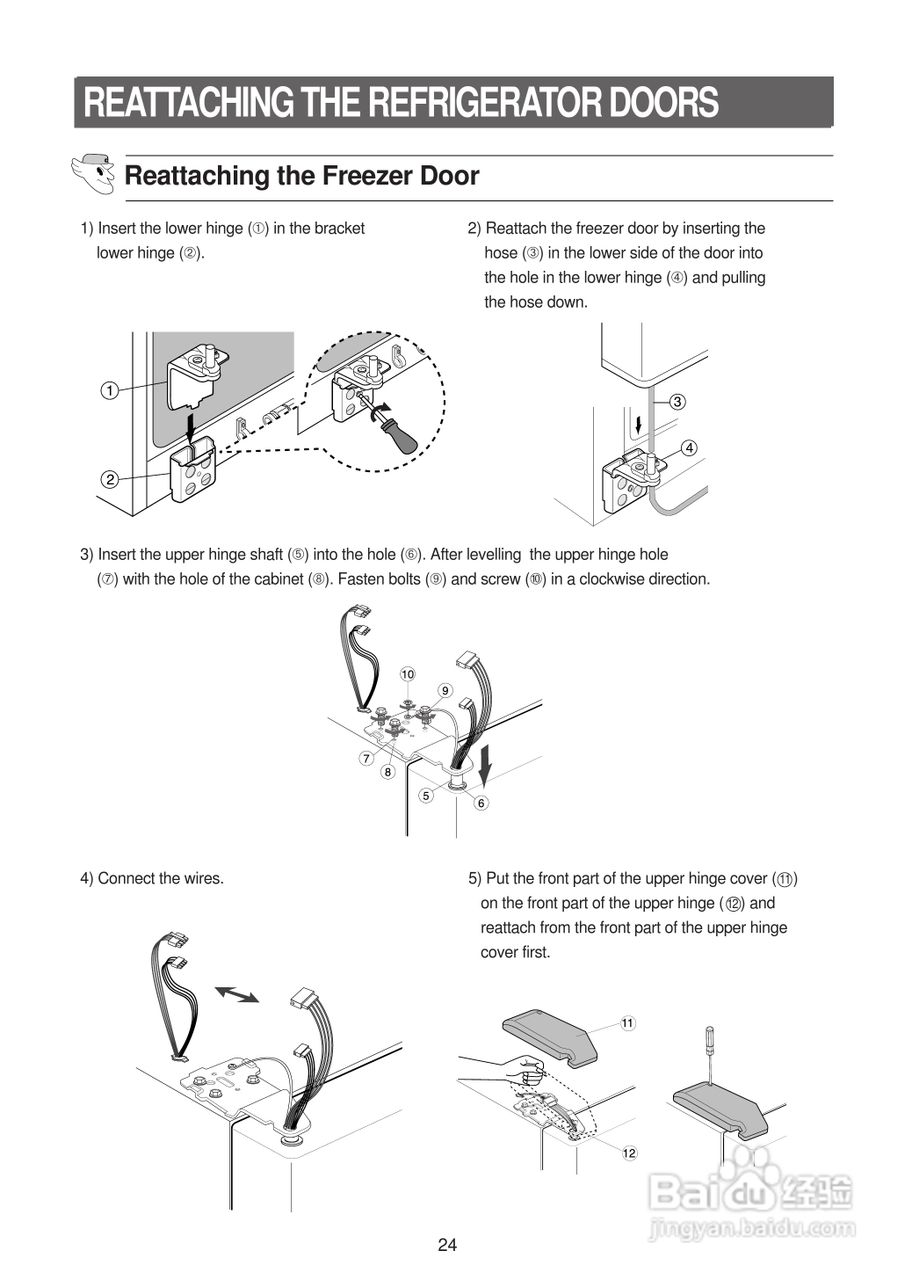 REATTACHING THE REFRIGERATOR DOORS

Reattaching the Freezer Door

1) Insert the lower hinge (①) in the bracket lower hinge (②).

①

②

2) Reattach the freezer door by inserting the hose (③) in the lower side of the door into the hole in the lower hinge (④) and pulling the hose down.

③

④

3) Insert the upper hinge shaft (⑤) into the hole (⑥). After levelling the upper hinge hole (⑦) with the hole of the cabinet (⑧). Fasten bolts (⑨) and screw (⑩) in a clockwise direction.

⑩

⑨

⑦

⑧

⑤

⑥

4) Connect the wires.

5) Put the front part of the upper hinge cover (⑪) on the front part of the upper hinge (⑫) and reattach from the front part of the upper hinge cover first.

⑪

⑫

Baidu 经验
jingyan.baidu.com

24