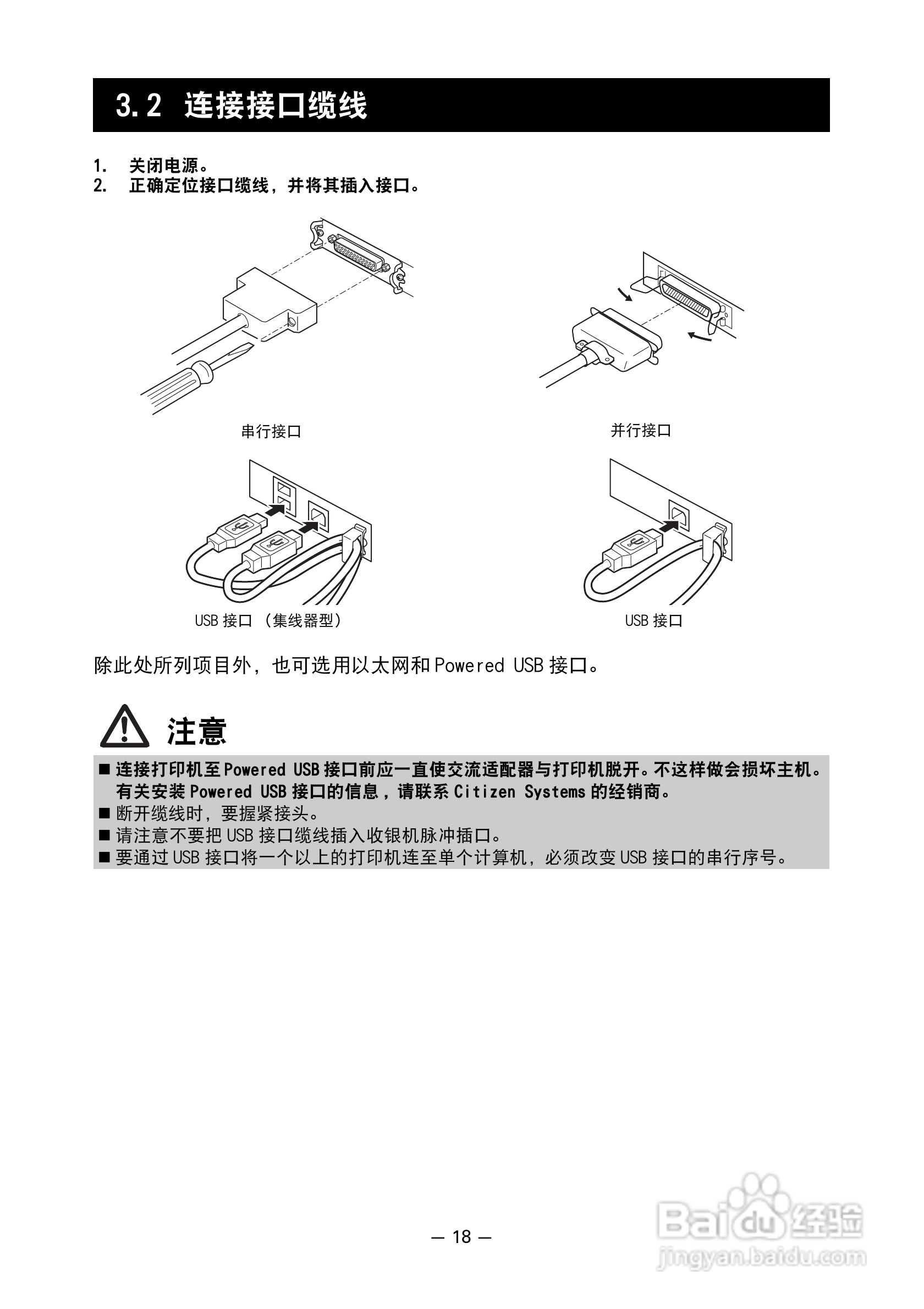 3.2 连接接口缆线

1. 关闭电源。
2. 正确定位接口缆线，并将其插入接口。

串行接口

并行接口

USB 接口 （集线器型）

USB 接口

除此处所列项目外，也可选用以太网和 Powered USB 接口。

注意

■ 连接打印机至 Powered USB 接口前应一直使交流适配器与打印机脱开。不这样做会损坏主机。有关安装 Powered USB 接口的信息，请联系 Citizen Systems 的经销商。
■ 断开缆线时，要握紧接头。
■ 请注意不要把 USB 接口缆线插入收银机脉冲插口。
■ 要通过 USB 接口将一个以上的打印机连至单个计算机，必须改变 USB 接口的串行序号。

— 18 —

Baidu 经验
jingyan.baidu.com