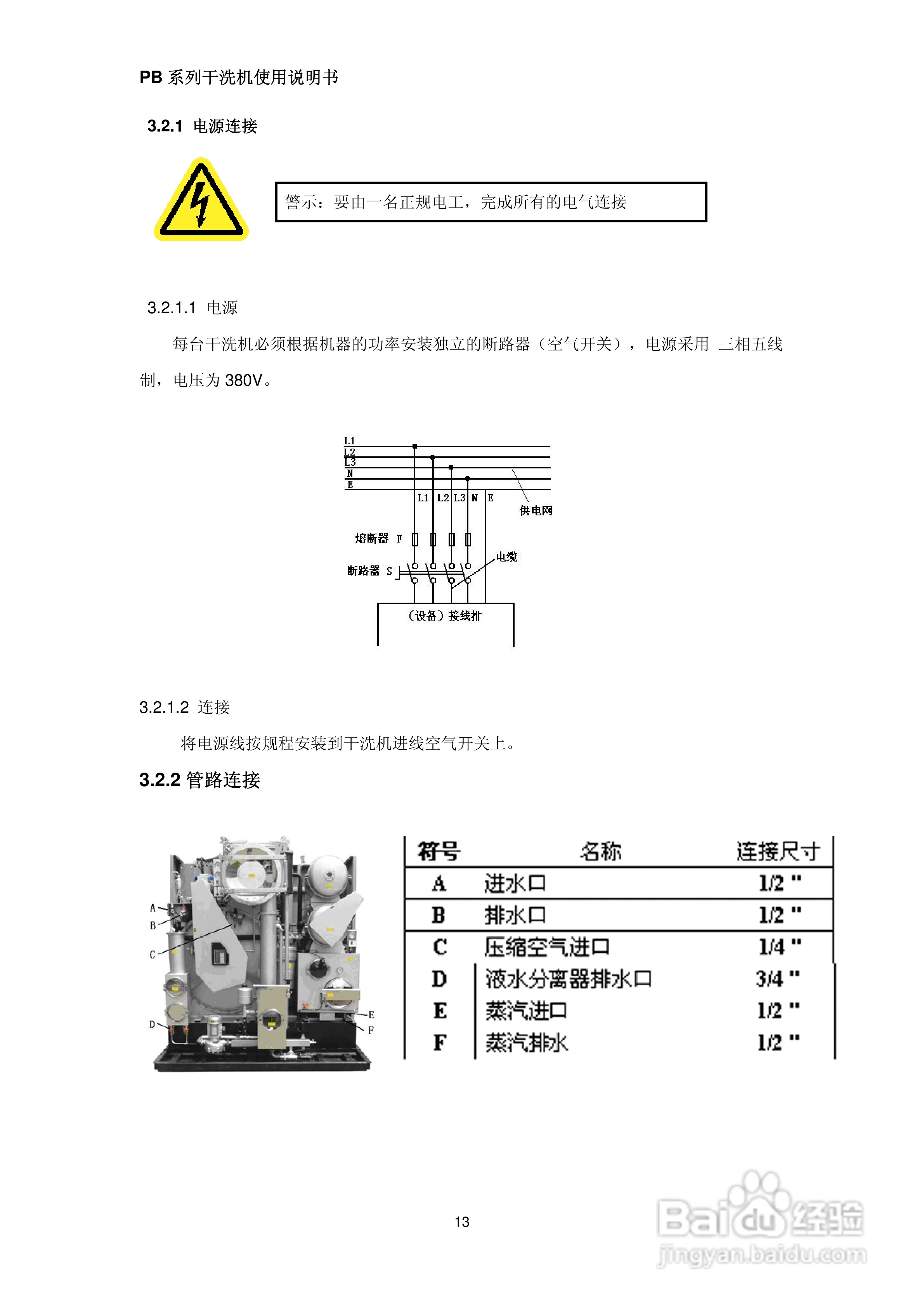 PB 系列干洗机使用说明书

3.2.1 电源连接

警示：要由一名正规电工，完成所有的电气连接

3.2.1.1 电源

每台干洗机必须根据机器的功率安装独立的断路器（空气开关），电源采用 三相五线制，电压为 380V。

L1
L2
L3
N
E
L1 L2 L3 N E
供电网
熔断器 F
电缆
断路器 S
（设备）接线排

3.2.1.2 连接

将电源线按规程安装到干洗机进线空气开关上。

3.2.2 管路连接

A
B
C
D
E
F

| 符号 | 名称 | 连接尺寸 |
|---|---|---|
| A | 进水口 | 1/2 " |
| B | 排水口 | 1/2 " |
| C | 压缩空气进口 | 1/4 " |
| D | 液水分离器排水口 | 3/4 " |
| E | 蒸汽进口 | 1/2 " |
| F | 蒸汽排水 | 1/2 " |

13

Baidu 经验
jingyan.baidu.com