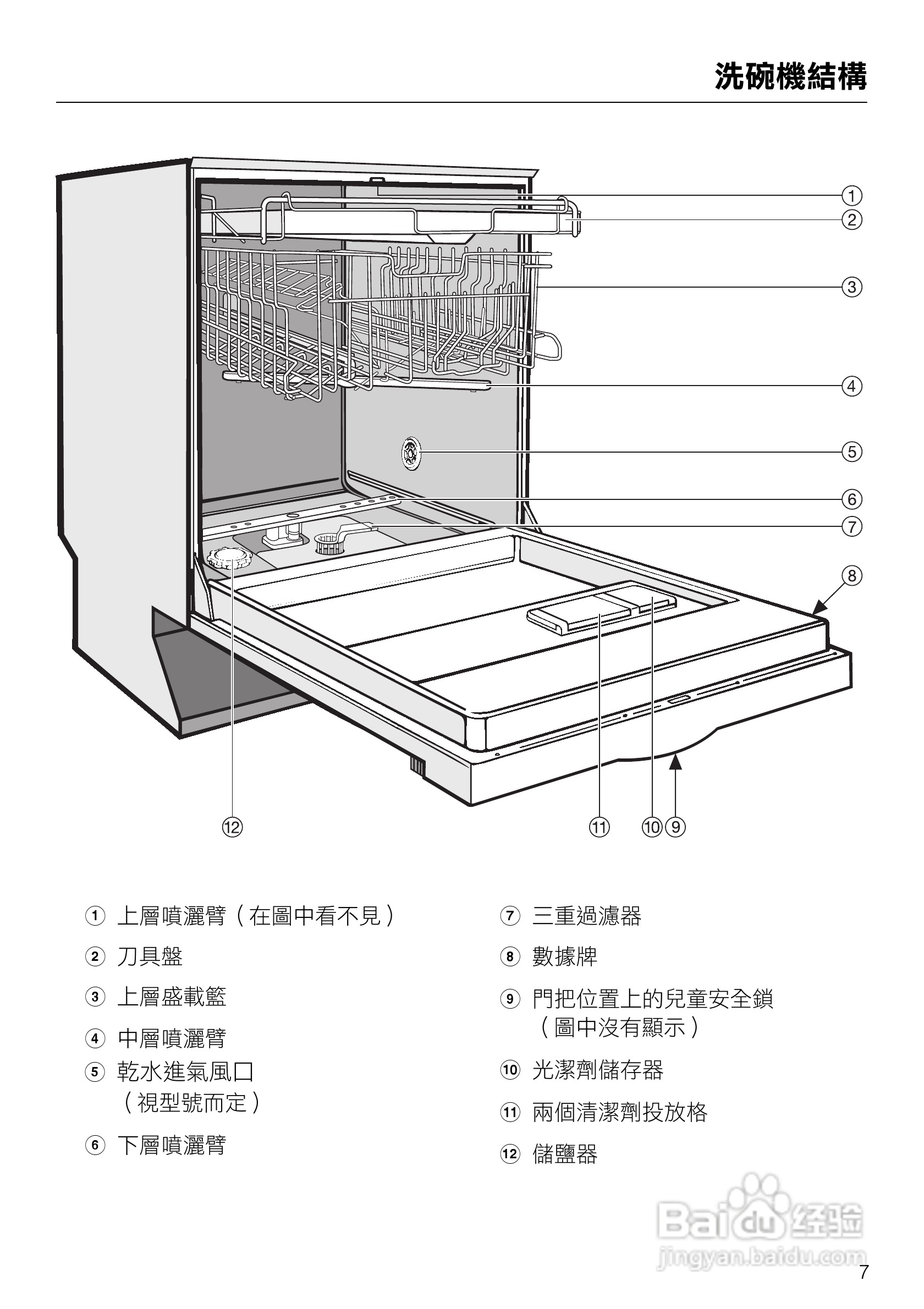 洗碗機結構

①
②
③
④
⑤
⑥
⑦
⑧
⑫
⑪
⑩ ⑨

① 上層噴灑臂（在圖中看不見）

② 刀具盤

③ 上層盛載籃

④ 中層噴灑臂

⑤ 乾水進氣風口（視型號而定）

⑥ 下層噴灑臂

⑦ 三重過濾器

⑧ 數據牌

⑨ 門把位置上的兒童安全鎖（圖中沒有顯示）

⑩ 光潔劑儲存器

⑪ 兩個清潔劑投放格

⑫ 儲鹽器

Baidu 经验
jingyan.baidu.com

7