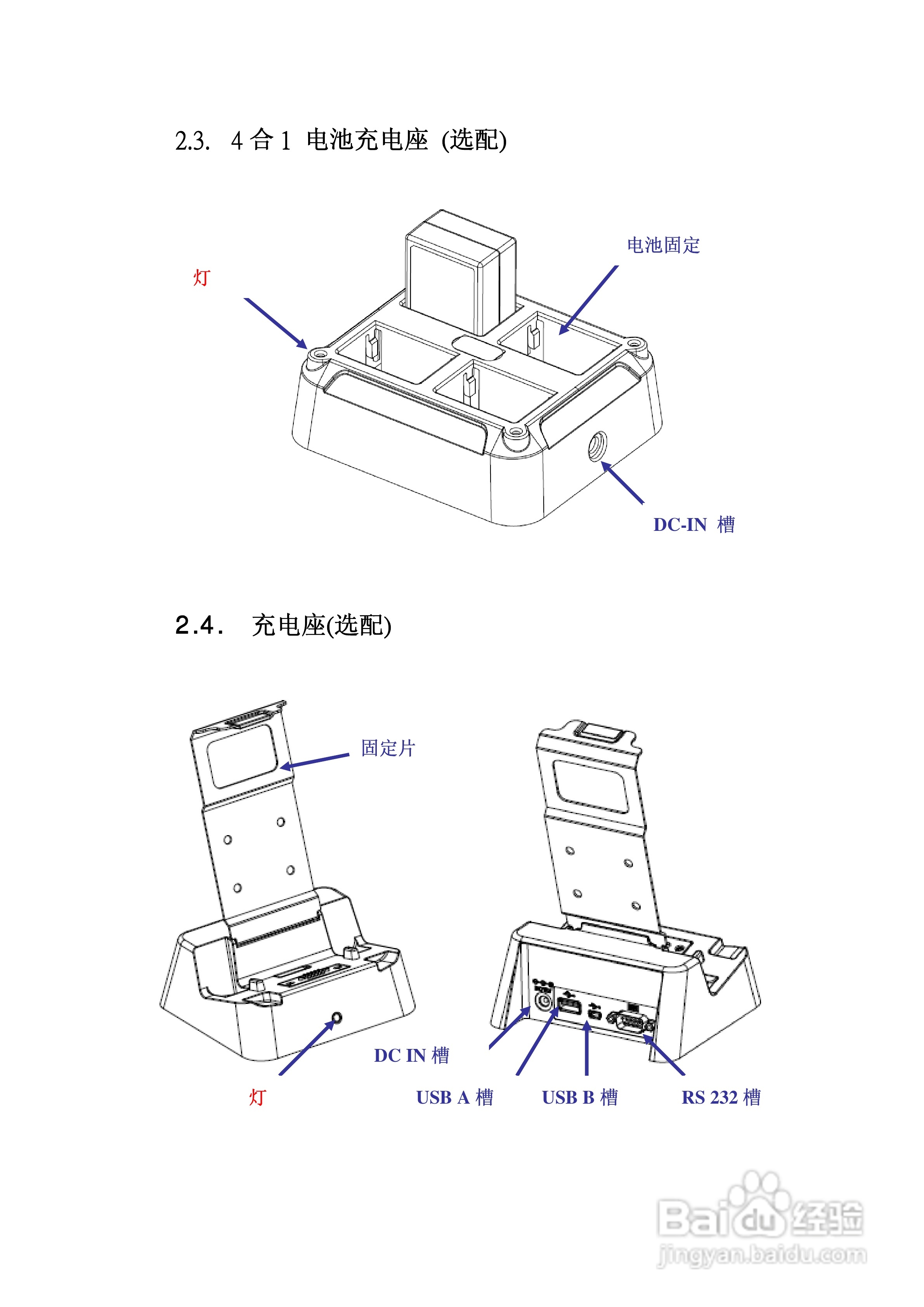 2.3. 4 合 1 电池充电座 (选配)

灯

电池固定

DC-IN 槽

2.4. 充电座(选配)

固定片

DC IN 槽

灯

USB A 槽

USB B 槽

RS 232 槽

Baidu 经验
jingyan.baidu.com