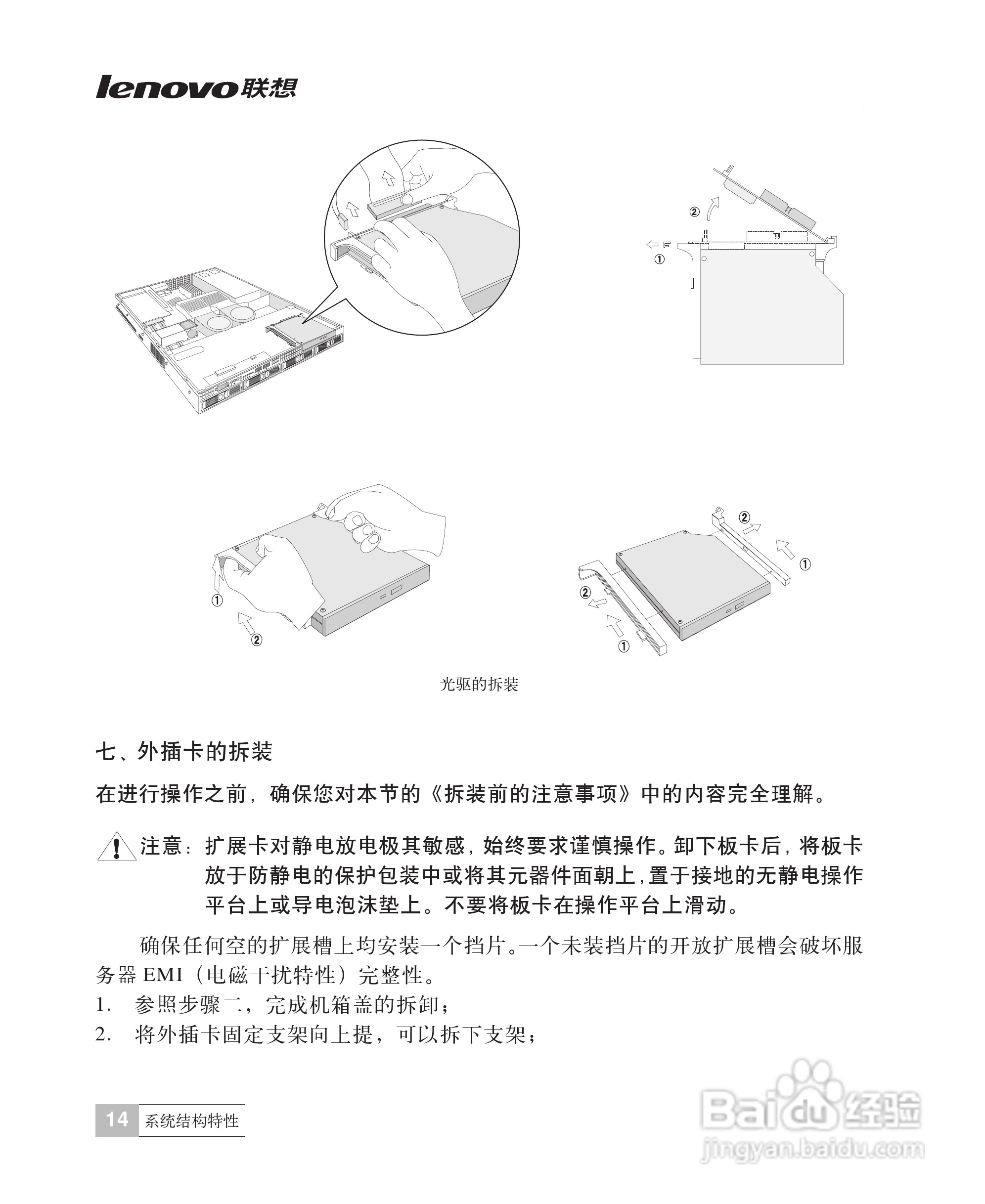 lenovo联想

②

①

①

②

②

①

②

①

光驱的拆装

七、外插卡的拆装

在进行操作之前，确保您对本节的《拆装前的注意事项》中的内容完全理解。

注意：扩展卡对静电放电极其敏感，始终要求谨慎操作。卸下板卡后，将板卡放于防静电的保护包装中或将其元器件面朝上，置于接地的无静电操作平台上或导电泡沫垫上。不要将板卡在操作平台上滑动。

确保任何空的扩展槽上均安装一个挡片。一个未装挡片的开放扩展槽会破坏服务器 EMI（电磁干扰特性）完整性。

1. 参照步骤二，完成机箱盖的拆卸；

2. 将外插卡固定支架向上提，可以拆下支架；

14 系统结构特性

Baidu经验
jingyan.baidu.com