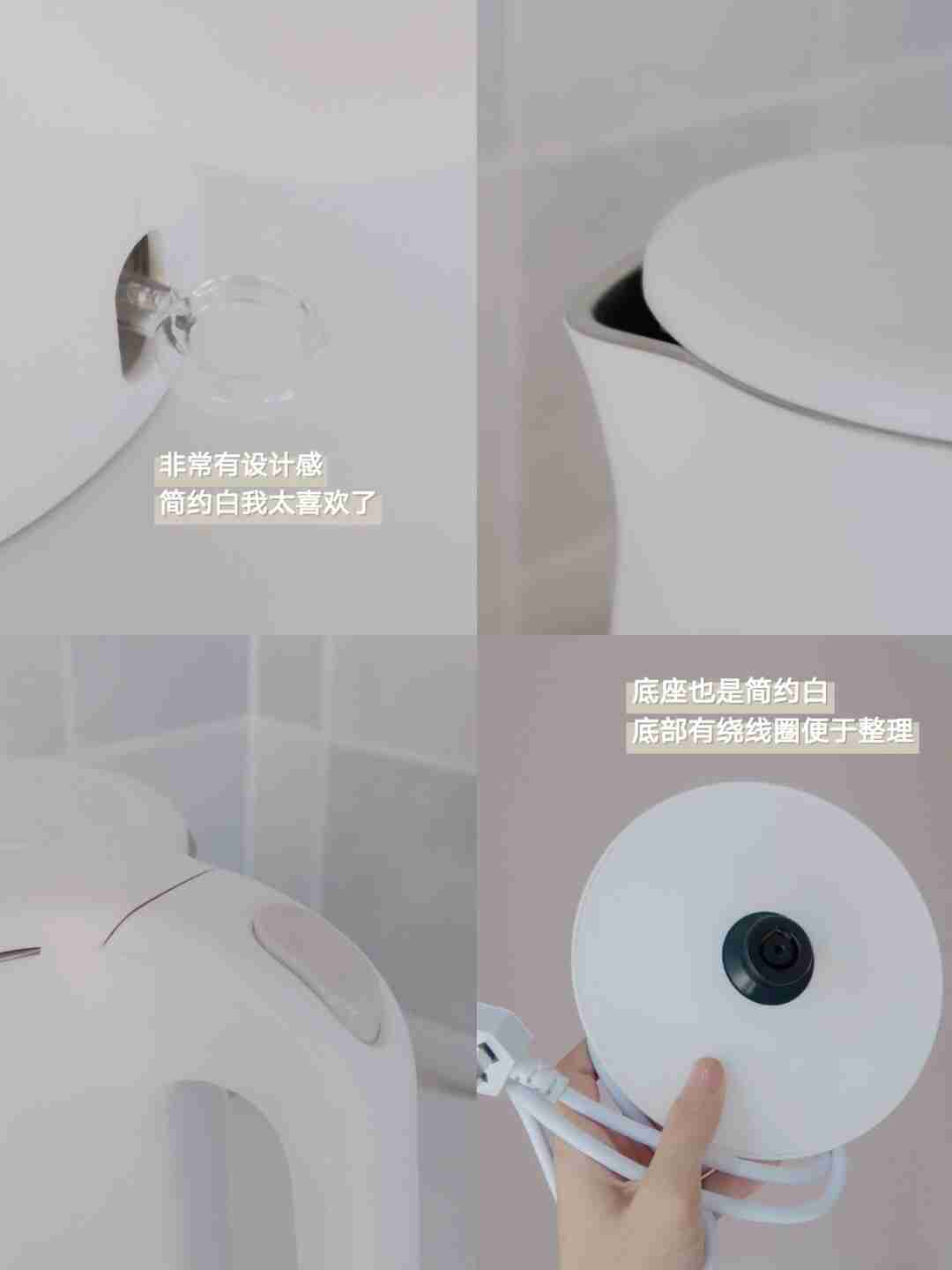 非常有设计感
简约白我太喜欢了

底座也是简约白
底部有绕线圈便于整理