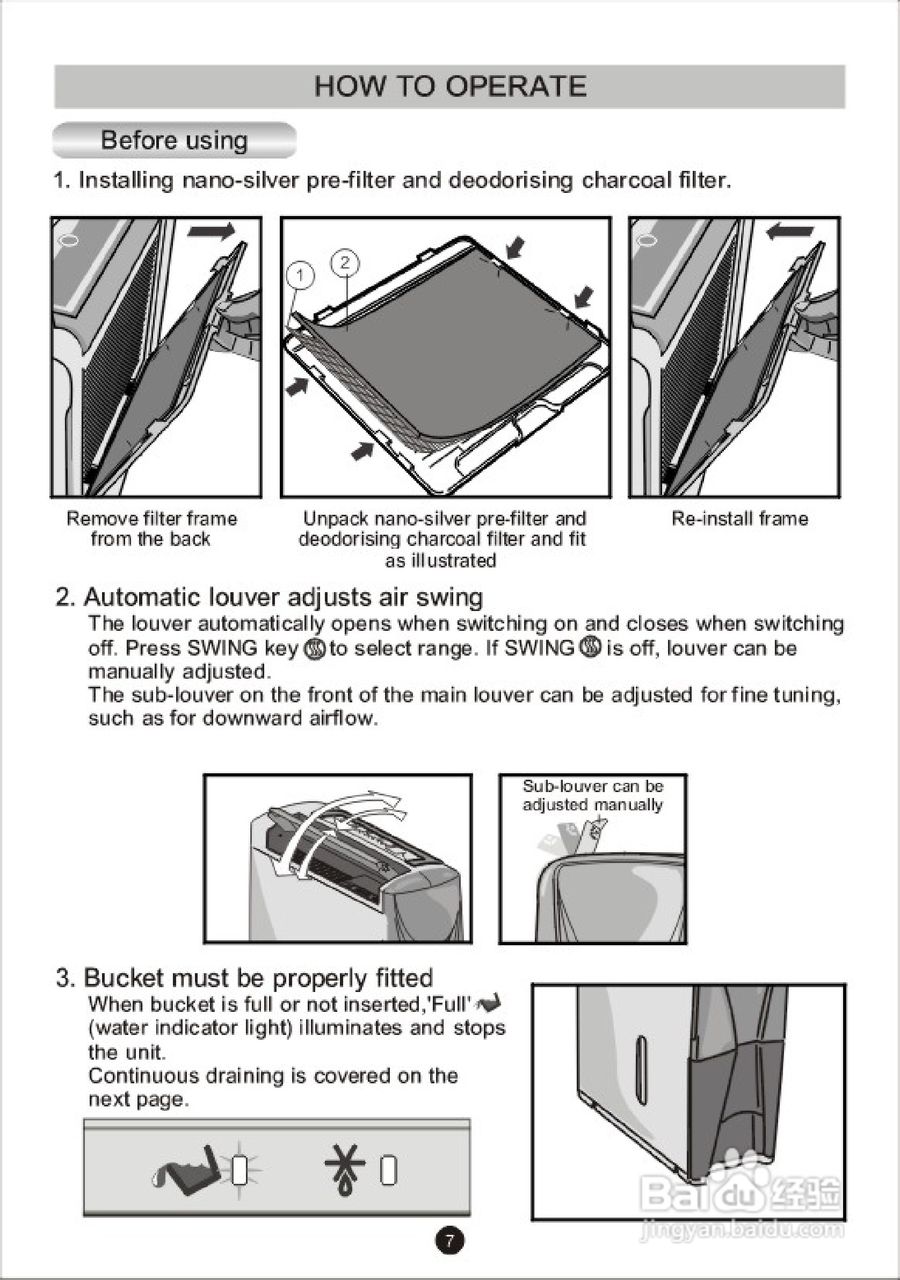 HOW TO OPERATE

Before using

1. Installing nano-silver pre-filter and deodorising charcoal filter.

1 2

Remove filter frame from the back

Unpack nano-silver pre-filter and deodorising charcoal filter and fit as illustrated

Re-install frame

2. Automatic louver adjusts air swing

The louver automatically opens when switching on and closes when switching off. Press SWING key to select range. If SWING is off, louver can be manually adjusted.

The sub-louver on the front of the main louver can be adjusted for fine tuning, such as for downward airflow.

Sub-louver can be adjusted manually

3. Bucket must be properly fitted

When bucket is full or not inserted,'Full' (water indicator light) illuminates and stops the unit.

Continuous draining is covered on the next page.

7

Baidu 经验
jingyan.baidu.com