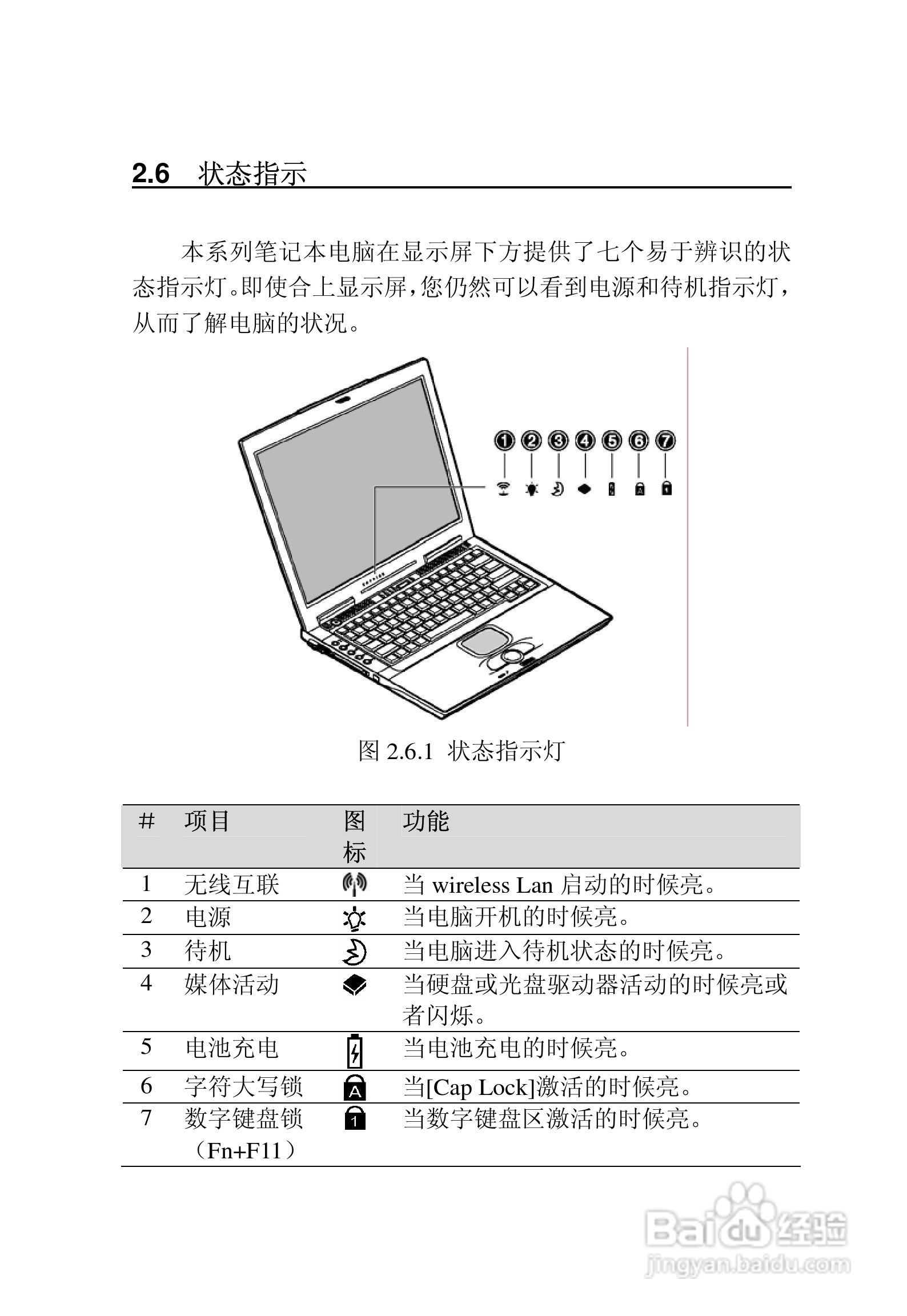 2.6 状态指示

本系列笔记本电脑在显示屏下方提供了七个易于辨识的状态指示灯。即使合上显示屏，您仍然可以看到电源和待机指示灯，从而了解电脑的状况。

1 2 3 4 5 6 7

图 2.6.1 状态指示灯

| # | 项目 | 图标 | 功能 |
|---|---|---|---|
| 1 | 无线互联 | | 当 wireless Lan 启动的时候亮。 |
| 2 | 电源 | | 当电脑开机的时候亮。 |
| 3 | 待机 | | 当电脑进入待机状态的时候亮。 |
| 4 | 媒体活动 | | 当硬盘或光盘驱动器活动的时候亮或者闪烁。 |
| 5 | 电池充电 | | 当电池充电的时候亮。 |
| 6 | 字符大写锁 | A | 当[Cap Lock]激活的时候亮。 |
| 7 | 数字键盘锁（Fn+F11） | 1 | 当数字键盘区激活的时候亮。 |

Baidu 经验
jingyan.baidu.com